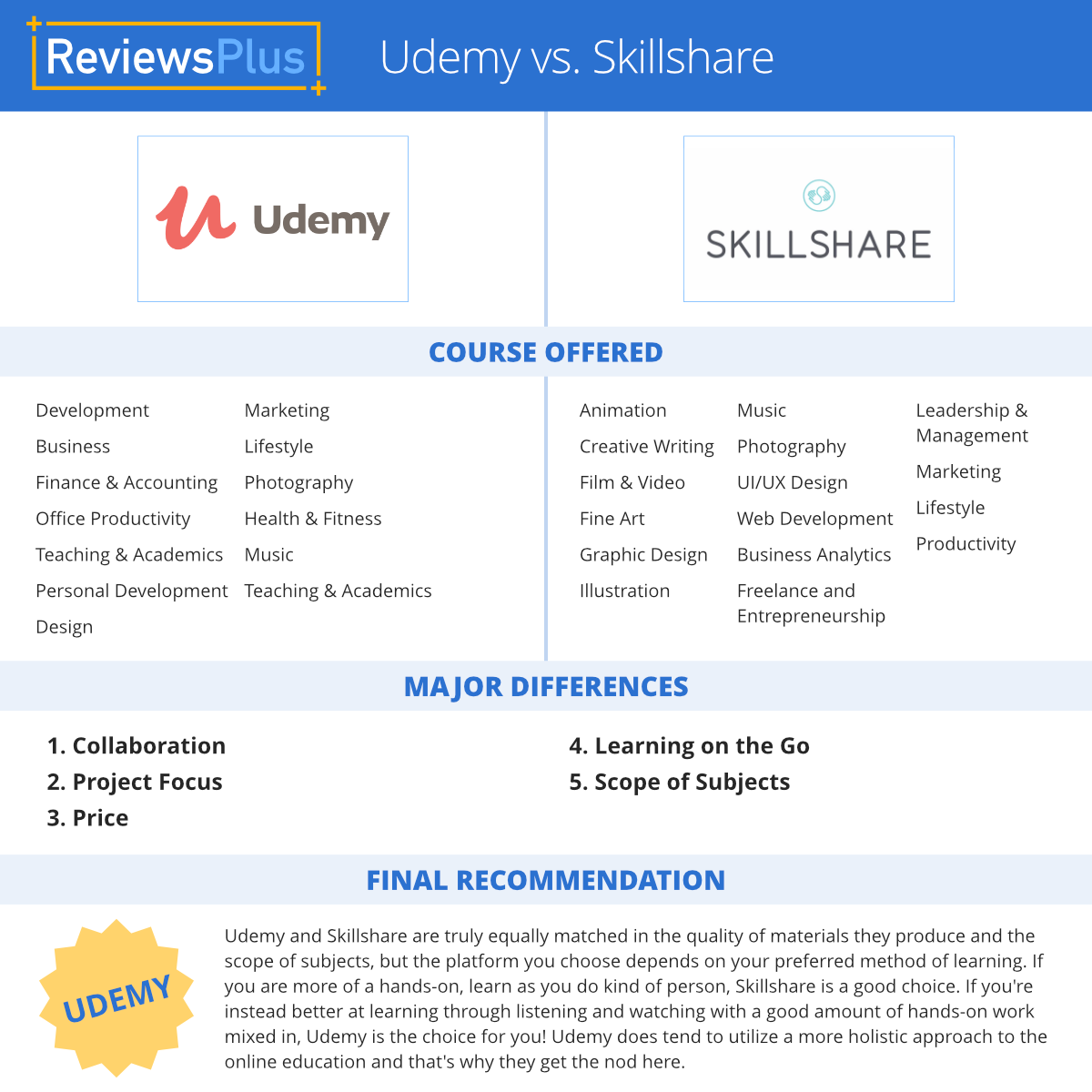 ReviewsPlus

Udemy vs. Skillshare

Udemy

SKILLSHARE

COURSE OFFERED

Development
Business
Finance & Accounting
Office Productivity
Teaching & Academics
Personal Development
Design

Marketing
Lifestyle
Photography
Health & Fitness
Music
Teaching & Academics

Animation
Creative Writing
Film & Video
Fine Art
Graphic Design
Illustration

Music
Photography
UI/UX Design
Web Development
Business Analytics
Freelance and Entrepreneurship

Leadership & Management
Marketing
Lifestyle
Productivity

MAJOR DIFFERENCES

1. Collaboration
2. Project Focus
3. Price

4. Learning on the Go
5. Scope of Subjects

FINAL RECOMMENDATION

UDEMY

Udemy and Skillshare are truly equally matched in the quality of materials they produce and the scope of subjects, but the platform you choose depends on your preferred method of learning. If you are more of a hands-on, learn as you do kind of person, Skillshare is a good choice. If you're instead better at learning through listening and watching with a good amount of hands-on work mixed in, Udemy is the choice for you! Udemy does tend to utilize a more holistic approach to the online education and that's why they get the nod here.