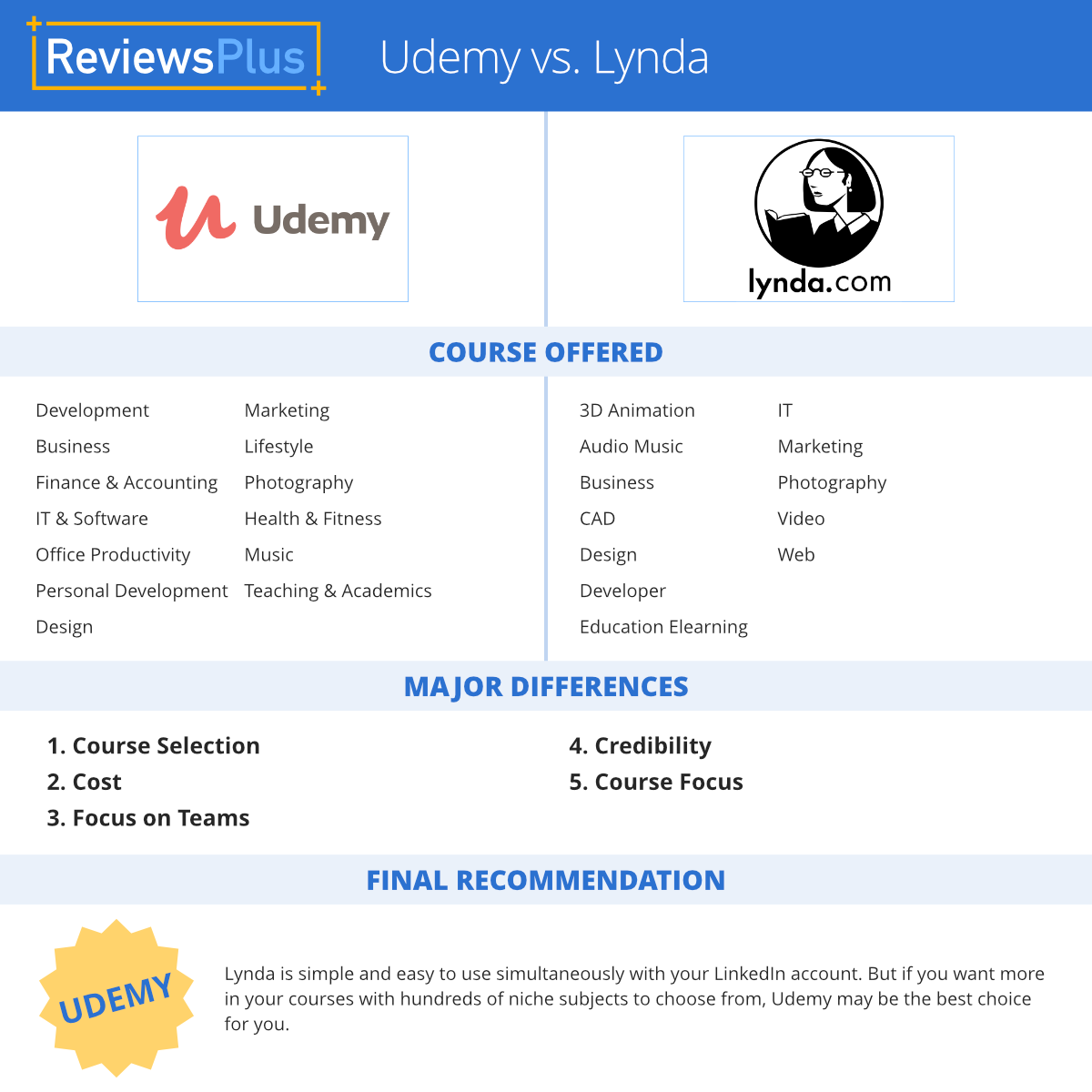 ReviewsPlus

Udemy vs. Lynda

Udemy

lynda.com

COURSE OFFERED

Development
Business
Finance & Accounting
IT & Software
Office Productivity
Personal Development
Design

Marketing
Lifestyle
Photography
Health & Fitness
Music
Teaching & Academics

3D Animation
Audio Music
Business
CAD
Design
Developer
Education Elearning

IT
Marketing
Photography
Video
Web

MAJOR DIFFERENCES

1. Course Selection
2. Cost
3. Focus on Teams

4. Credibility
5. Course Focus

FINAL RECOMMENDATION

UDEMY

Lynda is simple and easy to use simultaneously with your LinkedIn account. But if you want more in your courses with hundreds of niche subjects to choose from, Udemy may be the best choice for you.