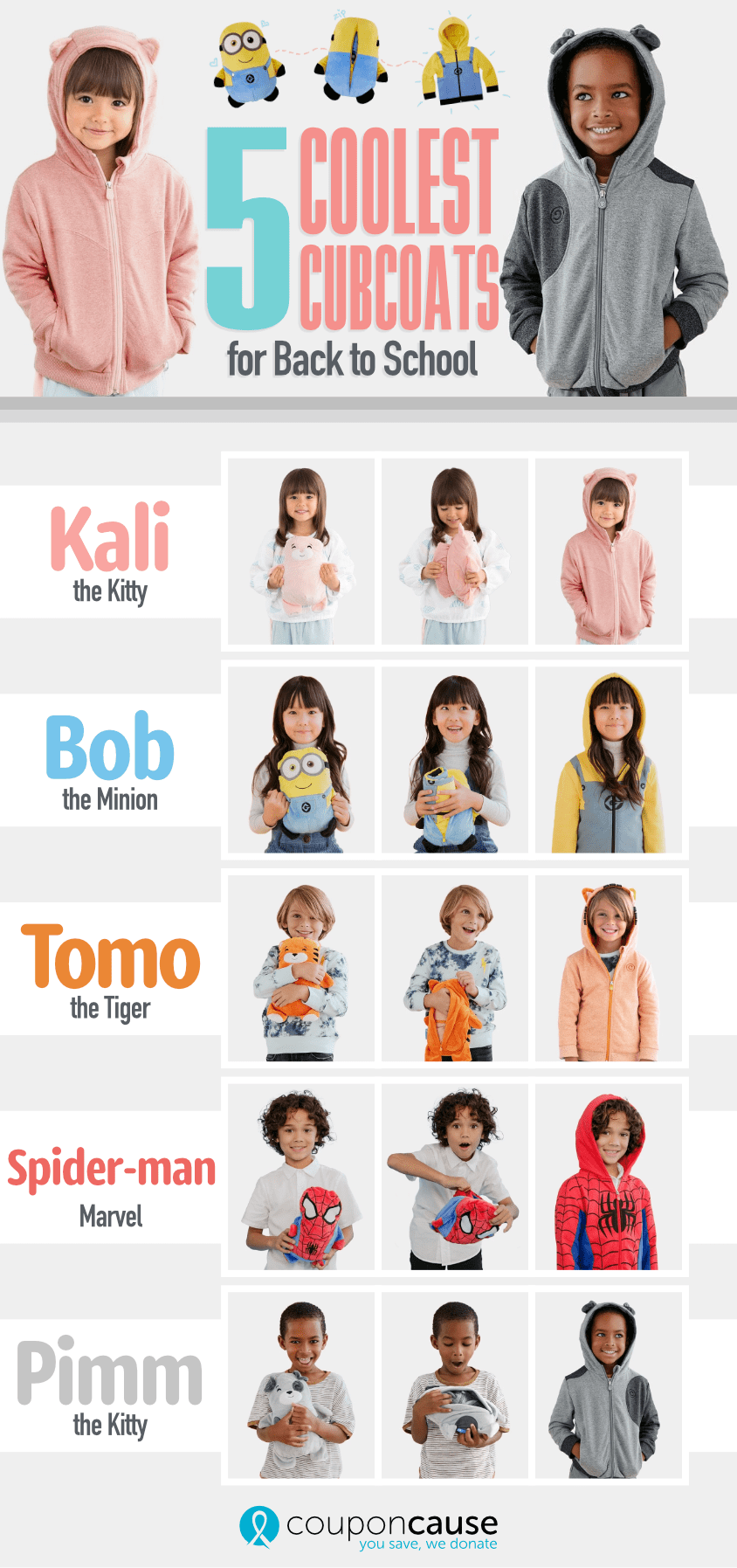 5 COOLEST CUBCOATS for Back to School

Kali
the Kitty

Bob
the Minion

Tomo
the Tiger

Spider-man
Marvel

Pimm
the Kitty

couponcause
you save, we donate