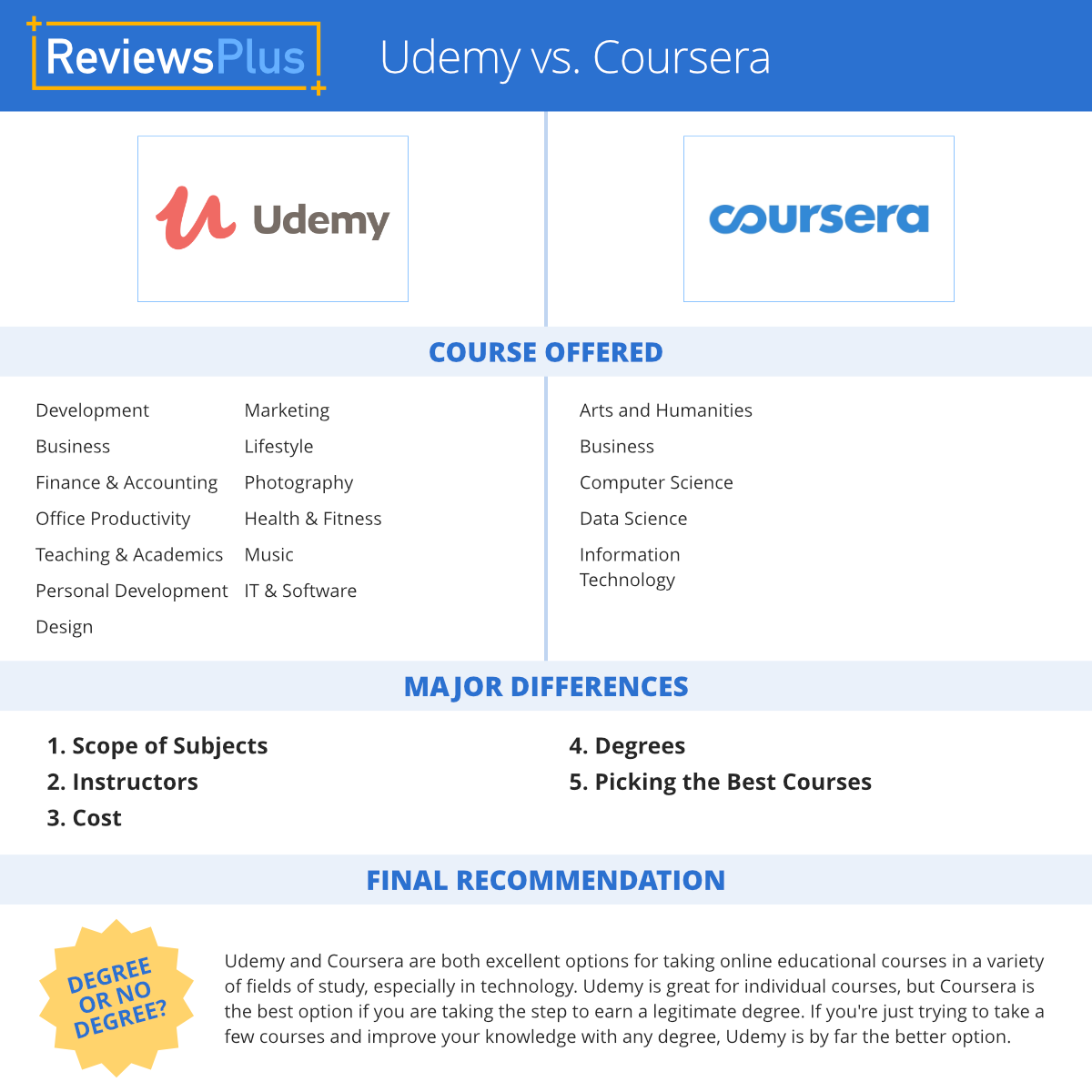 ReviewsPlus

Udemy vs. Coursera

Udemy

coursera

COURSE OFFERED

Development
Business
Finance & Accounting
Office Productivity
Teaching & Academics
Personal Development
Design

Marketing
Lifestyle
Photography
Health & Fitness
Music
IT & Software

Arts and Humanities
Business
Computer Science
Data Science
Information Technology

MAJOR DIFFERENCES

1. Scope of Subjects
2. Instructors
3. Cost

4. Degrees
5. Picking the Best Courses

FINAL RECOMMENDATION

DEGREE OR NO DEGREE?

Udemy and Coursera are both excellent options for taking online educational courses in a variety of fields of study, especially in technology. Udemy is great for individual courses, but Coursera is the best option if you are taking the step to earn a legitimate degree. If you're just trying to take a few courses and improve your knowledge with any degree, Udemy is by far the better option.