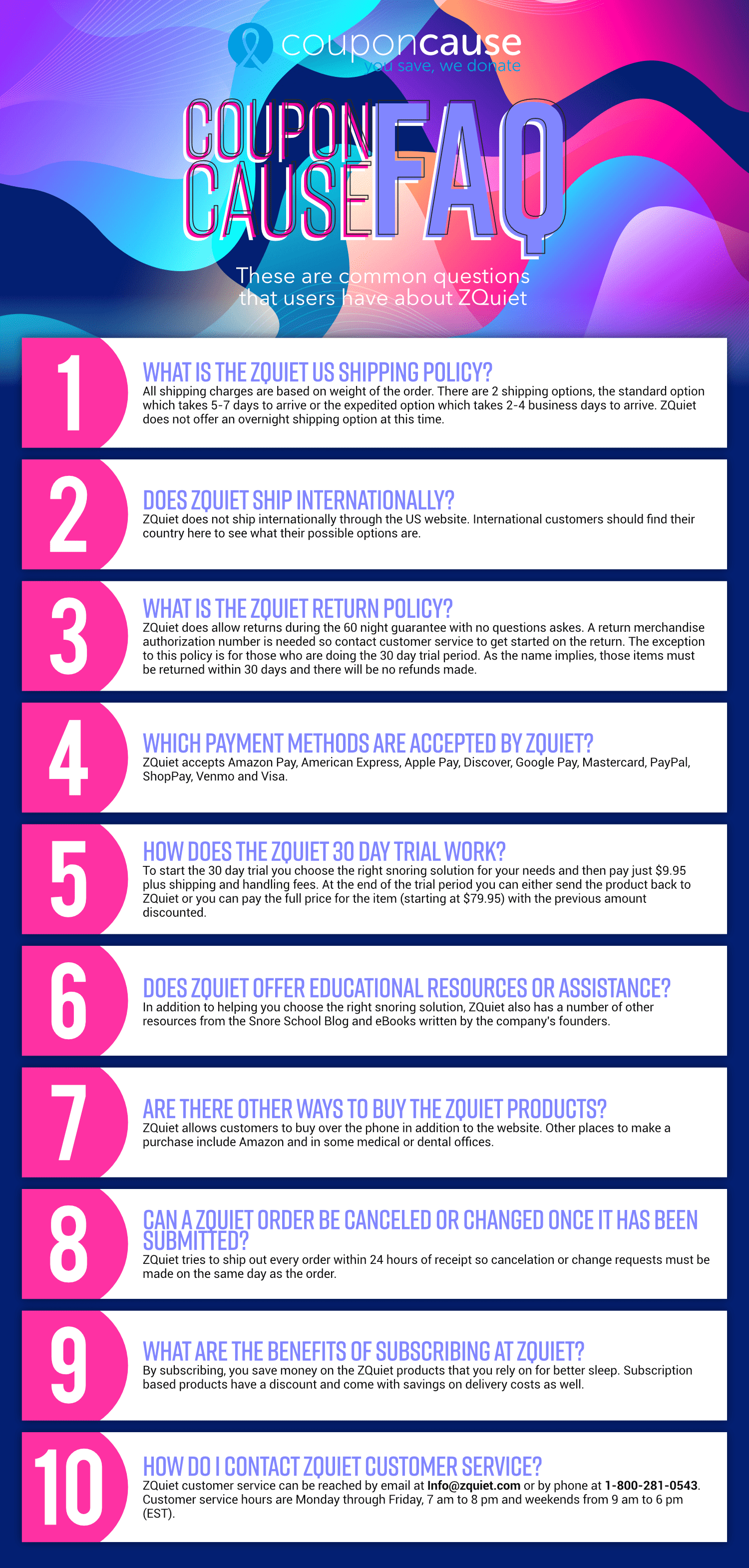 couponcause
you save, we donate

COUPON CAUSE FAQ

These are common questions that users have about ZQuiet

1
WHAT IS THE ZQUIET US SHIPPING POLICY?
All shipping charges are based on weight of the order. There are 2 shipping options, the standard option which takes 5-7 days to arrive or the expedited option which takes 2-4 business days to arrive. ZQuiet does not offer an overnight shipping option at this time.

2
DOES ZQUIET SHIP INTERNATIONALLY?
ZQuiet does not ship internationally through the US website. International customers should find their country here to see what their possible options are.

3
WHAT IS THE ZQUIET RETURN POLICY?
ZQuiet does allow returns during the 60 night guarantee with no questions askes. A return merchandise authorization number is needed so contact customer service to get started on the return. The exception to this policy is for those who are doing the 30 day trial period. As the name implies, those items must be returned within 30 days and there will be no refunds made.

4
WHICH PAYMENT METHODS ARE ACCEPTED BY ZQUIET?
ZQuiet accepts Amazon Pay, American Express, Apple Pay, Discover, Google Pay, Mastercard, PayPal, ShopPay, Venmo and Visa.

5
HOW DOES THE ZQUIET 30 DAY TRIAL WORK?
To start the 30 day trial you choose the right snoring solution for your needs and then pay just $9.95 plus shipping and handling fees. At the end of the trial period you can either send the product back to ZQuiet or you can pay the full price for the item (starting at $79.95) with the previous amount discounted.

6
DOES ZQUIET OFFER EDUCATIONAL RESOURCES OR ASSISTANCE?
In addition to helping you choose the right snoring solution, ZQuiet also has a number of other resources from the Snore School Blog and eBooks written by the company's founders.

7
ARE THERE OTHER WAYS TO BUY THE ZQUIET PRODUCTS?
ZQuiet allows customers to buy over the phone in addition to the website. Other places to make a purchase include Amazon and in some medical or dental offices.

8
CAN A ZQUIET ORDER BE CANCELED OR CHANGED ONCE IT HAS BEEN SUBMITTED?
ZQuiet tries to ship out every order within 24 hours of receipt so cancelation or change requests must be made on the same day as the order.

9
WHAT ARE THE BENEFITS OF SUBSCRIBING AT ZQUIET?
By subscribing, you save money on the ZQuiet products that you rely on for better sleep. Subscription based products have a discount and come with savings on delivery costs as well.

10
HOW DO I CONTACT ZQUIET CUSTOMER SERVICE?
ZQuiet customer service can be reached by email at Info@zquiet.com or by phone at 1-800-281-0543. Customer service hours are Monday through Friday, 7 am to 8 pm and weekends from 9 am to 6 pm (EST).