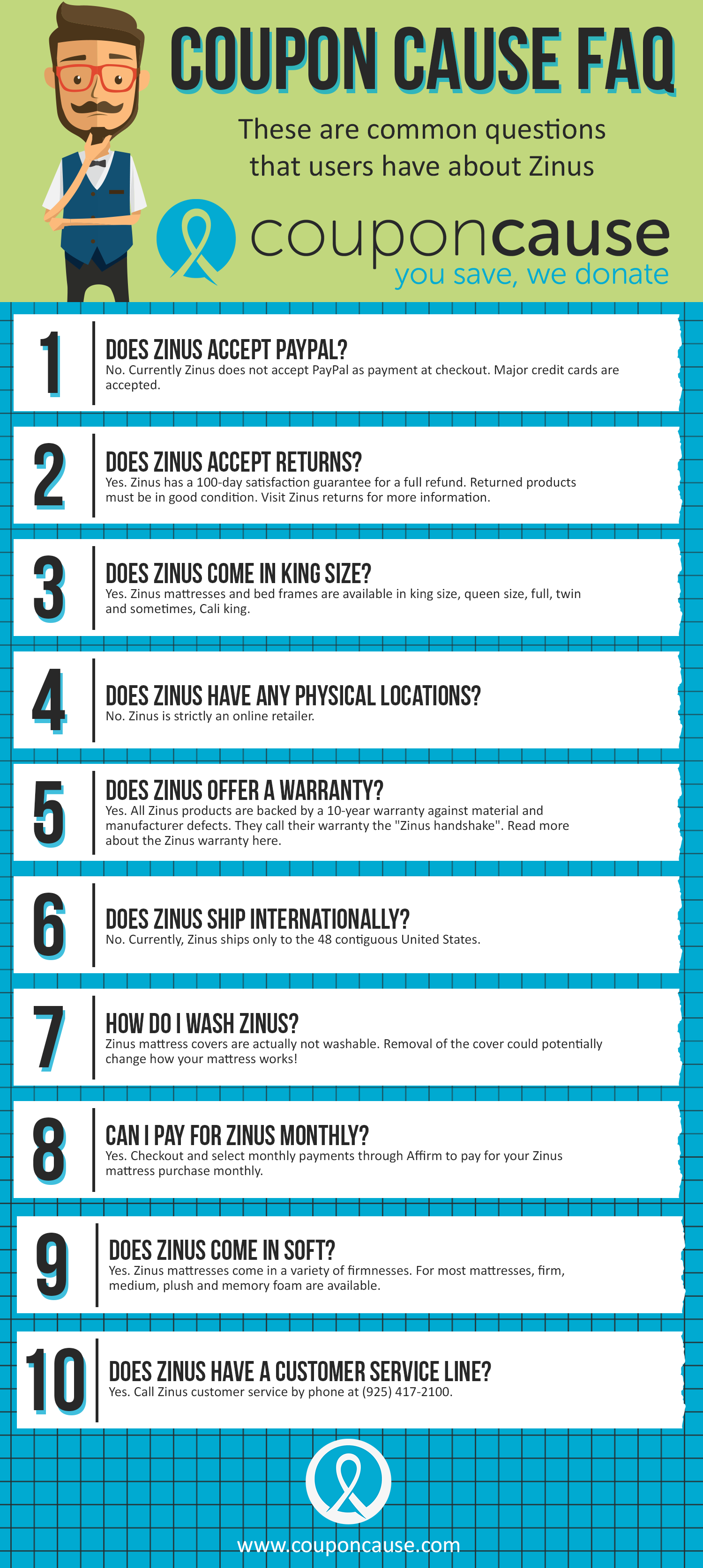 COUPON CAUSE FAQ

These are common questions that users have about Zinus

couponcause
you save, we donate

1
DOES ZINUS ACCEPT PAYPAL?
No. Currently Zinus does not accept PayPal as payment at checkout. Major credit cards are accepted.

2
DOES ZINUS ACCEPT RETURNS?
Yes. Zinus has a 100-day satisfaction guarantee for a full refund. Returned products must be in good condition. Visit Zinus returns for more information.

3
DOES ZINUS COME IN KING SIZE?
Yes. Zinus mattresses and bed frames are available in king size, queen size, full, twin and sometimes, Cali king.

4
DOES ZINUS HAVE ANY PHYSICAL LOCATIONS?
No. Zinus is strictly an online retailer.

5
DOES ZINUS OFFER A WARRANTY?
Yes. All Zinus products are backed by a 10-year warranty against material and manufacturer defects. They call their warranty the "Zinus handshake". Read more about the Zinus warranty here.

6
DOES ZINUS SHIP INTERNATIONALLY?
No. Currently, Zinus ships only to the 48 contiguous United States.

7
HOW DO I WASH ZINUS?
Zinus mattress covers are actually not washable. Removal of the cover could potentially change how your mattress works!

8
CAN I PAY FOR ZINUS MONTHLY?
Yes. Checkout and select monthly payments through Affirm to pay for your Zinus mattress purchase monthly.

9
DOES ZINUS COME IN SOFT?
Yes. Zinus mattresses come in a variety of firmnesses. For most mattresses, firm, medium, plush and memory foam are available.

10
DOES ZINUS HAVE A CUSTOMER SERVICE LINE?
Yes. Call Zinus customer service by phone at (925) 417-2100.

www.couponcause.com