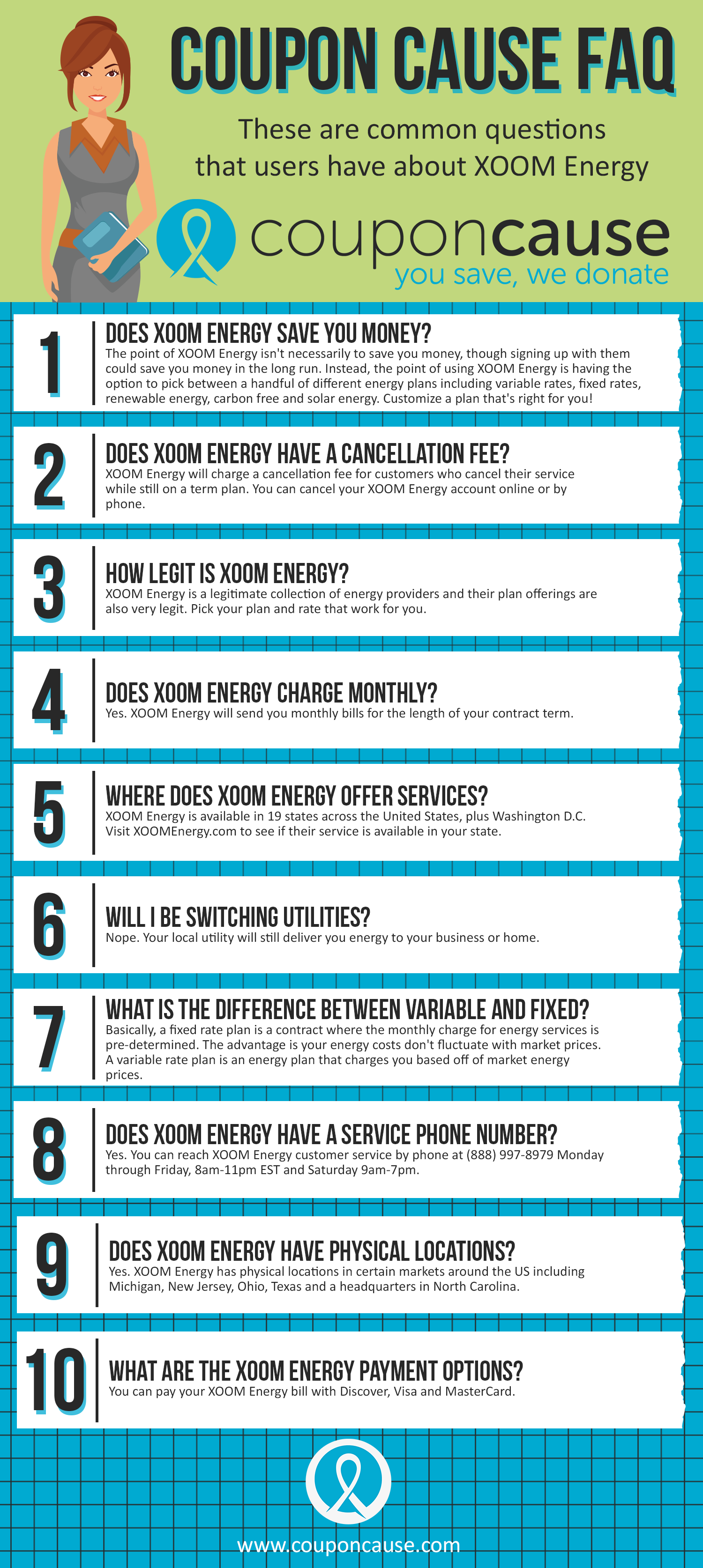 COUPON CAUSE FAQ

These are common questions that users have about XOOM Energy

couponcause
you save, we donate

1
DOES XOOM ENERGY SAVE YOU MONEY?
The point of XOOM Energy isn't necessarily to save you money, though signing up with them could save you money in the long run. Instead, the point of using XOOM Energy is having the option to pick between a handful of different energy plans including variable rates, fixed rates, renewable energy, carbon free and solar energy. Customize a plan that's right for you!

2
DOES XOOM ENERGY HAVE A CANCELLATION FEE?
XOOM Energy will charge a cancellation fee for customers who cancel their service while still on a term plan. You can cancel your XOOM Energy account online or by phone.

3
HOW LEGIT IS XOOM ENERGY?
XOOM Energy is a legitimate collection of energy providers and their plan offerings are also very legit. Pick your plan and rate that work for you.

4
DOES XOOM ENERGY CHARGE MONTHLY?
Yes. XOOM Energy will send you monthly bills for the length of your contract term.

5
WHERE DOES XOOM ENERGY OFFER SERVICES?
XOOM Energy is available in 19 states across the United States, plus Washington D.C. Visit XOOMEnergy.com to see if their service is available in your state.

6
WILL I BE SWITCHING UTILITIES?
Nope. Your local utility will still deliver you energy to your business or home.

7
WHAT IS THE DIFFERENCE BETWEEN VARIABLE AND FIXED?
Basically, a fixed rate plan is a contract where the monthly charge for energy services is pre-determined. The advantage is your energy costs don't fluctuate with market prices. A variable rate plan is an energy plan that charges you based off of market energy prices.

8
DOES XOOM ENERGY HAVE A SERVICE PHONE NUMBER?
Yes. You can reach XOOM Energy customer service by phone at (888) 997-8979 Monday through Friday, 8am-11pm EST and Saturday 9am-7pm.

9
DOES XOOM ENERGY HAVE PHYSICAL LOCATIONS?
Yes. XOOM Energy has physical locations in certain markets around the US including Michigan, New Jersey, Ohio, Texas and a headquarters in North Carolina.

10
WHAT ARE THE XOOM ENERGY PAYMENT OPTIONS?
You can pay your XOOM Energy bill with Discover, Visa and MasterCard.

www.couponcause.com