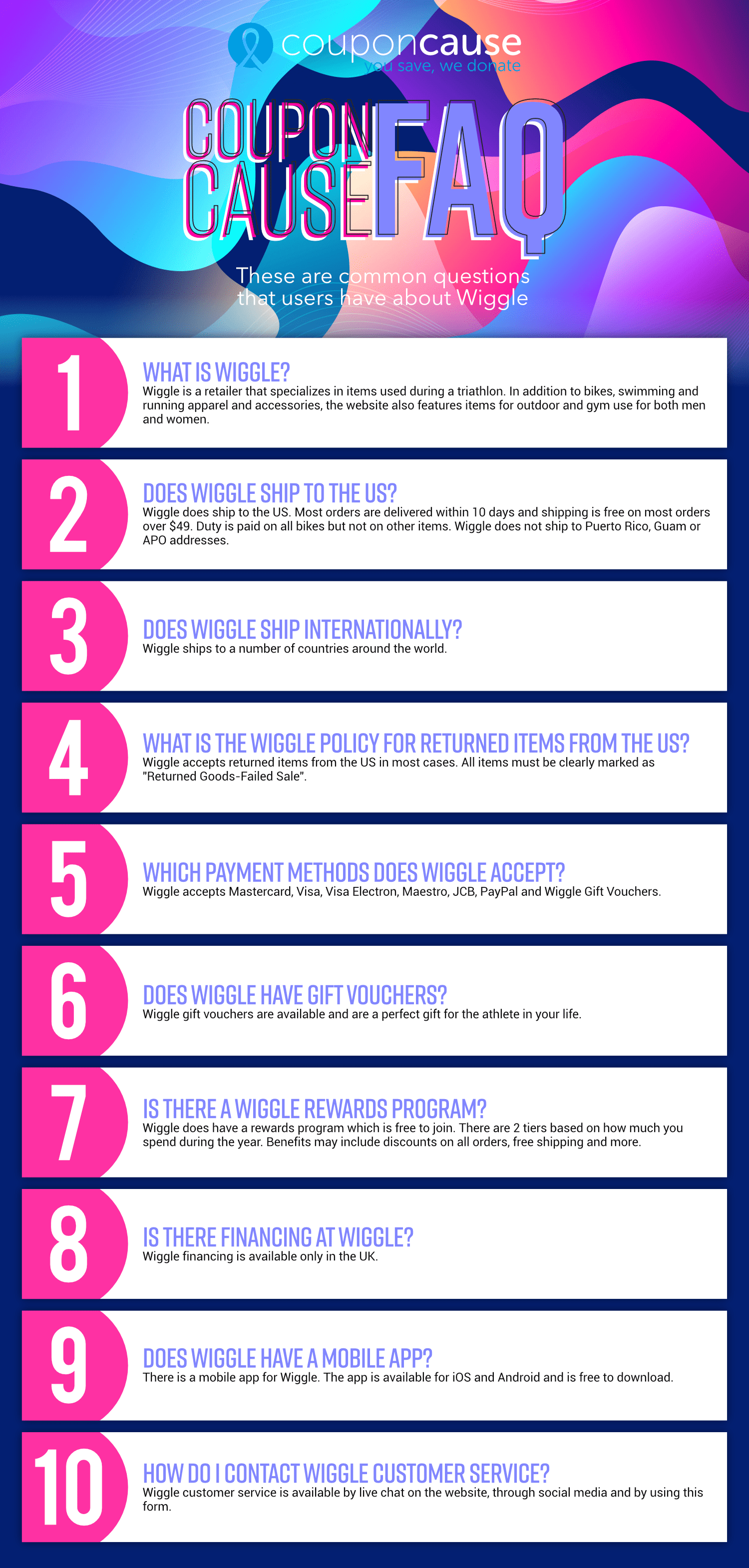 couponcause
you save, we donate

COUPON CAUSE FAQ

These are common questions that users have about Wiggle

1
WHAT IS WIGGLE?
Wiggle is a retailer that specializes in items used during a triathlon. In addition to bikes, swimming and running apparel and accessories, the website also features items for outdoor and gym use for both men and women.

2
DOES WIGGLE SHIP TO THE US?
Wiggle does ship to the US. Most orders are delivered within 10 days and shipping is free on most orders over $49. Duty is paid on all bikes but not on other items. Wiggle does not ship to Puerto Rico, Guam or APO addresses.

3
DOES WIGGLE SHIP INTERNATIONALLY?
Wiggle ships to a number of countries around the world.

4
WHAT IS THE WIGGLE POLICY FOR RETURNED ITEMS FROM THE US?
Wiggle accepts returned items from the US in most cases. All items must be clearly marked as "Returned Goods-Failed Sale".

5
WHICH PAYMENT METHODS DOES WIGGLE ACCEPT?
Wiggle accepts Mastercard, Visa, Visa Electron, Maestro, JCB, PayPal and Wiggle Gift Vouchers.

6
DOES WIGGLE HAVE GIFT VOUCHERS?
Wiggle gift vouchers are available and are a perfect gift for the athlete in your life.

7
IS THERE A WIGGLE REWARDS PROGRAM?
Wiggle does have a rewards program which is free to join. There are 2 tiers based on how much you spend during the year. Benefits may include discounts on all orders, free shipping and more.

8
IS THERE FINANCING AT WIGGLE?
Wiggle financing is available only in the UK.

9
DOES WIGGLE HAVE A MOBILE APP?
There is a mobile app for Wiggle. The app is available for iOS and Android and is free to download.

10
HOW DO I CONTACT WIGGLE CUSTOMER SERVICE?
Wiggle customer service is available by live chat on the website, through social media and by using this form.