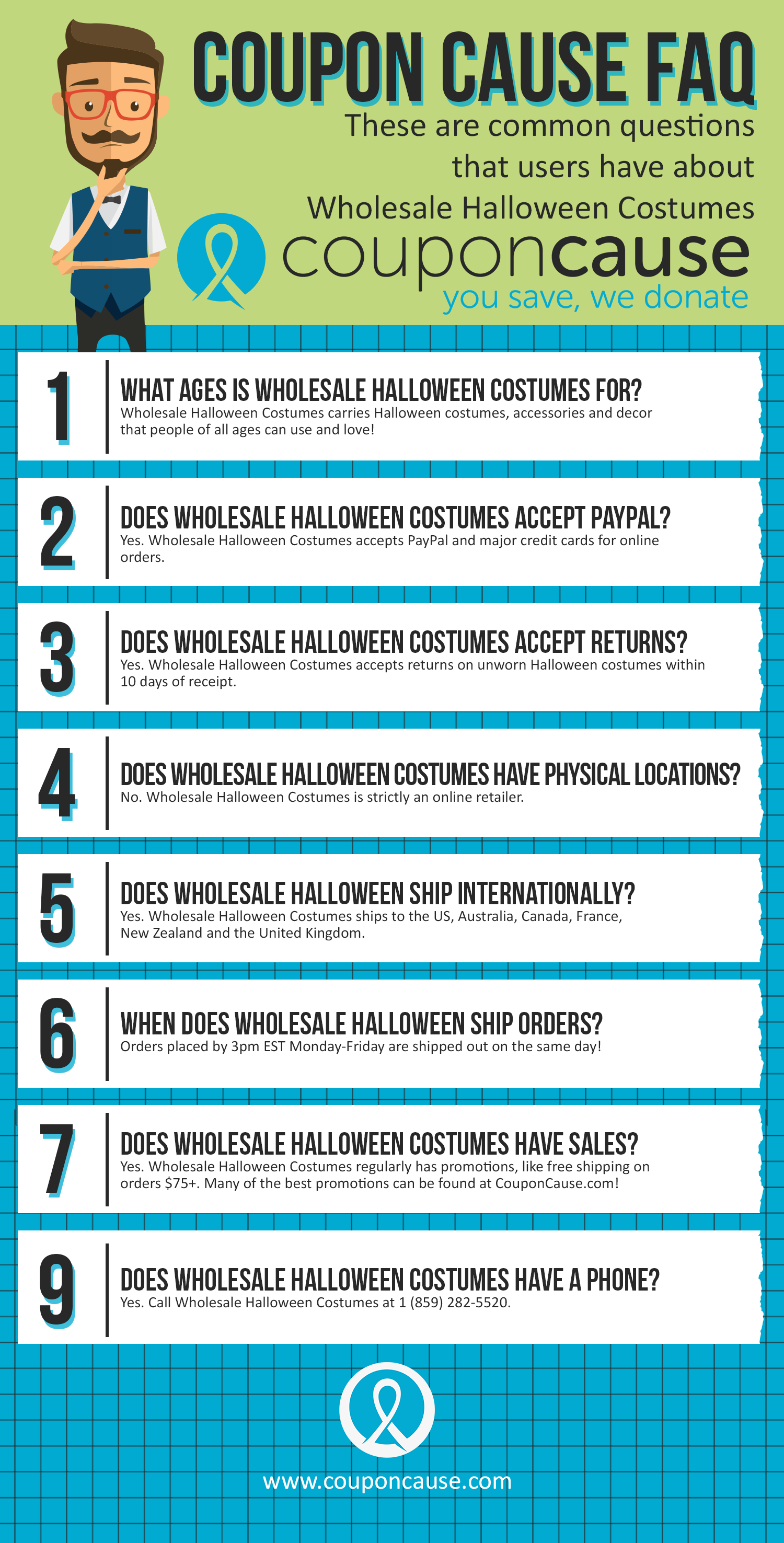 COUPON CAUSE FAQ

These are common questions that users have about Wholesale Halloween Costumes

couponcause

you save, we donate

1

WHAT AGES IS WHOLESALE HALLOWEEN COSTUMES FOR?

Wholesale Halloween Costumes carries Halloween costumes, accessories and decor that people of all ages can use and love!

2

DOES WHOLESALE HALLOWEEN COSTUMES ACCEPT PAYPAL?

Yes. Wholesale Halloween Costumes accepts PayPal and major credit cards for online orders.

3

DOES WHOLESALE HALLOWEEN COSTUMES ACCEPT RETURNS?

Yes. Wholesale Halloween Costumes accepts returns on unworn Halloween costumes within 10 days of receipt.

4

DOES WHOLESALE HALLOWEEN COSTUMES HAVE PHYSICAL LOCATIONS?

No. Wholesale Halloween Costumes is strictly an online retailer.

5

DOES WHOLESALE HALLOWEEN SHIP INTERNATIONALLY?

Yes. Wholesale Halloween Costumes ships to the US, Australia, Canada, France, New Zealand and the United Kingdom.

6

WHEN DOES WHOLESALE HALLOWEEN SHIP ORDERS?

Orders placed by 3pm EST Monday-Friday are shipped out on the same day!

7

DOES WHOLESALE HALLOWEEN COSTUMES HAVE SALES?

Yes. Wholesale Halloween Costumes regularly has promotions, like free shipping on orders $75+. Many of the best promotions can be found at CouponCause.com!

9

DOES WHOLESALE HALLOWEEN COSTUMES HAVE A PHONE?

Yes. Call Wholesale Halloween Costumes at 1 (859) 282-5520.

www.couponcause.com