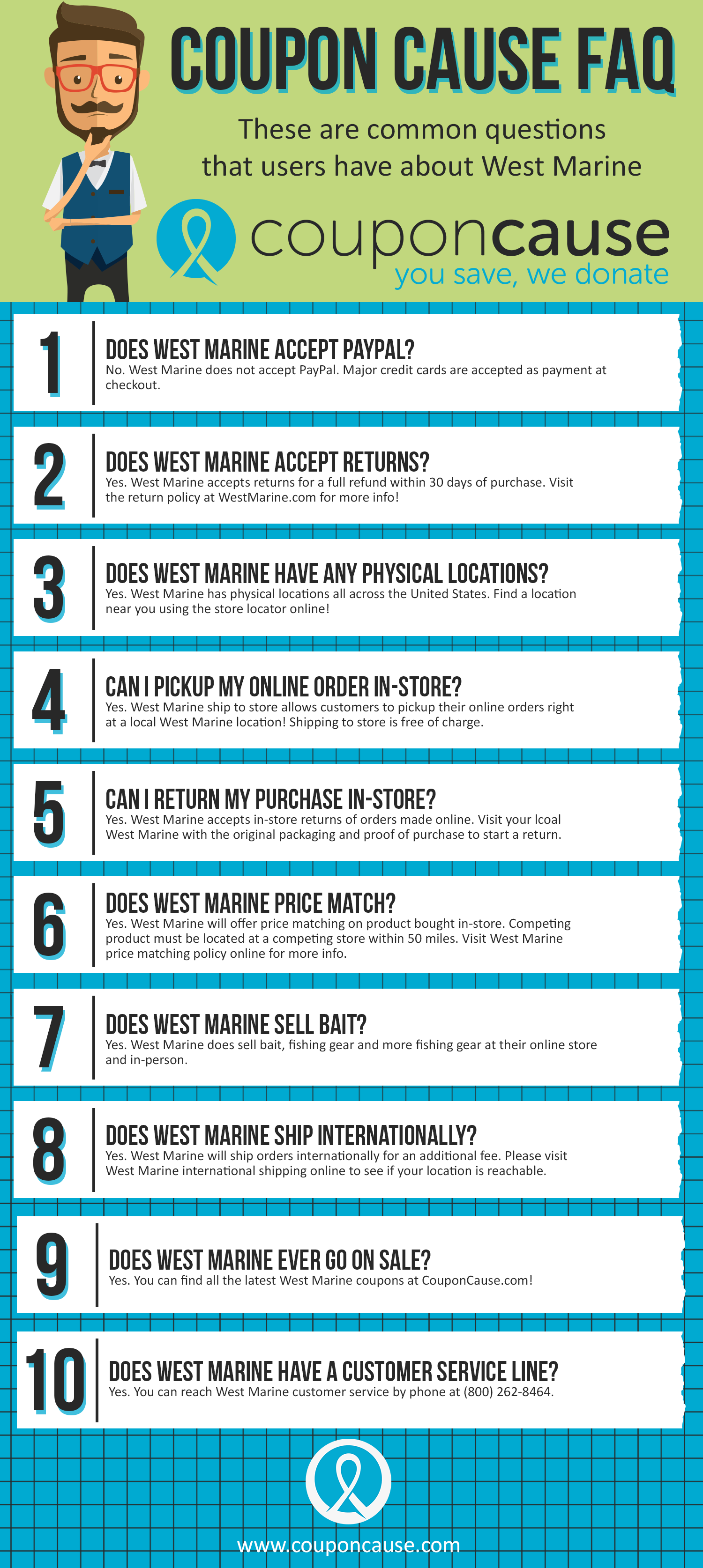 COUPON CAUSE FAQ

These are common questions that users have about West Marine

couponcause
you save, we donate

1
DOES WEST MARINE ACCEPT PAYPAL?
No. West Marine does not accept PayPal. Major credit cards are accepted as payment at checkout.

2
DOES WEST MARINE ACCEPT RETURNS?
Yes. West Marine accepts returns for a full refund within 30 days of purchase. Visit the return policy at WestMarine.com for more info!

3
DOES WEST MARINE HAVE ANY PHYSICAL LOCATIONS?
Yes. West Marine has physical locations all across the United States. Find a location near you using the store locator online!

4
CAN I PICKUP MY ONLINE ORDER IN-STORE?
Yes. West Marine ship to store allows customers to pickup their online orders right at a local West Marine location! Shipping to store is free of charge.

5
CAN I RETURN MY PURCHASE IN-STORE?
Yes. West Marine accepts in-store returns of orders made online. Visit your lcoal West Marine with the original packaging and proof of purchase to start a return.

6
DOES WEST MARINE PRICE MATCH?
Yes. West Marine will offer price matching on product bought in-store. Competing product must be located at a competing store within 50 miles. Visit West Marine price matching policy online for more info.

7
DOES WEST MARINE SELL BAIT?
Yes. West Marine does sell bait, fishing gear and more fishing gear at their online store and in-person.

8
DOES WEST MARINE SHIP INTERNATIONALLY?
Yes. West Marine will ship orders internationally for an additional fee. Please visit West Marine international shipping online to see if your location is reachable.

9
DOES WEST MARINE EVER GO ON SALE?
Yes. You can find all the latest West Marine coupons at CouponCause.com!

10
DOES WEST MARINE HAVE A CUSTOMER SERVICE LINE?
Yes. You can reach West Marine customer service by phone at (800) 262-8464.

www.couponcause.com