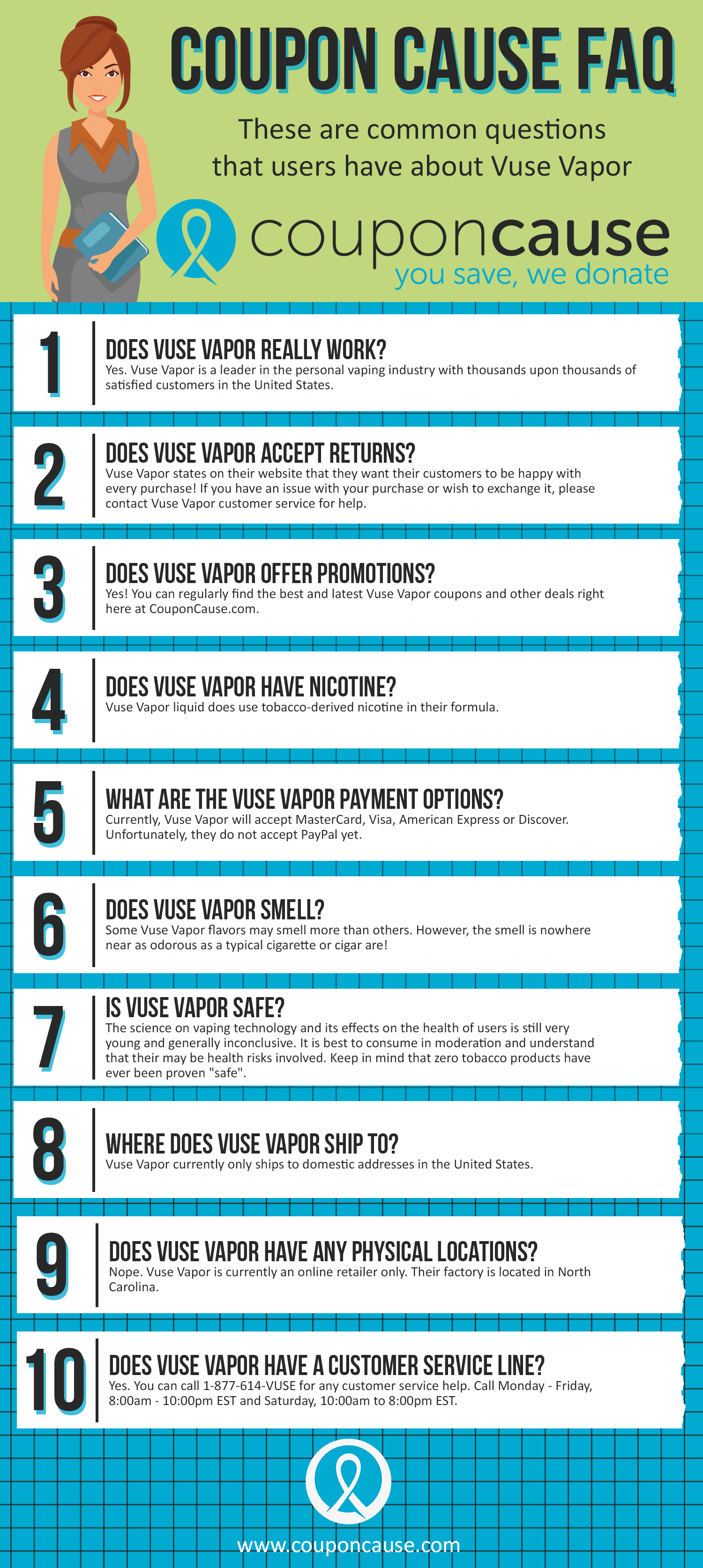 COUPON CAUSE FAQ

These are common questions that users have about Vuse Vapor

couponcause
you save, we donate

1
DOES VUSE VAPOR REALLY WORK?
Yes. Vuse Vapor is a leader in the personal vaping industry with thousands upon thousands of satisfied customers in the United States.

2
DOES VUSE VAPOR ACCEPT RETURNS?
Vuse Vapor states on their website that they want their customers to be happy with every purchase! If you have an issue with your purchase or wish to exchange it, please contact Vuse Vapor customer service for help.

3
DOES VUSE VAPOR OFFER PROMOTIONS?
Yes! You can regularly find the best and latest Vuse Vapor coupons and other deals right here at CouponCause.com.

4
DOES VUSE VAPOR HAVE NICOTINE?
Vuse Vapor liquid does use tobacco-derived nicotine in their formula.

5
WHAT ARE THE VUSE VAPOR PAYMENT OPTIONS?
Currently, Vuse Vapor will accept MasterCard, Visa, American Express or Discover. Unfortunately, they do not accept PayPal yet.

6
DOES VUSE VAPOR SMELL?
Some Vuse Vapor flavors may smell more than others. However, the smell is nowhere near as odorous as a typical cigarette or cigar are!

7
IS VUSE VAPOR SAFE?
The science on vaping technology and its effects on the health of users is still very young and generally inconclusive. It is best to consume in moderation and understand that their may be health risks involved. Keep in mind that zero tobacco products have ever been proven "safe".

8
WHERE DOES VUSE VAPOR SHIP TO?
Vuse Vapor currently only ships to domestic addresses in the United States.

9
DOES VUSE VAPOR HAVE ANY PHYSICAL LOCATIONS?
Nope. Vuse Vapor is currently an online retailer only. Their factory is located in North Carolina.

10
DOES VUSE VAPOR HAVE A CUSTOMER SERVICE LINE?
Yes. You can call 1-877-614-VUSE for any customer service help. Call Monday - Friday, 8:00am - 10:00pm EST and Saturday, 10:00am to 8:00pm EST.

www.couponcause.com