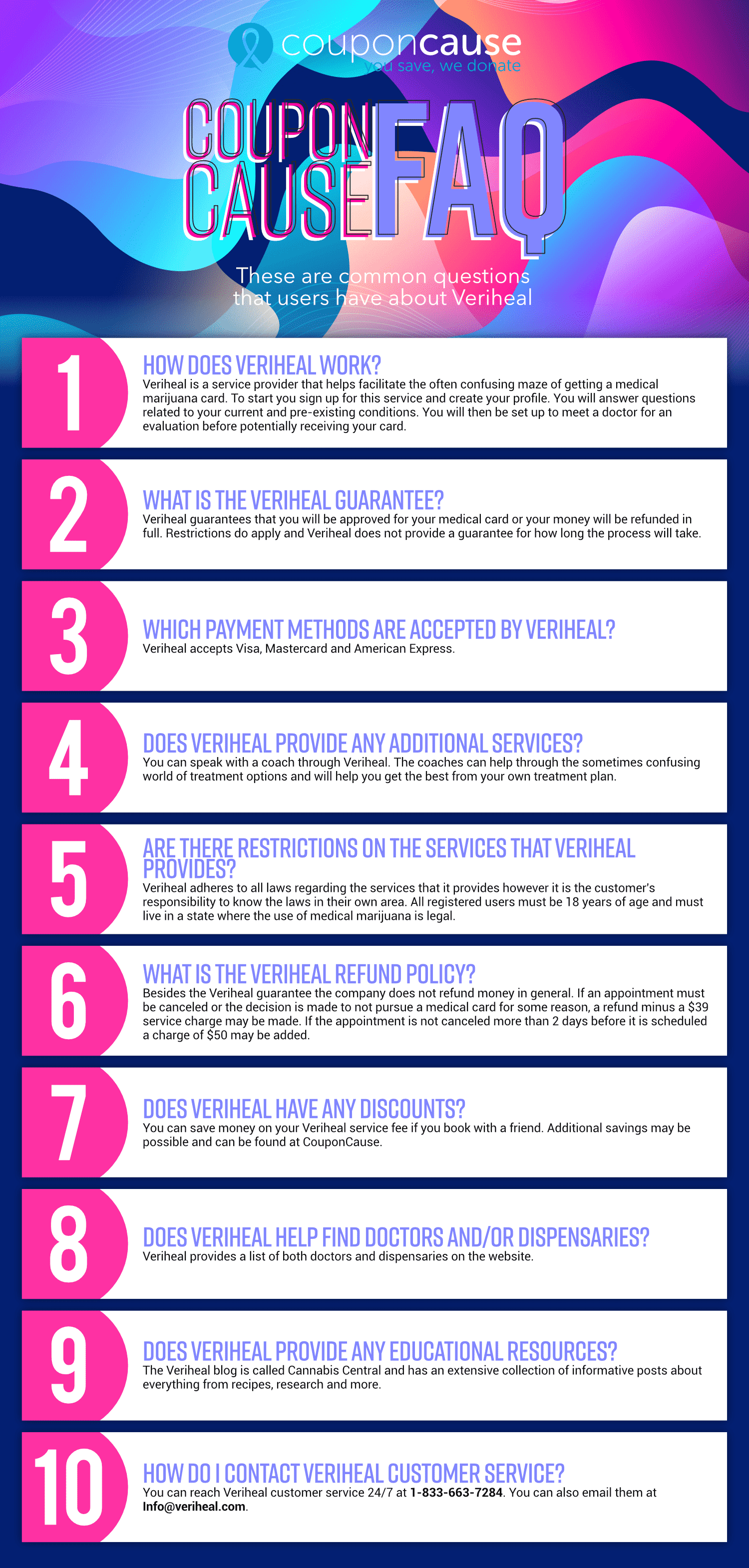 couponcause
you save, we donate

COUPON CAUSE FAQ

These are common questions that users have about Veriheal

1
HOW DOES VERIHEAL WORK?
Veriheal is a service provider that helps facilitate the often confusing maze of getting a medical marijuana card. To start you sign up for this service and create your profile. You will answer questions related to your current and pre-existing conditions. You will then be set up to meet a doctor for an evaluation before potentially receiving your card.

2
WHAT IS THE VERIHEAL GUARANTEE?
Veriheal guarantees that you will be approved for your medical card or your money will be refunded in full. Restrictions do apply and Veriheal does not provide a guarantee for how long the process will take.

3
WHICH PAYMENT METHODS ARE ACCEPTED BY VERIHEAL?
Veriheal accepts Visa, Mastercard and American Express.

4
DOES VERIHEAL PROVIDE ANY ADDITIONAL SERVICES?
You can speak with a coach through Veriheal. The coaches can help through the sometimes confusing world of treatment options and will help you get the best from your own treatment plan.

5
ARE THERE RESTRICTIONS ON THE SERVICES THAT VERIHEAL PROVIDES?
Veriheal adheres to all laws regarding the services that it provides however it is the customer's responsibility to know the laws in their own area. All registered users must be 18 years of age and must live in a state where the use of medical marijuana is legal.

6
WHAT IS THE VERIHEAL REFUND POLICY?
Besides the Veriheal guarantee the company does not refund money in general. If an appointment must be canceled or the decision is made to not pursue a medical card for some reason, a refund minus a $39 service charge may be made. If the appointment is not canceled more than 2 days before it is scheduled a charge of $50 may be added.

7
DOES VERIHEAL HAVE ANY DISCOUNTS?
You can save money on your Veriheal service fee if you book with a friend. Additional savings may be possible and can be found at CouponCause.

8
DOES VERIHEAL HELP FIND DOCTORS AND/OR DISPENSARIES?
Veriheal provides a list of both doctors and dispensaries on the website.

9
DOES VERIHEAL PROVIDE ANY EDUCATIONAL RESOURCES?
The Veriheal blog is called Cannabis Central and has an extensive collection of informative posts about everything from recipes, research and more.

10
HOW DO I CONTACT VERIHEAL CUSTOMER SERVICE?
You can reach Veriheal customer service 24/7 at 1-833-663-7284. You can also email them at Info@veriheal.com.