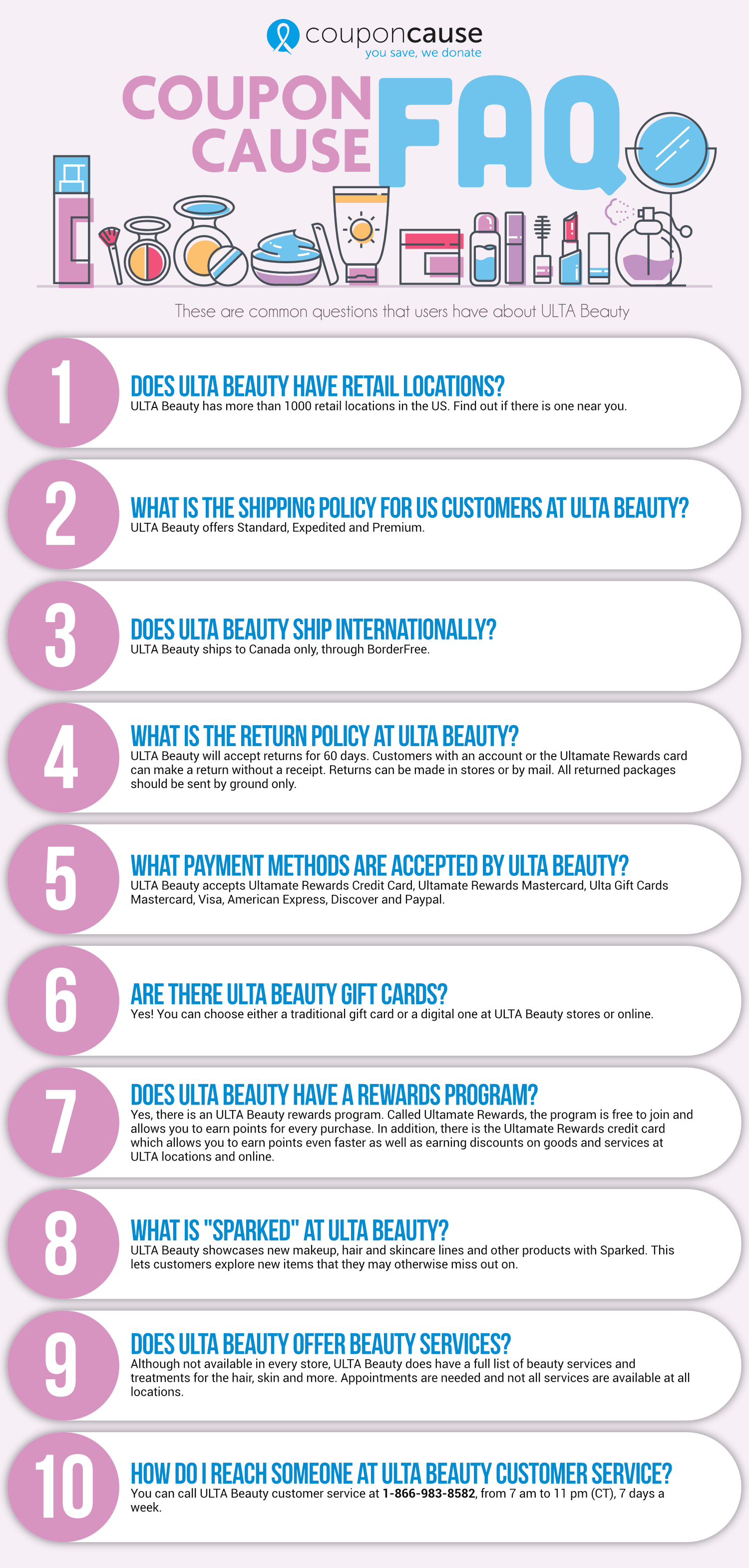 couponcause
you save, we donate

COUPON CAUSE FAQ

These are common questions that users have about ULTA Beauty

1
DOES ULTA BEAUTY HAVE RETAIL LOCATIONS?
ULTA Beauty has more than 1000 retail locations in the US. Find out if there is one near you.

2
WHAT IS THE SHIPPING POLICY FOR US CUSTOMERS AT ULTA BEAUTY?
ULTA Beauty offers Standard, Expedited and Premium.

3
DOES ULTA BEAUTY SHIP INTERNATIONALLY?
ULTA Beauty ships to Canada only, through BorderFree.

4
WHAT IS THE RETURN POLICY AT ULTA BEAUTY?
ULTA Beauty will accept returns for 60 days. Customers with an account or the Ultamate Rewards card can make a return without a receipt. Returns can be made in stores or by mail. All returned packages should be sent by ground only.

5
WHAT PAYMENT METHODS ARE ACCEPTED BY ULTA BEAUTY?
ULTA Beauty accepts Ultamate Rewards Credit Card, Ultamate Rewards Mastercard, Ulta Gift Cards Mastercard, Visa, American Express, Discover and Paypal.

6
ARE THERE ULTA BEAUTY GIFT CARDS?
Yes! You can choose either a traditional gift card or a digital one at ULTA Beauty stores or online.

7
DOES ULTA BEAUTY HAVE A REWARDS PROGRAM?
Yes, there is an ULTA Beauty rewards program. Called Ultamate Rewards, the program is free to join and allows you to earn points for every purchase. In addition, there is the Ultamate Rewards credit card which allows you to earn points even faster as well as earning discounts on goods and services at ULTA locations and online.

8
WHAT IS "SPARKED" AT ULTA BEAUTY?
ULTA Beauty showcases new makeup, hair and skincare lines and other products with Sparked. This lets customers explore new items that they may otherwise miss out on.

9
DOES ULTA BEAUTY OFFER BEAUTY SERVICES?
Although not available in every store, ULTA Beauty does have a full list of beauty services and treatments for the hair, skin and more. Appointments are needed and not all services are available at all locations.

10
HOW DO I REACH SOMEONE AT ULTA BEAUTY CUSTOMER SERVICE?
You can call ULTA Beauty customer service at 1-866-983-8582, from 7 am to 11 pm (CT), 7 days a week.