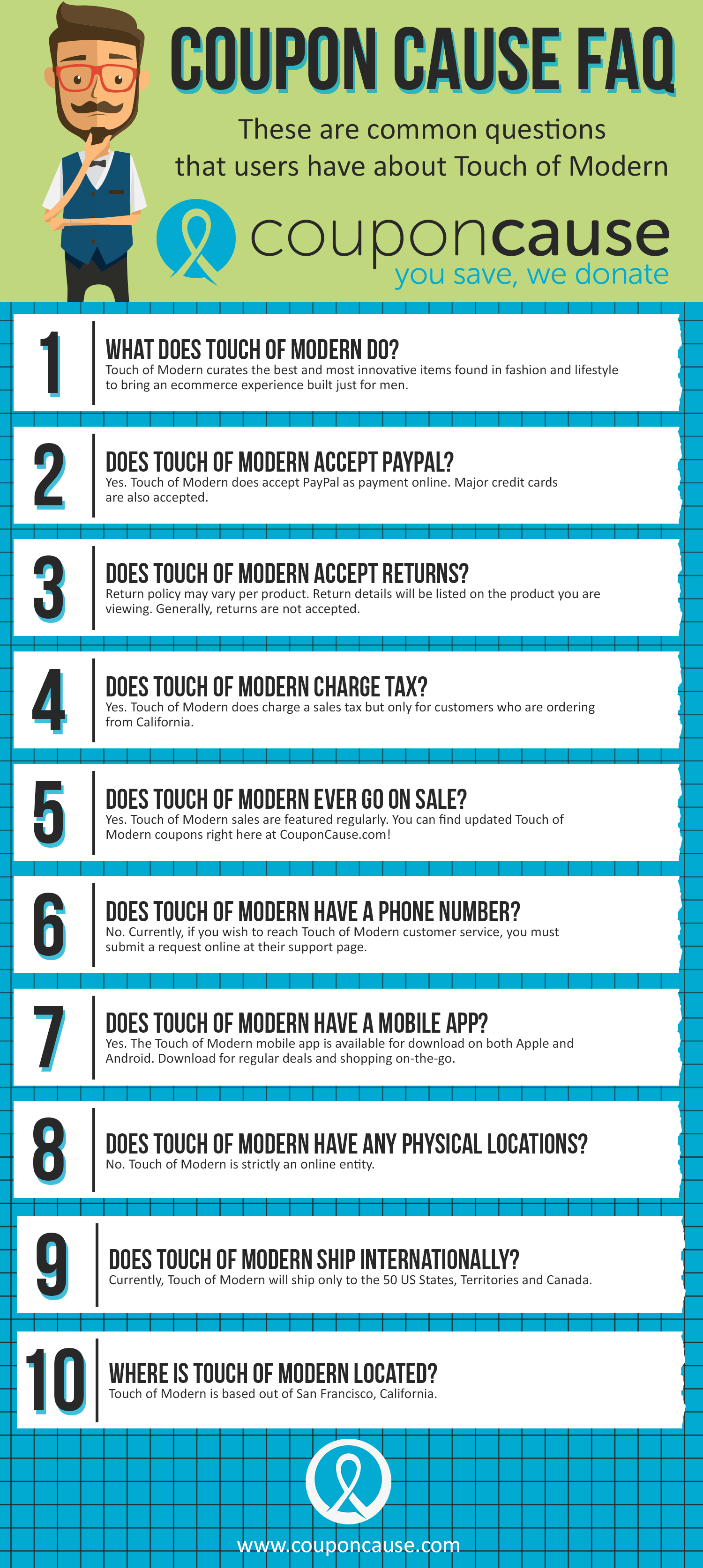 COUPON CAUSE FAQ

These are common questions that users have about Touch of Modern

couponcause
you save, we donate

1
WHAT DOES TOUCH OF MODERN DO?
Touch of Modern curates the best and most innovative items found in fashion and lifestyle to bring an ecommerce experience built just for men.

2
DOES TOUCH OF MODERN ACCEPT PAYPAL?
Yes. Touch of Modern does accept PayPal as payment online. Major credit cards are also accepted.

3
DOES TOUCH OF MODERN ACCEPT RETURNS?
Return policy may vary per product. Return details will be listed on the product you are viewing. Generally, returns are not accepted.

4
DOES TOUCH OF MODERN CHARGE TAX?
Yes. Touch of Modern does charge a sales tax but only for customers who are ordering from California.

5
DOES TOUCH OF MODERN EVER GO ON SALE?
Yes. Touch of Modern sales are featured regularly. You can find updated Touch of Modern coupons right here at CouponCause.com!

6
DOES TOUCH OF MODERN HAVE A PHONE NUMBER?
No. Currently, if you wish to reach Touch of Modern customer service, you must submit a request online at their support page.

7
DOES TOUCH OF MODERN HAVE A MOBILE APP?
Yes. The Touch of Modern mobile app is available for download on both Apple and Android. Download for regular deals and shopping on-the-go.

8
DOES TOUCH OF MODERN HAVE ANY PHYSICAL LOCATIONS?
No. Touch of Modern is strictly an online entity.

9
DOES TOUCH OF MODERN SHIP INTERNATIONALLY?
Currently, Touch of Modern will ship only to the 50 US States, Territories and Canada.

10
WHERE IS TOUCH OF MODERN LOCATED?
Touch of Modern is based out of San Francisco, California.

www.couponcause.com