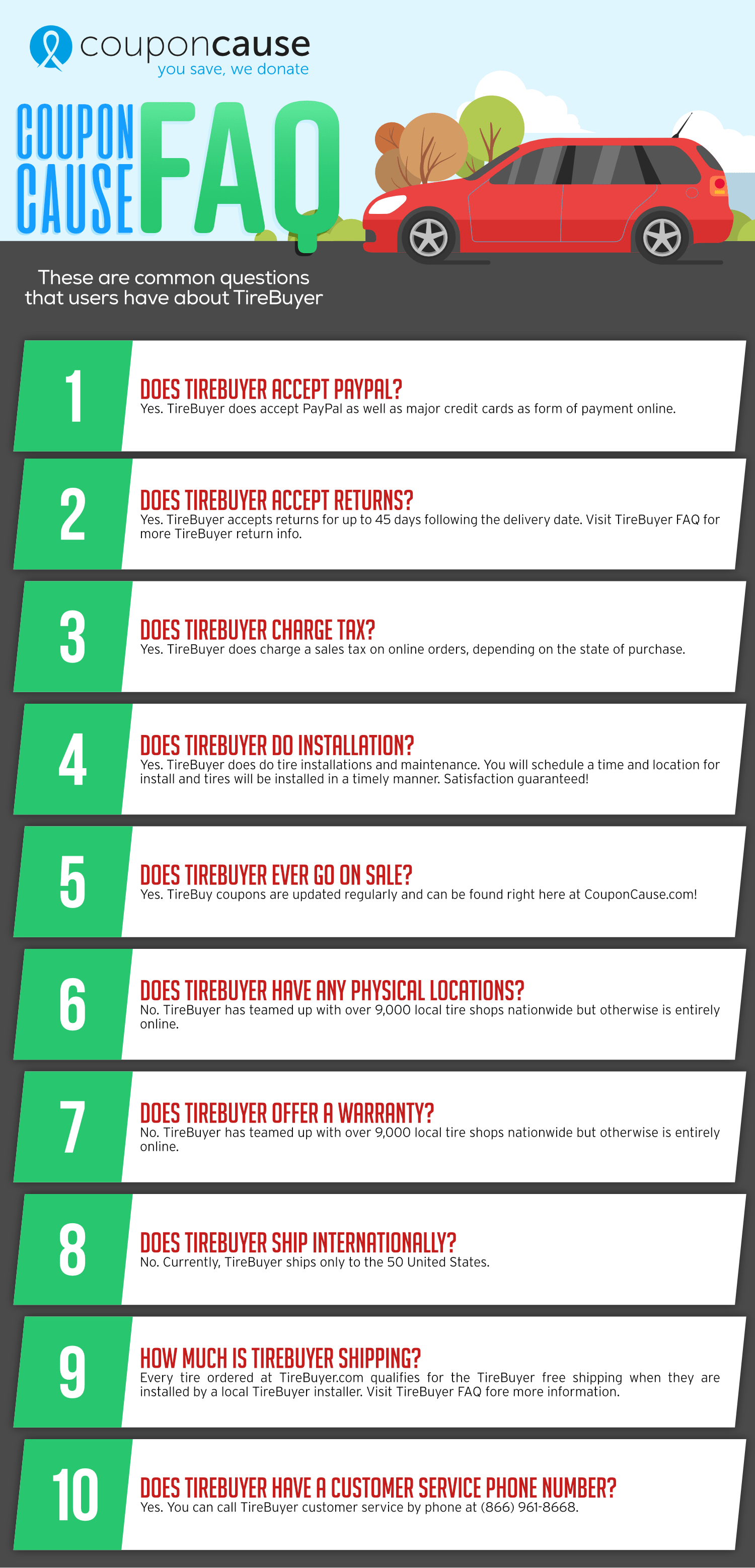 couponcause
you save, we donate

COUPON CAUSE FAQ

These are common questions that users have about TireBuyer

1
DOES TIREBUYER ACCEPT PAYPAL?
Yes. TireBuyer does accept PayPal as well as major credit cards as form of payment online.

2
DOES TIREBUYER ACCEPT RETURNS?
Yes. TireBuyer accepts returns for up to 45 days following the delivery date. Visit TireBuyer FAQ for more TireBuyer return info.

3
DOES TIREBUYER CHARGE TAX?
Yes. TireBuyer does charge a sales tax on online orders, depending on the state of purchase.

4
DOES TIREBUYER DO INSTALLATION?
Yes. TireBuyer does do tire installations and maintenance. You will schedule a time and location for install and tires will be installed in a timely manner. Satisfaction guaranteed!

5
DOES TIREBUYER EVER GO ON SALE?
Yes. TireBuy coupons are updated regularly and can be found right here at CouponCause.com!

6
DOES TIREBUYER HAVE ANY PHYSICAL LOCATIONS?
No. TireBuyer has teamed up with over 9,000 local tire shops nationwide but otherwise is entirely online.

7
DOES TIREBUYER OFFER A WARRANTY?
No. TireBuyer has teamed up with over 9,000 local tire shops nationwide but otherwise is entirely online.

8
DOES TIREBUYER SHIP INTERNATIONALLY?
No. Currently, TireBuyer ships only to the 50 United States.

9
HOW MUCH IS TIREBUYER SHIPPING?
Every tire ordered at TireBuyer.com qualifies for the TireBuyer free shipping when they are installed by a local TireBuyer installer. Visit TireBuyer FAQ fore more information.

10
DOES TIREBUYER HAVE A CUSTOMER SERVICE PHONE NUMBER?
Yes. You can call TireBuyer customer service by phone at (866) 961-8668.