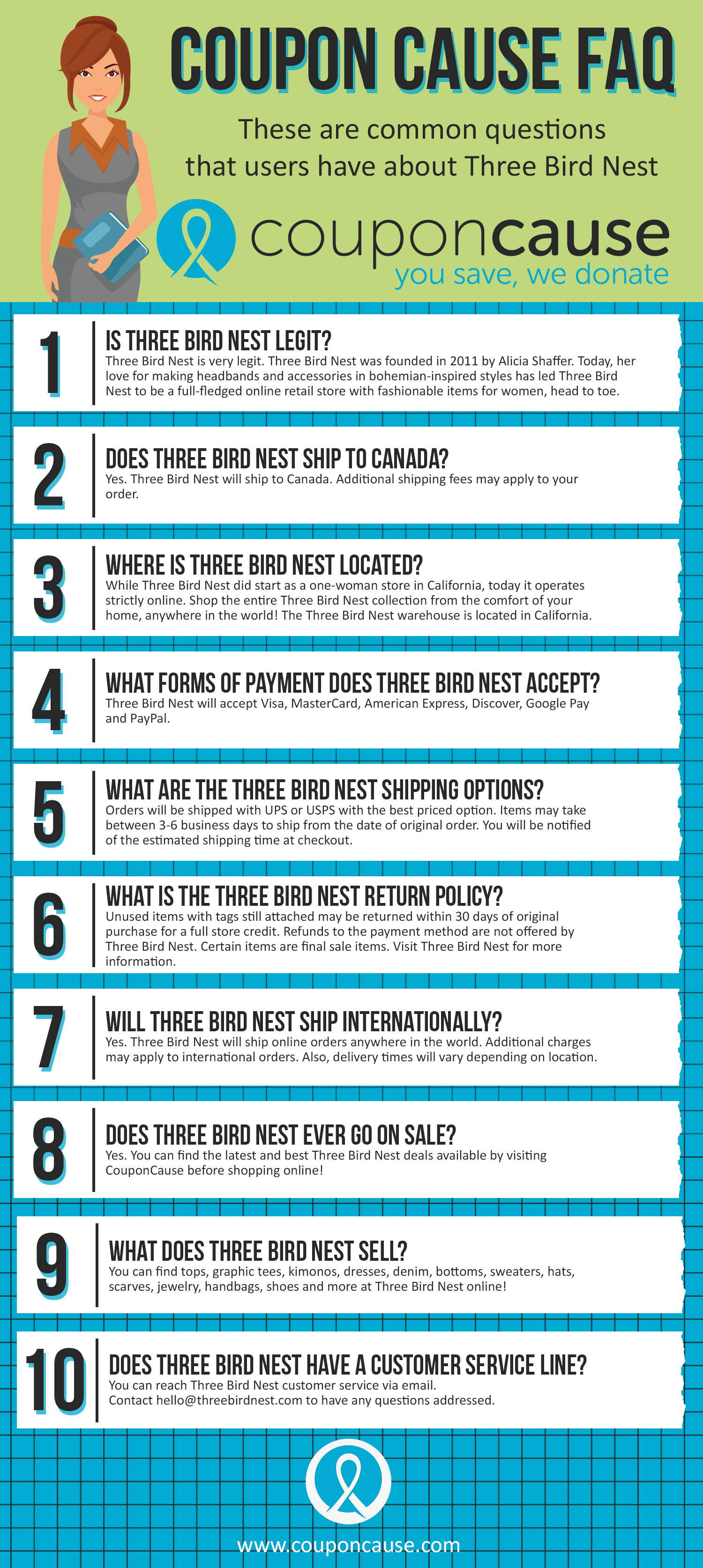 COUPON CAUSE FAQ

These are common questions that users have about Three Bird Nest

couponcause
you save, we donate

1
IS THREE BIRD NEST LEGIT?
Three Bird Nest is very legit. Three Bird Nest was founded in 2011 by Alicia Shaffer. Today, her love for making headbands and accessories in bohemian-inspired styles has led Three Bird Nest to be a full-fledged online retail store with fashionable items for women, head to toe.

2
DOES THREE BIRD NEST SHIP TO CANADA?
Yes. Three Bird Nest will ship to Canada. Additional shipping fees may apply to your order.

3
WHERE IS THREE BIRD NEST LOCATED?
While Three Bird Nest did start as a one-woman store in California, today it operates strictly online. Shop the entire Three Bird Nest collection from the comfort of your home, anywhere in the world! The Three Bird Nest warehouse is located in California.

4
WHAT FORMS OF PAYMENT DOES THREE BIRD NEST ACCEPT?
Three Bird Nest will accept Visa, MasterCard, American Express, Discover, Google Pay and PayPal.

5
WHAT ARE THE THREE BIRD NEST SHIPPING OPTIONS?
Orders will be shipped with UPS or USPS with the best priced option. Items may take between 3-6 business days to ship from the date of original order. You will be notified of the estimated shipping time at checkout.

6
WHAT IS THE THREE BIRD NEST RETURN POLICY?
Unused items with tags still attached may be returned within 30 days of original purchase for a full store credit. Refunds to the payment method are not offered by Three Bird Nest. Certain items are final sale items. Visit Three Bird Nest for more information.

7
WILL THREE BIRD NEST SHIP INTERNATIONALLY?
Yes. Three Bird Nest will ship online orders anywhere in the world. Additional charges may apply to international orders. Also, delivery times will vary depending on location.

8
DOES THREE BIRD NEST EVER GO ON SALE?
Yes. You can find the latest and best Three Bird Nest deals available by visiting CouponCause before shopping online!

9
WHAT DOES THREE BIRD NEST SELL?
You can find tops, graphic tees, kimonos, dresses, denim, bottoms, sweaters, hats, scarves, jewelry, handbags, shoes and more at Three Bird Nest online!

10
DOES THREE BIRD NEST HAVE A CUSTOMER SERVICE LINE?
You can reach Three Bird Nest customer service via email.
Contact hello@threebirdnest.com to have any questions addressed.

www.couponcause.com