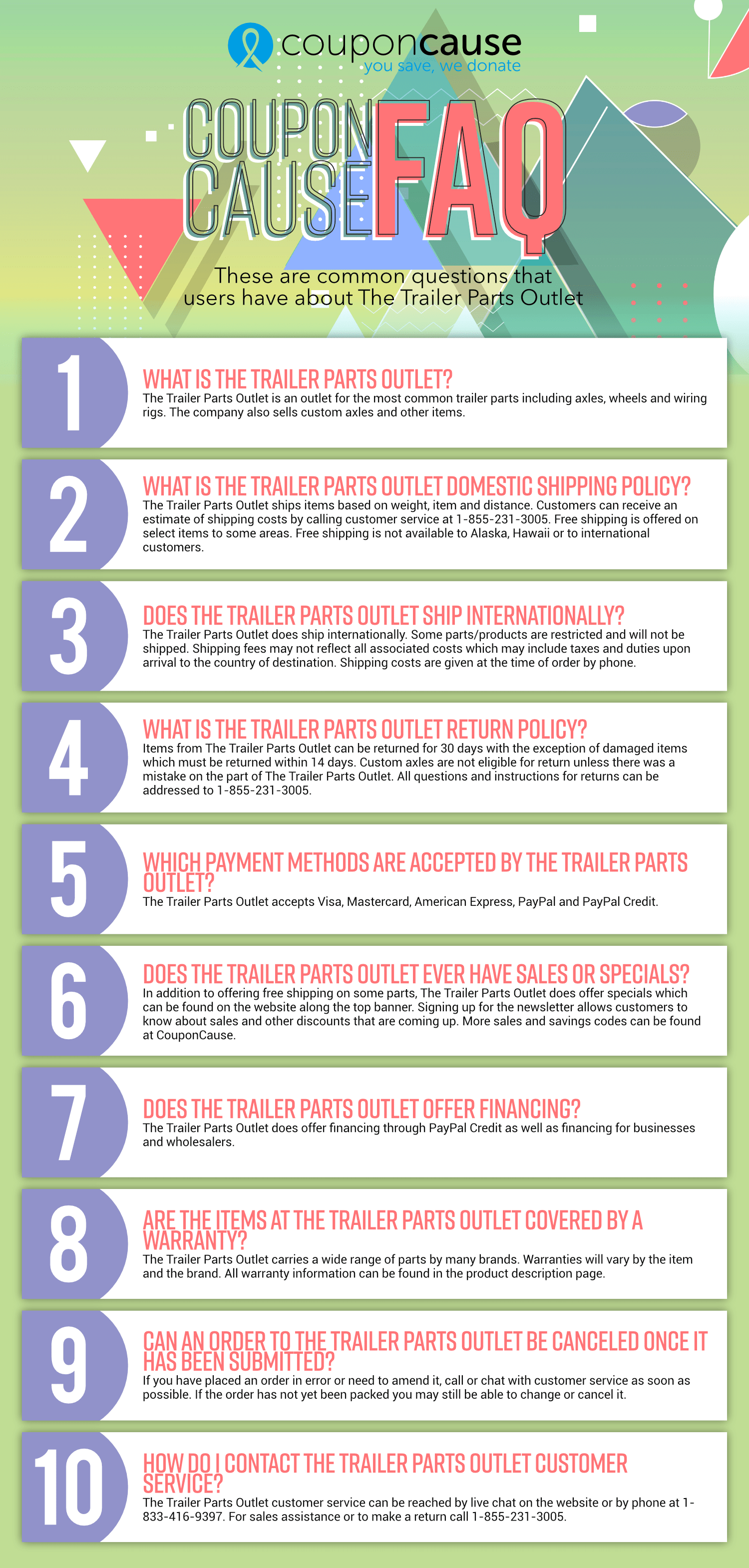 couponcause
you save, we donate

COUPON CAUSE FAQ

These are common questions that users have about The Trailer Parts Outlet

1
WHAT IS THE TRAILER PARTS OUTLET?
The Trailer Parts Outlet is an outlet for the most common trailer parts including axles, wheels and wiring rigs. The company also sells custom axles and other items.

2
WHAT IS THE TRAILER PARTS OUTLET DOMESTIC SHIPPING POLICY?
The Trailer Parts Outlet ships items based on weight, item and distance. Customers can receive an estimate of shipping costs by calling customer service at 1-855-231-3005. Free shipping is offered on select items to some areas. Free shipping is not available to Alaska, Hawaii or to international customers.

3
DOES THE TRAILER PARTS OUTLET SHIP INTERNATIONALLY?
The Trailer Parts Outlet does ship internationally. Some parts/products are restricted and will not be shipped. Shipping fees may not reflect all associated costs which may include taxes and duties upon arrival to the country of destination. Shipping costs are given at the time of order by phone.

4
WHAT IS THE TRAILER PARTS OUTLET RETURN POLICY?
Items from The Trailer Parts Outlet can be returned for 30 days with the exception of damaged items which must be returned within 14 days. Custom axles are not eligible for return unless there was a mistake on the part of The Trailer Parts Outlet. All questions and instructions for returns can be addressed to 1-855-231-3005.

5
WHICH PAYMENT METHODS ARE ACCEPTED BY THE TRAILER PARTS OUTLET?
The Trailer Parts Outlet accepts Visa, Mastercard, American Express, PayPal and PayPal Credit.

6
DOES THE TRAILER PARTS OUTLET EVER HAVE SALES OR SPECIALS?
In addition to offering free shipping on some parts, The Trailer Parts Outlet does offer specials which can be found on the website along the top banner. Signing up for the newsletter allows customers to know about sales and other discounts that are coming up. More sales and savings codes can be found at CouponCause.

7
DOES THE TRAILER PARTS OUTLET OFFER FINANCING?
The Trailer Parts Outlet does offer financing through PayPal Credit as well as financing for businesses and wholesalers.

8
ARE THE ITEMS AT THE TRAILER PARTS OUTLET COVERED BY A WARRANTY?
The Trailer Parts Outlet carries a wide range of parts by many brands. Warranties will vary by the item and the brand. All warranty information can be found in the product description page.

9
CAN AN ORDER TO THE TRAILER PARTS OUTLET BE CANCELED ONCE IT HAS BEEN SUBMITTED?
If you have placed an order in error or need to amend it, call or chat with customer service as soon as possible. If the order has not yet been packed you may still be able to change or cancel it.

10
HOW DO I CONTACT THE TRAILER PARTS OUTLET CUSTOMER SERVICE?
The Trailer Parts Outlet customer service can be reached by live chat on the website or by phone at 1-833-416-9397. For sales assistance or to make a return call 1-855-231-3005.