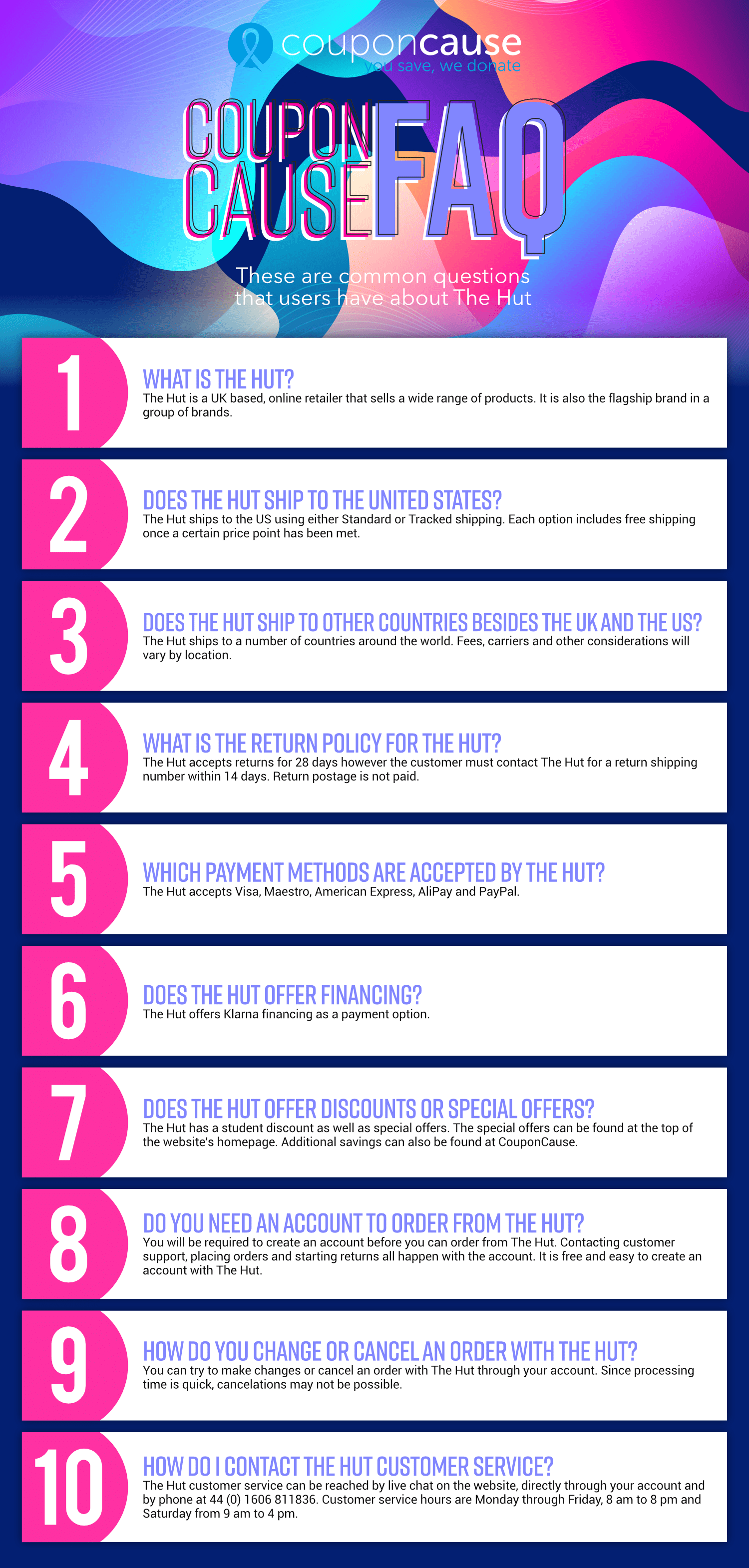 couponcause
you save, we donate

COUPON CAUSE FAQ

These are common questions that users have about The Hut

1
WHAT IS THE HUT?
The Hut is a UK based, online retailer that sells a wide range of products. It is also the flagship brand in a group of brands.

2
DOES THE HUT SHIP TO THE UNITED STATES?
The Hut ships to the US using either Standard or Tracked shipping. Each option includes free shipping once a certain price point has been met.

3
DOES THE HUT SHIP TO OTHER COUNTRIES BESIDES THE UK AND THE US?
The Hut ships to a number of countries around the world. Fees, carriers and other considerations will vary by location.

4
WHAT IS THE RETURN POLICY FOR THE HUT?
The Hut accepts returns for 28 days however the customer must contact The Hut for a return shipping number within 14 days. Return postage is not paid.

5
WHICH PAYMENT METHODS ARE ACCEPTED BY THE HUT?
The Hut accepts Visa, Maestro, American Express, AliPay and PayPal.

6
DOES THE HUT OFFER FINANCING?
The Hut offers Klarna financing as a payment option.

7
DOES THE HUT OFFER DISCOUNTS OR SPECIAL OFFERS?
The Hut has a student discount as well as special offers. The special offers can be found at the top of the website's homepage. Additional savings can also be found at CouponCause.

8
DO YOU NEED AN ACCOUNT TO ORDER FROM THE HUT?
You will be required to create an account before you can order from The Hut. Contacting customer support, placing orders and starting returns all happen with the account. It is free and easy to create an account with The Hut.

9
HOW DO YOU CHANGE OR CANCEL AN ORDER WITH THE HUT?
You can try to make changes or cancel an order with The Hut through your account. Since processing time is quick, cancelations may not be possible.

10
HOW DO I CONTACT THE HUT CUSTOMER SERVICE?
The Hut customer service can be reached by live chat on the website, directly through your account and by phone at 44 (0) 1606 811836. Customer service hours are Monday through Friday, 8 am to 8 pm and Saturday from 9 am to 4 pm.