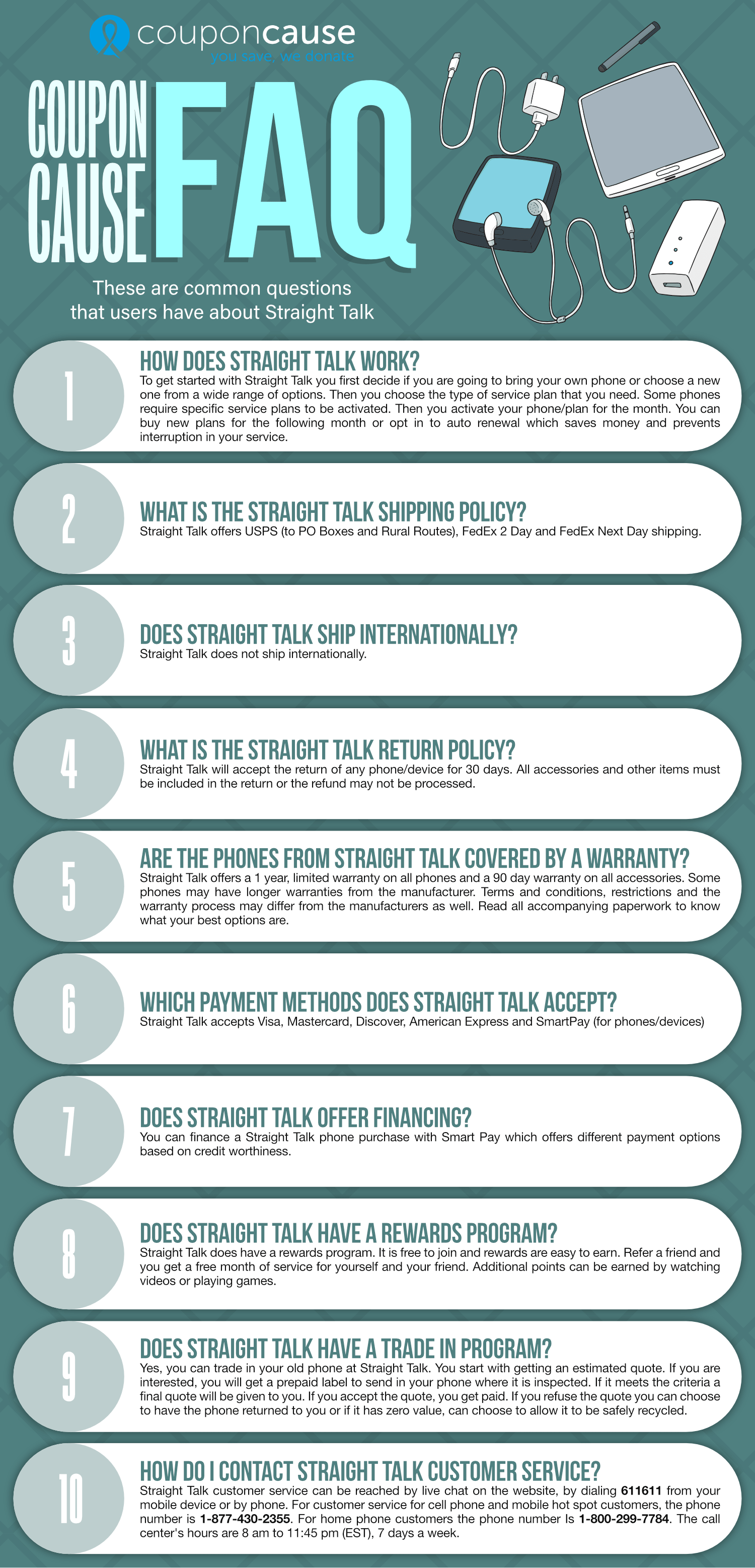 couponcause
you save, we donate

COUPON CAUSE FAQ

These are common questions that users have about Straight Talk

1
HOW DOES STRAIGHT TALK WORK?
To get started with Straight Talk you first decide if you are going to bring your own phone or choose a new one from a wide range of options. Then you choose the type of service plan that you need. Some phones require specific service plans to be activated. Then you activate your phone/plan for the month. You can buy new plans for the following month or opt in to auto renewal which saves money and prevents interruption in your service.

2
WHAT IS THE STRAIGHT TALK SHIPPING POLICY?
Straight Talk offers USPS (to PO Boxes and Rural Routes), FedEx 2 Day and FedEx Next Day shipping.

3
DOES STRAIGHT TALK SHIP INTERNATIONALLY?
Straight Talk does not ship internationally.

4
WHAT IS THE STRAIGHT TALK RETURN POLICY?
Straight Talk will accept the return of any phone/device for 30 days. All accessories and other items must be included in the return or the refund may not be processed.

5
ARE THE PHONES FROM STRAIGHT TALK COVERED BY A WARRANTY?
Straight Talk offers a 1 year, limited warranty on all phones and a 90 day warranty on all accessories. Some phones may have longer warranties from the manufacturer. Terms and conditions, restrictions and the warranty process may differ from the manufacturers as well. Read all accompanying paperwork to know what your best options are.

6
WHICH PAYMENT METHODS DOES STRAIGHT TALK ACCEPT?
Straight Talk accepts Visa, Mastercard, Discover, American Express and SmartPay (for phones/devices)

7
DOES STRAIGHT TALK OFFER FINANCING?
You can finance a Straight Talk phone purchase with Smart Pay which offers different payment options based on credit worthiness.

8
DOES STRAIGHT TALK HAVE A REWARDS PROGRAM?
Straight Talk does have a rewards program. It is free to join and rewards are easy to earn. Refer a friend and you get a free month of service for yourself and your friend. Additional points can be earned by watching videos or playing games.

9
DOES STRAIGHT TALK HAVE A TRADE IN PROGRAM?
Yes, you can trade in your old phone at Straight Talk. You start with getting an estimated quote. If you are interested, you will get a prepaid label to send in your phone where it is inspected. If it meets the criteria a final quote will be given to you. If you accept the quote, you get paid. If you refuse the quote you can choose to have the phone returned to you or if it has zero value, can choose to allow it to be safely recycled.

10
HOW DO I CONTACT STRAIGHT TALK CUSTOMER SERVICE?
Straight Talk customer service can be reached by live chat on the website, by dialing 611611 from your mobile device or by phone. For customer service for cell phone and mobile hot spot customers, the phone number is 1-877-430-2355. For home phone customers the phone number Is 1-800-299-7784. The call center's hours are 8 am to 11:45 pm (EST), 7 days a week.