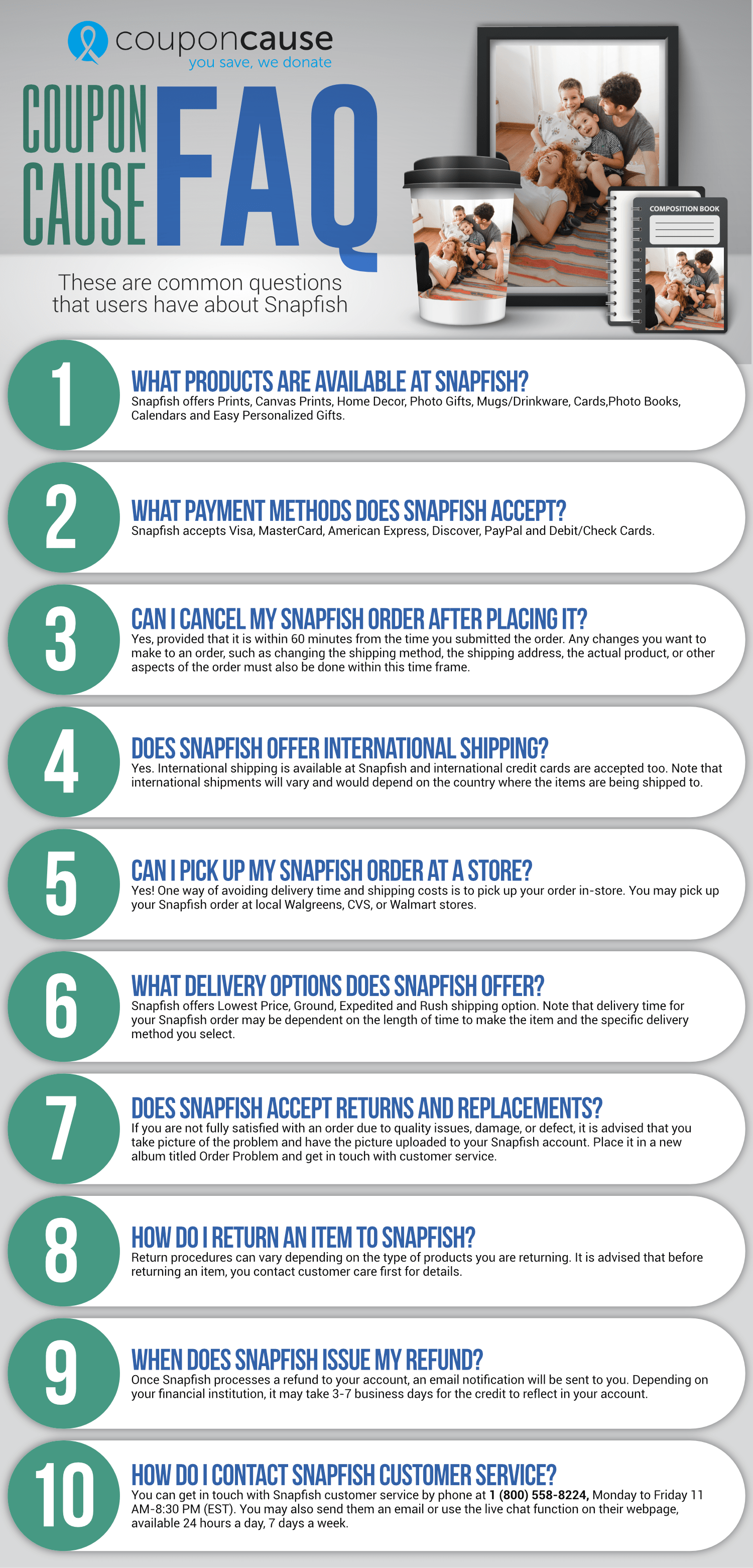 couponcause
you save, we donate

COUPON CAUSE FAQ

These are common questions that users have about Snapfish

COMPOSITION BOOK

1
WHAT PRODUCTS ARE AVAILABLE AT SNAPFISH?
Snapfish offers Prints, Canvas Prints, Home Decor, Photo Gifts, Mugs/Drinkware, Cards,Photo Books, Calendars and Easy Personalized Gifts.

2
WHAT PAYMENT METHODS DOES SNAPFISH ACCEPT?
Snapfish accepts Visa, MasterCard, American Express, Discover, PayPal and Debit/Check Cards.

3
CAN I CANCEL MY SNAPFISH ORDER AFTER PLACING IT?
Yes, provided that it is within 60 minutes from the time you submitted the order. Any changes you want to make to an order, such as changing the shipping method, the shipping address, the actual product, or other aspects of the order must also be done within this time frame.

4
DOES SNAPFISH OFFER INTERNATIONAL SHIPPING?
Yes. International shipping is available at Snapfish and international credit cards are accepted too. Note that international shipments will vary and would depend on the country where the items are being shipped to.

5
CAN I PICK UP MY SNAPFISH ORDER AT A STORE?
Yes! One way of avoiding delivery time and shipping costs is to pick up your order in-store. You may pick up your Snapfish order at local Walgreens, CVS, or Walmart stores.

6
WHAT DELIVERY OPTIONS DOES SNAPFISH OFFER?
Snapfish offers Lowest Price, Ground, Expedited and Rush shipping option. Note that delivery time for your Snapfish order may be dependent on the length of time to make the item and the specific delivery method you select.

7
DOES SNAPFISH ACCEPT RETURNS AND REPLACEMENTS?
If you are not fully satisfied with an order due to quality issues, damage, or defect, it is advised that you take picture of the problem and have the picture uploaded to your Snapfish account. Place it in a new album titled Order Problem and get in touch with customer service.

8
HOW DO I RETURN AN ITEM TO SNAPFISH?
Return procedures can vary depending on the type of products you are returning. It is advised that before returning an item, you contact customer care first for details.

9
WHEN DOES SNAPFISH ISSUE MY REFUND?
Once Snapfish processes a refund to your account, an email notification will be sent to you. Depending on your financial institution, it may take 3-7 business days for the credit to reflect in your account.

10
HOW DO I CONTACT SNAPFISH CUSTOMER SERVICE?
You can get in touch with Snapfish customer service by phone at 1 (800) 558-8224, Monday to Friday 11 AM-8:30 PM (EST). You may also send them an email or use the live chat function on their webpage, available 24 hours a day, 7 days a week.