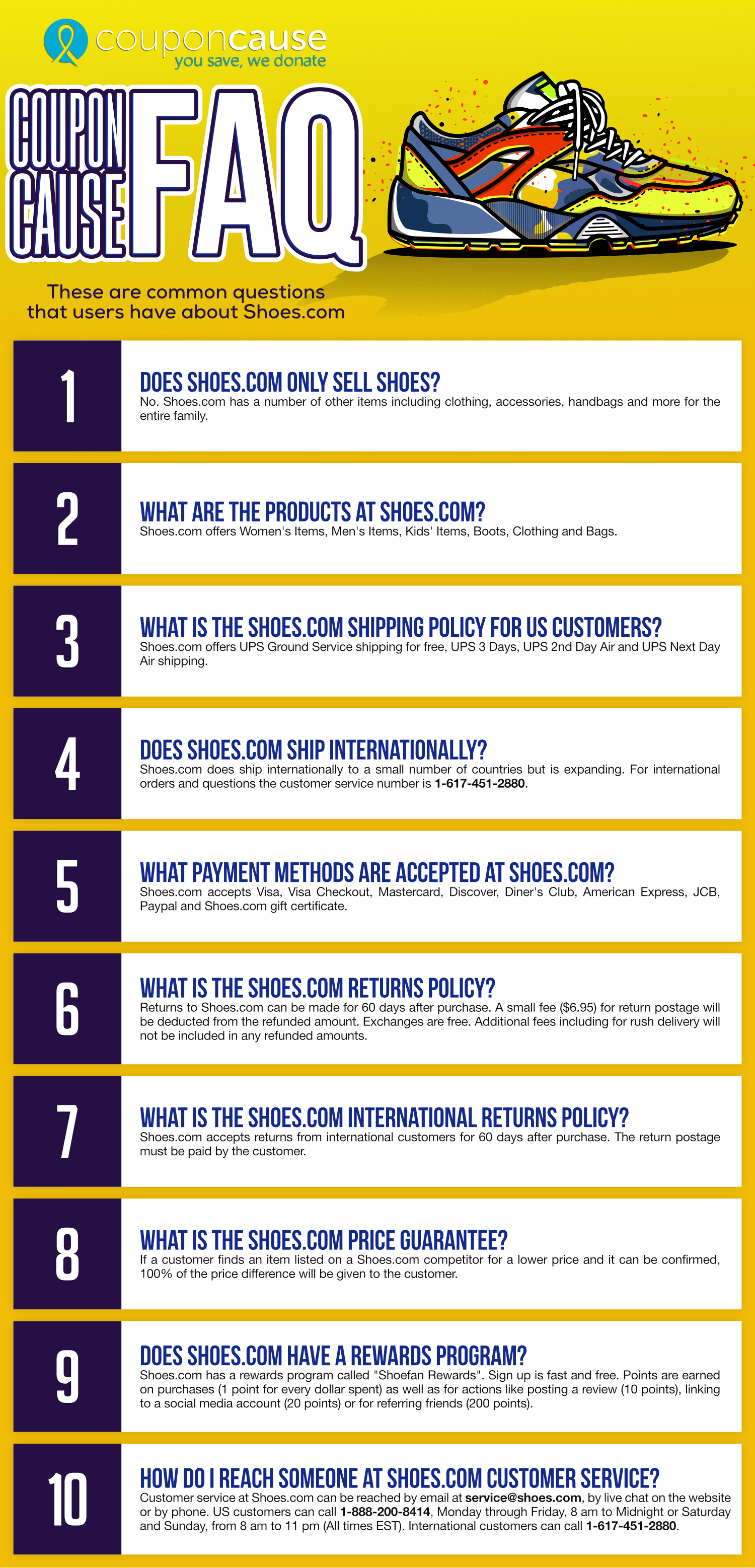 couponcause
you save, we donate

COUPON CAUSE FAQ

These are common questions that users have about Shoes.com

1

DOES SHOES.COM ONLY SELL SHOES?
No. Shoes.com has a number of other items including clothing, accessories, handbags and more for the entire family.

2

WHAT ARE THE PRODUCTS AT SHOES.COM?
Shoes.com offers Women's Items, Men's Items, Kids' Items, Boots, Clothing and Bags.

3

WHAT IS THE SHOES.COM SHIPPING POLICY FOR US CUSTOMERS?
Shoes.com offers UPS Ground Service shipping for free, UPS 3 Days, UPS 2nd Day Air and UPS Next Day Air shipping.

4

DOES SHOES.COM SHIP INTERNATIONALLY?
Shoes.com does ship internationally to a small number of countries but is expanding. For international orders and questions the customer service number is 1-617-451-2880.

5

WHAT PAYMENT METHODS ARE ACCEPTED AT SHOES.COM?
Shoes.com accepts Visa, Visa Checkout, Mastercard, Discover, Diner's Club, American Express, JCB, Paypal and Shoes.com gift certificate.

6

WHAT IS THE SHOES.COM RETURNS POLICY?
Returns to Shoes.com can be made for 60 days after purchase. A small fee ($6.95) for return postage will be deducted from the refunded amount. Exchanges are free. Additional fees including for rush delivery will not be included in any refunded amounts.

7

WHAT IS THE SHOES.COM INTERNATIONAL RETURNS POLICY?
Shoes.com accepts returns from international customers for 60 days after purchase. The return postage must be paid by the customer.

8

WHAT IS THE SHOES.COM PRICE GUARANTEE?
If a customer finds an item listed on a Shoes.com competitor for a lower price and it can be confirmed, 100% of the price difference will be given to the customer.

9

DOES SHOES.COM HAVE A REWARDS PROGRAM?
Shoes.com has a rewards program called "Shoefan Rewards". Sign up is fast and free. Points are earned on purchases (1 point for every dollar spent) as well as for actions like posting a review (10 points), linking to a social media account (20 points) or for referring friends (200 points).

10

HOW DO I REACH SOMEONE AT SHOES.COM CUSTOMER SERVICE?
Customer service at Shoes.com can be reached by email at service@shoes.com, by live chat on the website or by phone. US customers can call 1-888-200-8414, Monday through Friday, 8 am to Midnight or Saturday and Sunday, from 8 am to 11 pm (All times EST). International customers can call 1-617-451-2880.