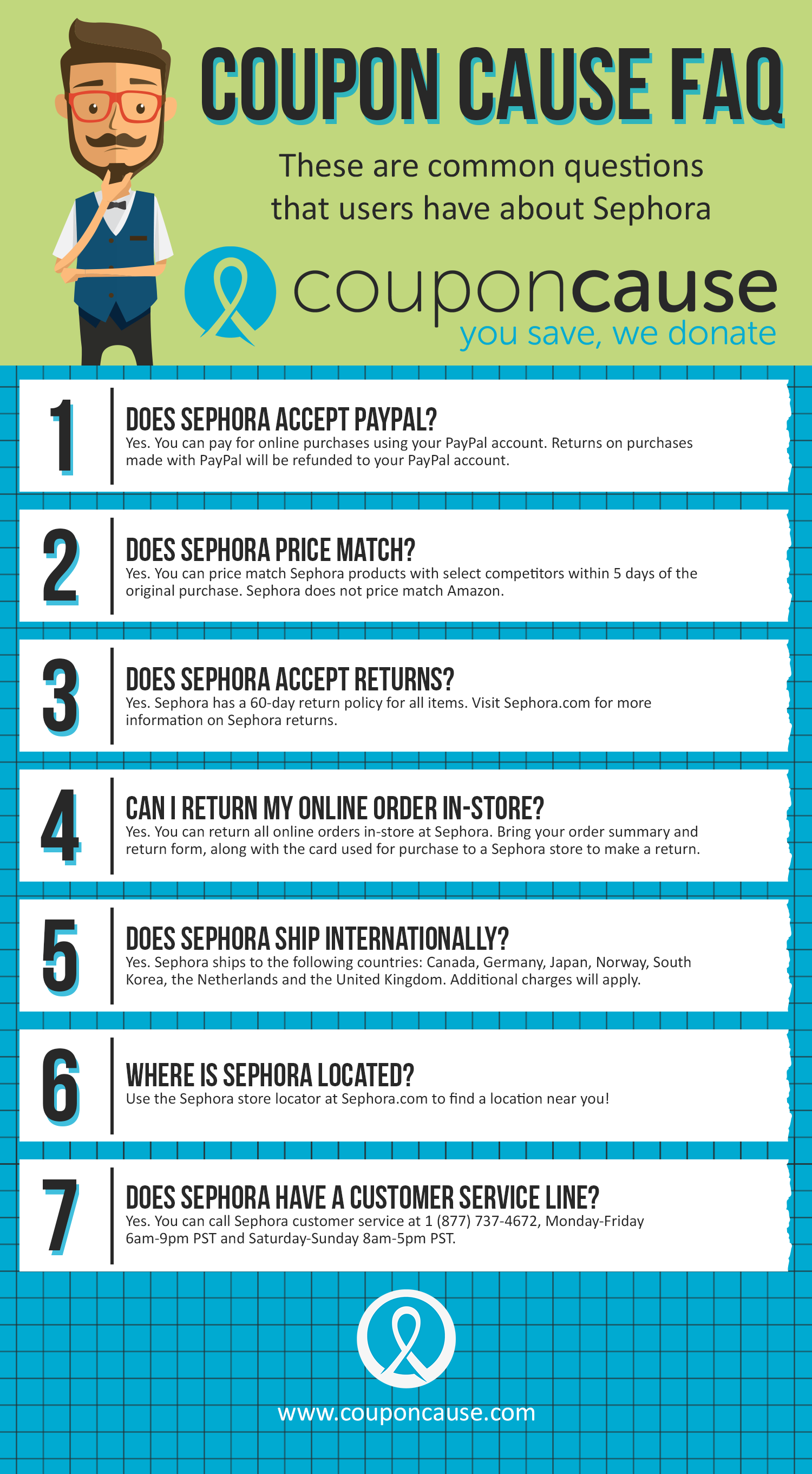 COUPON CAUSE FAQ

These are common questions that users have about Sephora

couponcause
you save, we donate

1
DOES SEPHORA ACCEPT PAYPAL?
Yes. You can pay for online purchases using your PayPal account. Returns on purchases made with PayPal will be refunded to your PayPal account.

2
DOES SEPHORA PRICE MATCH?
Yes. You can price match Sephora products with select competitors within 5 days of the original purchase. Sephora does not price match Amazon.

3
DOES SEPHORA ACCEPT RETURNS?
Yes. Sephora has a 60-day return policy for all items. Visit Sephora.com for more information on Sephora returns.

4
CAN I RETURN MY ONLINE ORDER IN-STORE?
Yes. You can return all online orders in-store at Sephora. Bring your order summary and return form, along with the card used for purchase to a Sephora store to make a return.

5
DOES SEPHORA SHIP INTERNATIONALLY?
Yes. Sephora ships to the following countries: Canada, Germany, Japan, Norway, South Korea, the Netherlands and the United Kingdom. Additional charges will apply.

6
WHERE IS SEPHORA LOCATED?
Use the Sephora store locator at Sephora.com to find a location near you!

7
DOES SEPHORA HAVE A CUSTOMER SERVICE LINE?
Yes. You can call Sephora customer service at 1 (877) 737-4672, Monday-Friday 6am-9pm PST and Saturday-Sunday 8am-5pm PST.

www.couponcause.com