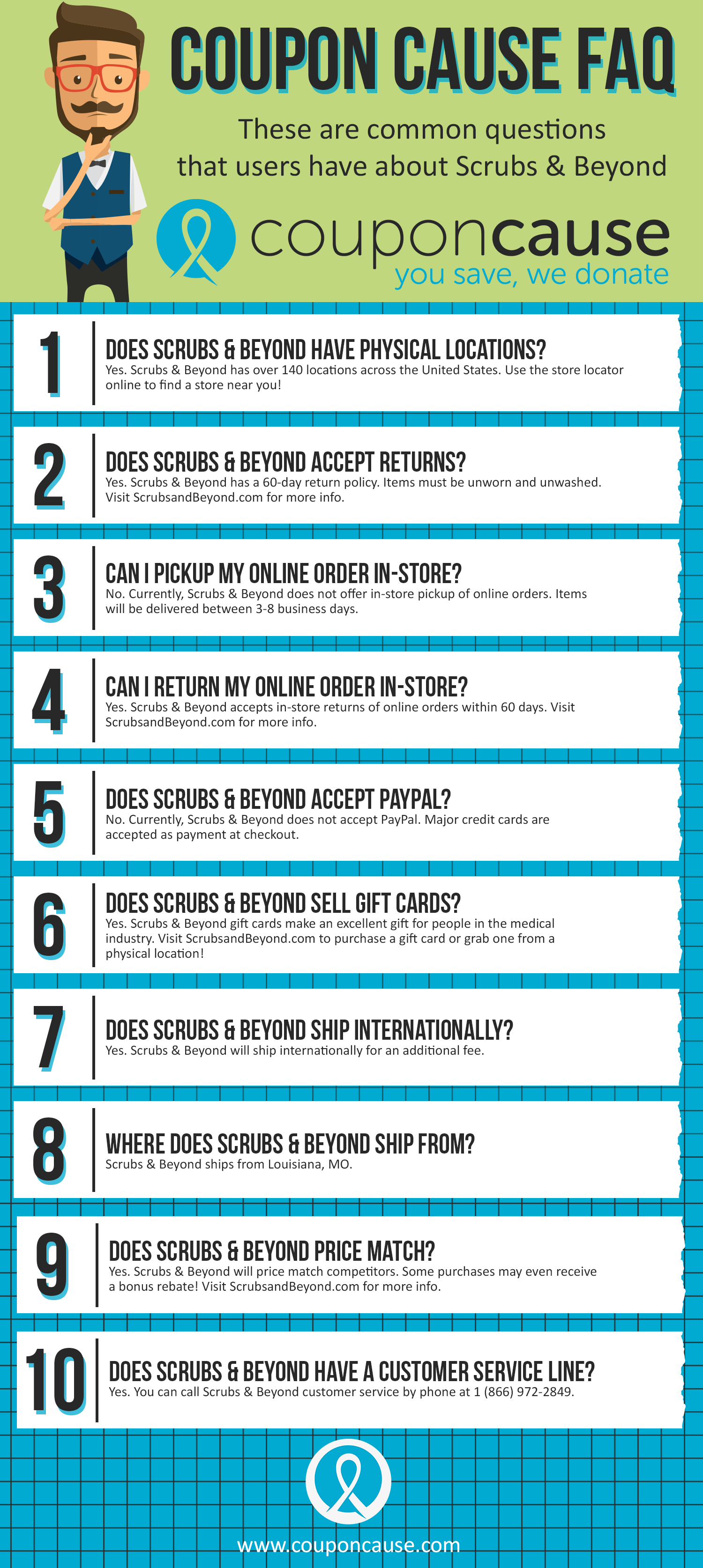 COUPON CAUSE FAQ

These are common questions that users have about Scrubs & Beyond

couponcause
you save, we donate

1
DOES SCRUBS & BEYOND HAVE PHYSICAL LOCATIONS?
Yes. Scrubs & Beyond has over 140 locations across the United States. Use the store locator online to find a store near you!

2
DOES SCRUBS & BEYOND ACCEPT RETURNS?
Yes. Scrubs & Beyond has a 60-day return policy. Items must be unworn and unwashed. Visit ScrubsandBeyond.com for more info.

3
CAN I PICKUP MY ONLINE ORDER IN-STORE?
No. Currently, Scrubs & Beyond does not offer in-store pickup of online orders. Items will be delivered between 3-8 business days.

4
CAN I RETURN MY ONLINE ORDER IN-STORE?
Yes. Scrubs & Beyond accepts in-store returns of online orders within 60 days. Visit ScrubsandBeyond.com for more info.

5
DOES SCRUBS & BEYOND ACCEPT PAYPAL?
No. Currently, Scrubs & Beyond does not accept PayPal. Major credit cards are accepted as payment at checkout.

6
DOES SCRUBS & BEYOND SELL GIFT CARDS?
Yes. Scrubs & Beyond gift cards make an excellent gift for people in the medical industry. Visit ScrubsandBeyond.com to purchase a gift card or grab one from a physical location!

7
DOES SCRUBS & BEYOND SHIP INTERNATIONALLY?
Yes. Scrubs & Beyond will ship internationally for an additional fee.

8
WHERE DOES SCRUBS & BEYOND SHIP FROM?
Scrubs & Beyond ships from Louisiana, MO.

9
DOES SCRUBS & BEYOND PRICE MATCH?
Yes. Scrubs & Beyond will price match competitors. Some purchases may even receive a bonus rebate! Visit ScrubsandBeyond.com for more info.

10
DOES SCRUBS & BEYOND HAVE A CUSTOMER SERVICE LINE?
Yes. You can call Scrubs & Beyond customer service by phone at 1 (866) 972-2849.

www.couponcause.com