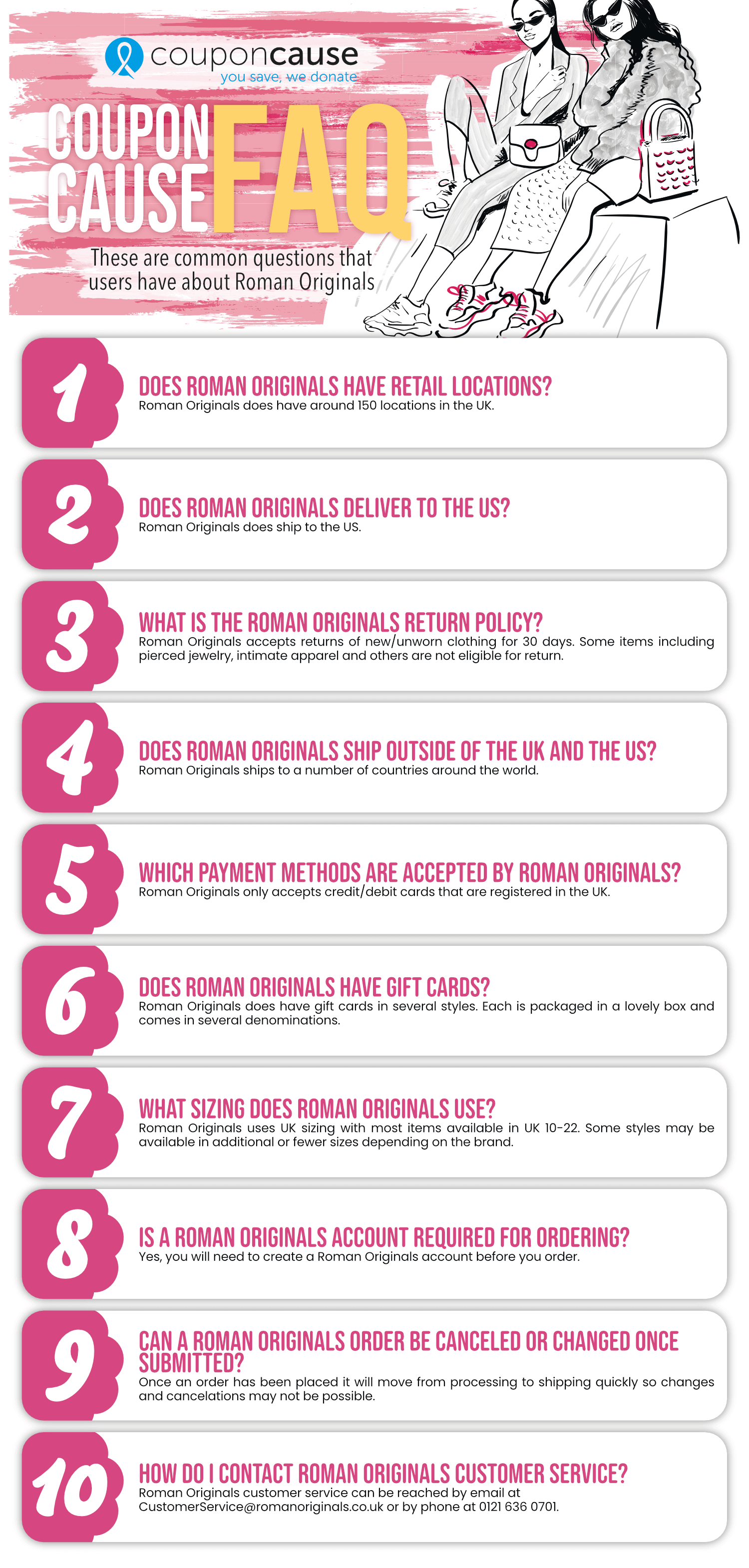 couponcause
you save, we donate

COUPON CAUSE FAQ

These are common questions that users have about Roman Originals

1
DOES ROMAN ORIGINALS HAVE RETAIL LOCATIONS?
Roman Originals does have around 150 locations in the UK.

2
DOES ROMAN ORIGINALS DELIVER TO THE US?
Roman Originals does ship to the US.

3
WHAT IS THE ROMAN ORIGINALS RETURN POLICY?
Roman Originals accepts returns of new/unworn clothing for 30 days. Some items including pierced jewelry, intimate apparel and others are not eligible for return.

4
DOES ROMAN ORIGINALS SHIP OUTSIDE OF THE UK AND THE US?
Roman Originals ships to a number of countries around the world.

5
WHICH PAYMENT METHODS ARE ACCEPTED BY ROMAN ORIGINALS?
Roman Originals only accepts credit/debit cards that are registered in the UK.

6
DOES ROMAN ORIGINALS HAVE GIFT CARDS?
Roman Originals does have gift cards in several styles. Each is packaged in a lovely box and comes in several denominations.

7
WHAT SIZING DOES ROMAN ORIGINALS USE?
Roman Originals uses UK sizing with most items available in UK 10-22. Some styles may be available in additional or fewer sizes depending on the brand.

8
IS A ROMAN ORIGINALS ACCOUNT REQUIRED FOR ORDERING?
Yes, you will need to create a Roman Originals account before you order.

9
CAN A ROMAN ORIGINALS ORDER BE CANCELED OR CHANGED ONCE SUBMITTED?
Once an order has been placed it will move from processing to shipping quickly so changes and cancelations may not be possible.

10
HOW DO I CONTACT ROMAN ORIGINALS CUSTOMER SERVICE?
Roman Originals customer service can be reached by email at CustomerService@romanoriginals.co.uk or by phone at 0121 636 0701.