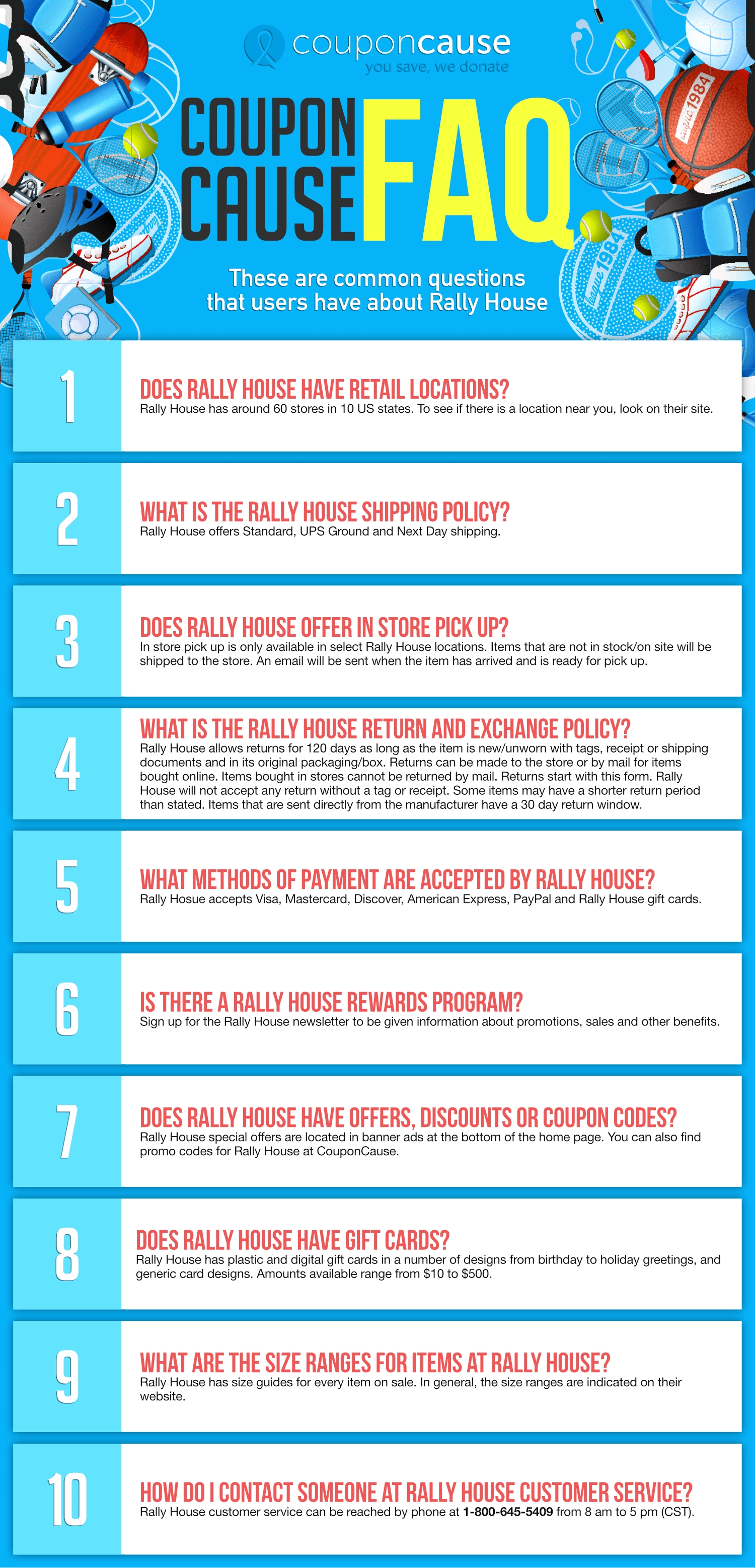 couponcause
you save, we donate

COUPON CAUSE FAQ

These are common questions that users have about Rally House

1

DOES RALLY HOUSE HAVE RETAIL LOCATIONS?
Rally House has around 60 stores in 10 US states. To see if there is a location near you, look on their site.

2

WHAT IS THE RALLY HOUSE SHIPPING POLICY?
Rally House offers Standard, UPS Ground and Next Day shipping.

3

DOES RALLY HOUSE OFFER IN STORE PICK UP?
In store pick up is only available in select Rally House locations. Items that are not in stock/on site will be shipped to the store. An email will be sent when the item has arrived and is ready for pick up.

4

WHAT IS THE RALLY HOUSE RETURN AND EXCHANGE POLICY?
Rally House allows returns for 120 days as long as the item is new/unworn with tags, receipt or shipping documents and in its original packaging/box. Returns can be made to the store or by mail for items bought online. Items bought in stores cannot be returned by mail. Returns start with this form. Rally House will not accept any return without a tag or receipt. Some items may have a shorter return period than stated. Items that are sent directly from the manufacturer have a 30 day return window.

5

WHAT METHODS OF PAYMENT ARE ACCEPTED BY RALLY HOUSE?
Rally Hosue accepts Visa, Mastercard, Discover, American Express, PayPal and Rally House gift cards.

6

IS THERE A RALLY HOUSE REWARDS PROGRAM?
Sign up for the Rally House newsletter to be given information about promotions, sales and other benefits.

7

DOES RALLY HOUSE HAVE OFFERS, DISCOUNTS OR COUPON CODES?
Rally House special offers are located in banner ads at the bottom of the home page. You can also find promo codes for Rally House at CouponCause.

8

DOES RALLY HOUSE HAVE GIFT CARDS?
Rally House has plastic and digital gift cards in a number of designs from birthday to holiday greetings, and generic card designs. Amounts available range from $10 to $500.

9

WHAT ARE THE SIZE RANGES FOR ITEMS AT RALLY HOUSE?
Rally House has size guides for every item on sale. In general, the size ranges are indicated on their website.

10

HOW DO I CONTACT SOMEONE AT RALLY HOUSE CUSTOMER SERVICE?
Rally House customer service can be reached by phone at 1-800-645-5409 from 8 am to 5 pm (CST).