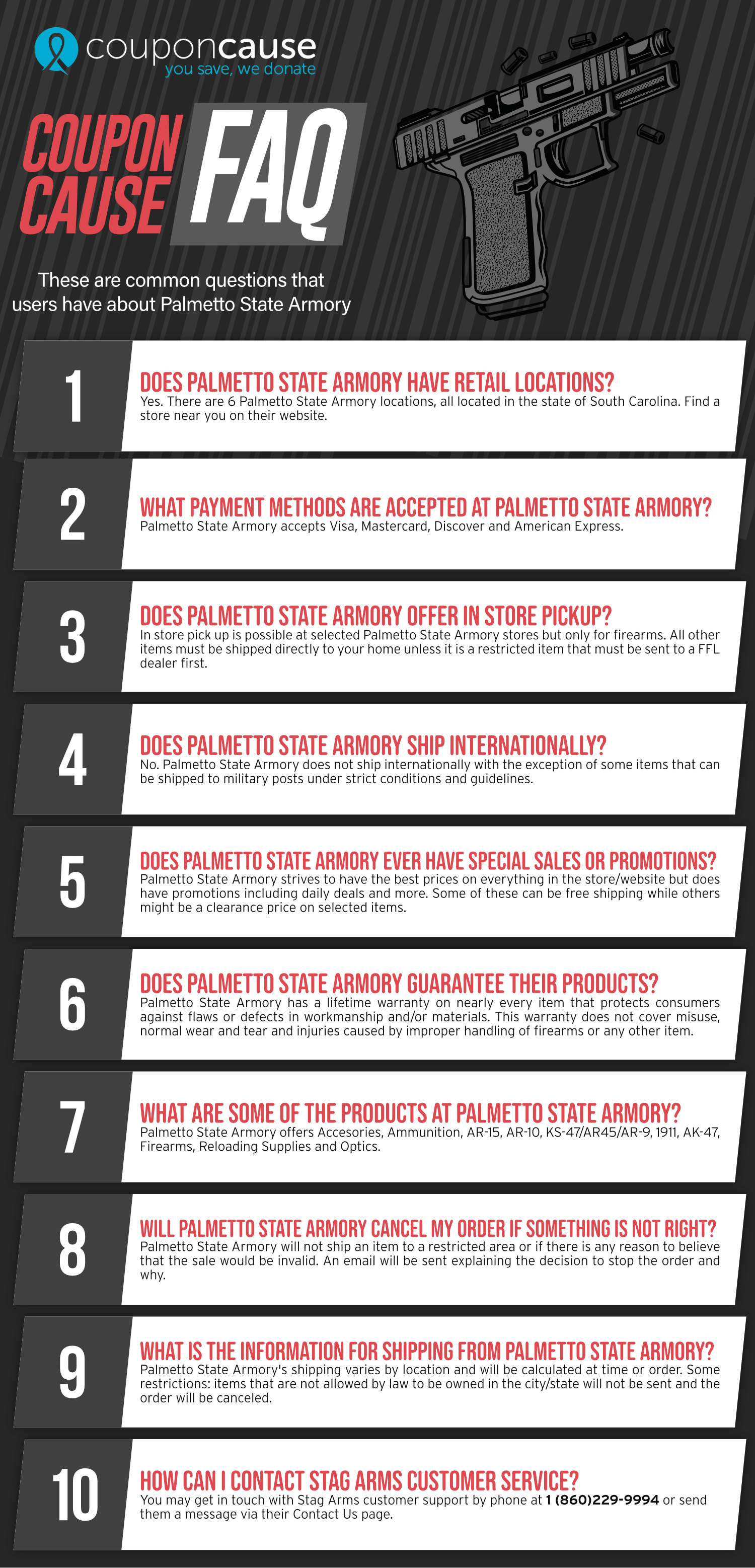 couponcause
you save, we donate

COUPON CAUSE FAQ

These are common questions that users have about Palmetto State Armory

1

DOES PALMETTO STATE ARMORY HAVE RETAIL LOCATIONS?
Yes. There are 6 Palmetto State Armory locations, all located in the state of South Carolina. Find a store near you on their website.

2

WHAT PAYMENT METHODS ARE ACCEPTED AT PALMETTO STATE ARMORY?
Palmetto State Armory accepts Visa, Mastercard, Discover and American Express.

3

DOES PALMETTO STATE ARMORY OFFER IN STORE PICKUP?
In store pick up is possible at selected Palmetto State Armory stores but only for firearms. All other items must be shipped directly to your home unless it is a restricted item that must be sent to a FFL dealer first.

4

DOES PALMETTO STATE ARMORY SHIP INTERNATIONALLY?
No. Palmetto State Armory does not ship internationally with the exception of some items that can be shipped to military posts under strict conditions and guidelines.

5

DOES PALMETTO STATE ARMORY EVER HAVE SPECIAL SALES OR PROMOTIONS?
Palmetto State Armory strives to have the best prices on everything in the store/website but does have promotions including daily deals and more. Some of these can be free shipping while others might be a clearance price on selected items.

6

DOES PALMETTO STATE ARMORY GUARANTEE THEIR PRODUCTS?
Palmetto State Armory has a lifetime warranty on nearly every item that protects consumers against flaws or defects in workmanship and/or materials. This warranty does not cover misuse, normal wear and tear and injuries caused by improper handling of firearms or any other item.

7

WHAT ARE SOME OF THE PRODUCTS AT PALMETTO STATE ARMORY?
Palmetto State Armory offers Accesories, Ammunition, AR-15, AR-10, KS-47/AR45/AR-9, 1911, AK-47, Firearms, Reloading Supplies and Optics.

8

WILL PALMETTO STATE ARMORY CANCEL MY ORDER IF SOMETHING IS NOT RIGHT?
Palmetto State Armory will not ship an item to a restricted area or if there is any reason to believe that the sale would be invalid. An email will be sent explaining the decision to stop the order and why.

9

WHAT IS THE INFORMATION FOR SHIPPING FROM PALMETTO STATE ARMORY?
Palmetto State Armory's shipping varies by location and will be calculated at time or order. Some restrictions: items that are not allowed by law to be owned in the city/state will not be sent and the order will be canceled.

10

HOW CAN I CONTACT STAG ARMS CUSTOMER SERVICE?
You may get in touch with Stag Arms customer support by phone at 1 (860)229-9994 or send them a message via their Contact Us page.