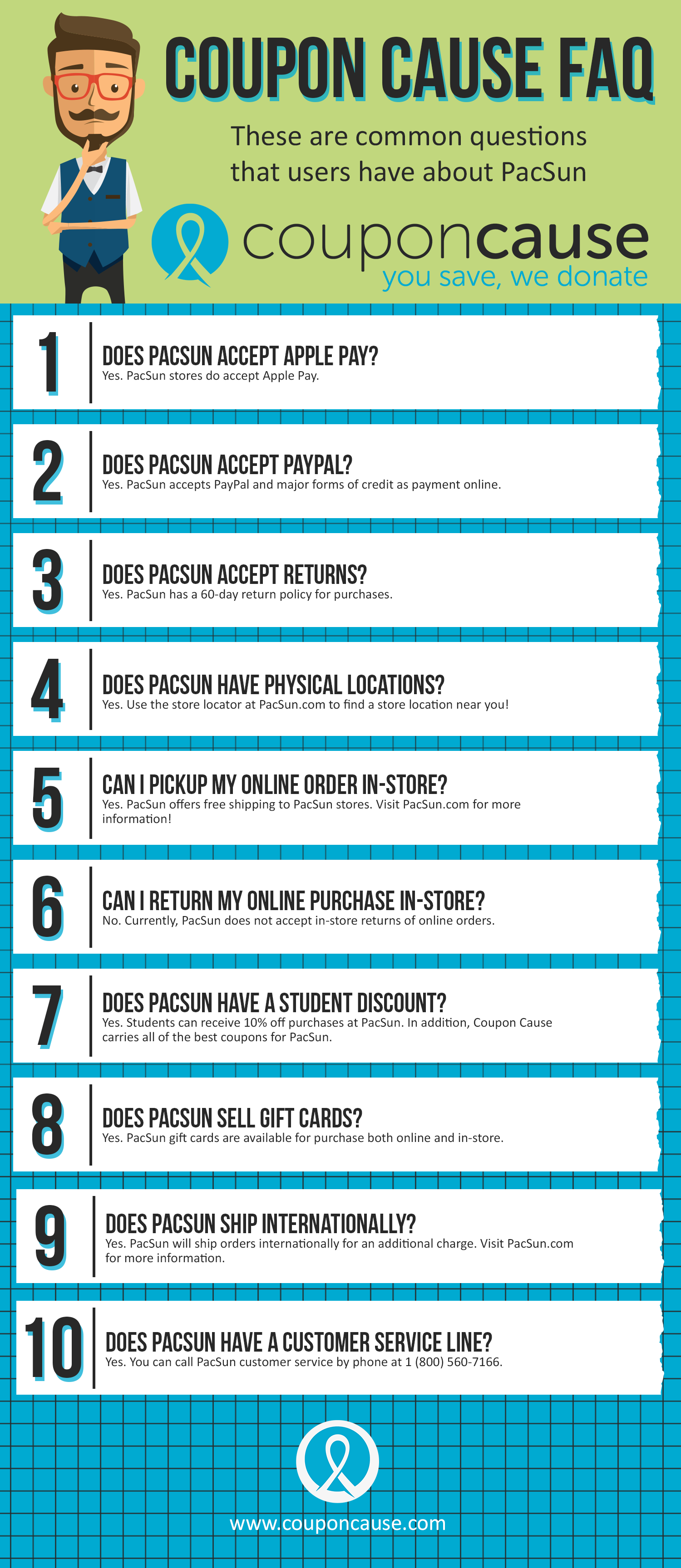 COUPON CAUSE FAQ

These are common questions that users have about PacSun

couponcause
you save, we donate

1
DOES PACSUN ACCEPT APPLE PAY?
Yes. PacSun stores do accept Apple Pay.

2
DOES PACSUN ACCEPT PAYPAL?
Yes. PacSun accepts PayPal and major forms of credit as payment online.

3
DOES PACSUN ACCEPT RETURNS?
Yes. PacSun has a 60-day return policy for purchases.

4
DOES PACSUN HAVE PHYSICAL LOCATIONS?
Yes. Use the store locator at PacSun.com to find a store location near you!

5
CAN I PICKUP MY ONLINE ORDER IN-STORE?
Yes. PacSun offers free shipping to PacSun stores. Visit PacSun.com for more information!

6
CAN I RETURN MY ONLINE PURCHASE IN-STORE?
No. Currently, PacSun does not accept in-store returns of online orders.

7
DOES PACSUN HAVE A STUDENT DISCOUNT?
Yes. Students can receive 10% off purchases at PacSun. In addition, Coupon Cause carries all of the best coupons for PacSun.

8
DOES PACSUN SELL GIFT CARDS?
Yes. PacSun gift cards are available for purchase both online and in-store.

9
DOES PACSUN SHIP INTERNATIONALLY?
Yes. PacSun will ship orders internationally for an additional charge. Visit PacSun.com for more information.

10
DOES PACSUN HAVE A CUSTOMER SERVICE LINE?
Yes. You can call PacSun customer service by phone at 1 (800) 560-7166.

www.couponcause.com