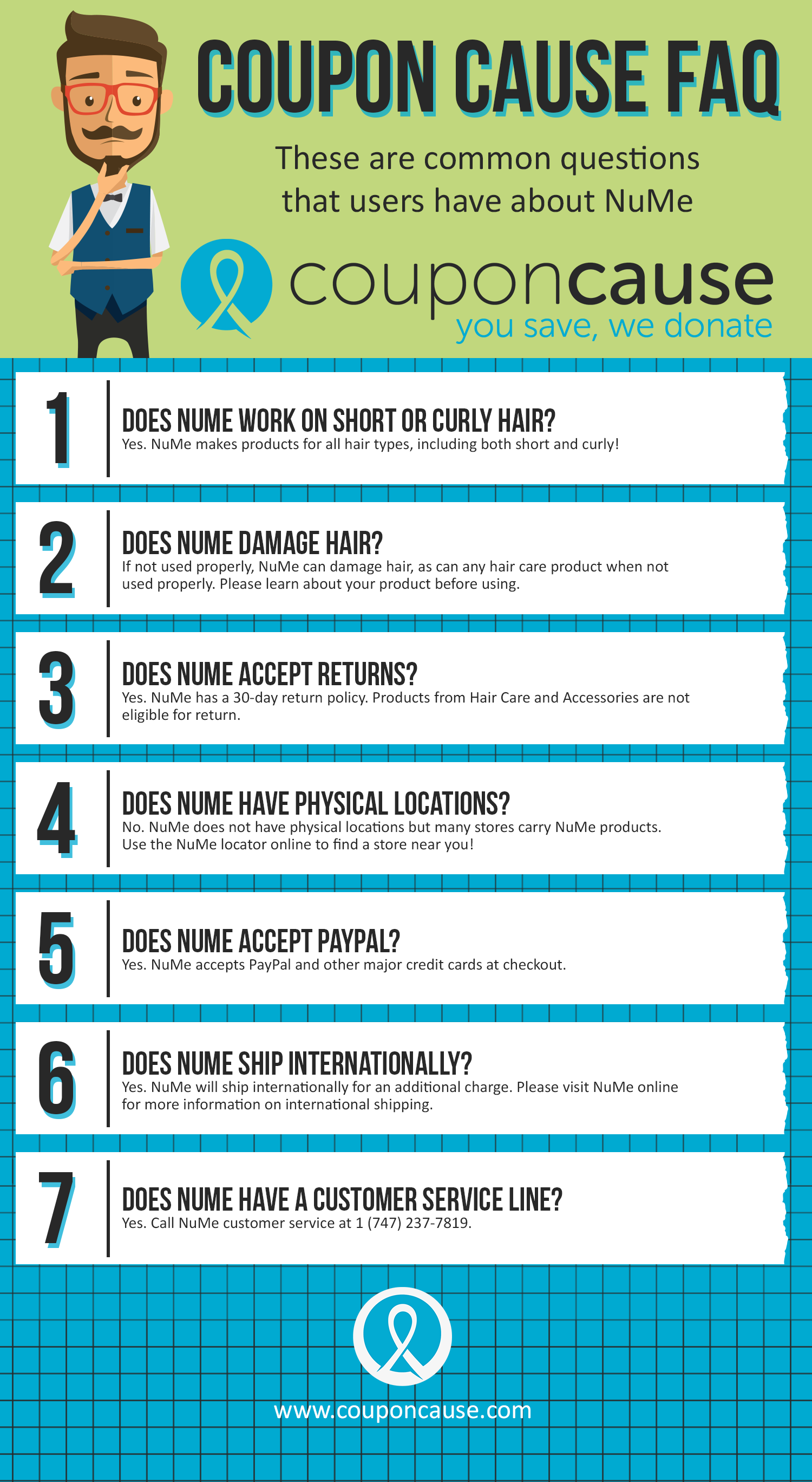 COUPON CAUSE FAQ

These are common questions that users have about NuMe

couponcause
you save, we donate

1
DOES NUME WORK ON SHORT OR CURLY HAIR?
Yes. NuMe makes products for all hair types, including both short and curly!

2
DOES NUME DAMAGE HAIR?
If not used properly, NuMe can damage hair, as can any hair care product when not used properly. Please learn about your product before using.

3
DOES NUME ACCEPT RETURNS?
Yes. NuMe has a 30-day return policy. Products from Hair Care and Accessories are not eligible for return.

4
DOES NUME HAVE PHYSICAL LOCATIONS?
No. NuMe does not have physical locations but many stores carry NuMe products. Use the NuMe locator online to find a store near you!

5
DOES NUME ACCEPT PAYPAL?
Yes. NuMe accepts PayPal and other major credit cards at checkout.

6
DOES NUME SHIP INTERNATIONALLY?
Yes. NuMe will ship internationally for an additional charge. Please visit NuMe online for more information on international shipping.

7
DOES NUME HAVE A CUSTOMER SERVICE LINE?
Yes. Call NuMe customer service at 1 (747) 237-7819.

www.couponcause.com