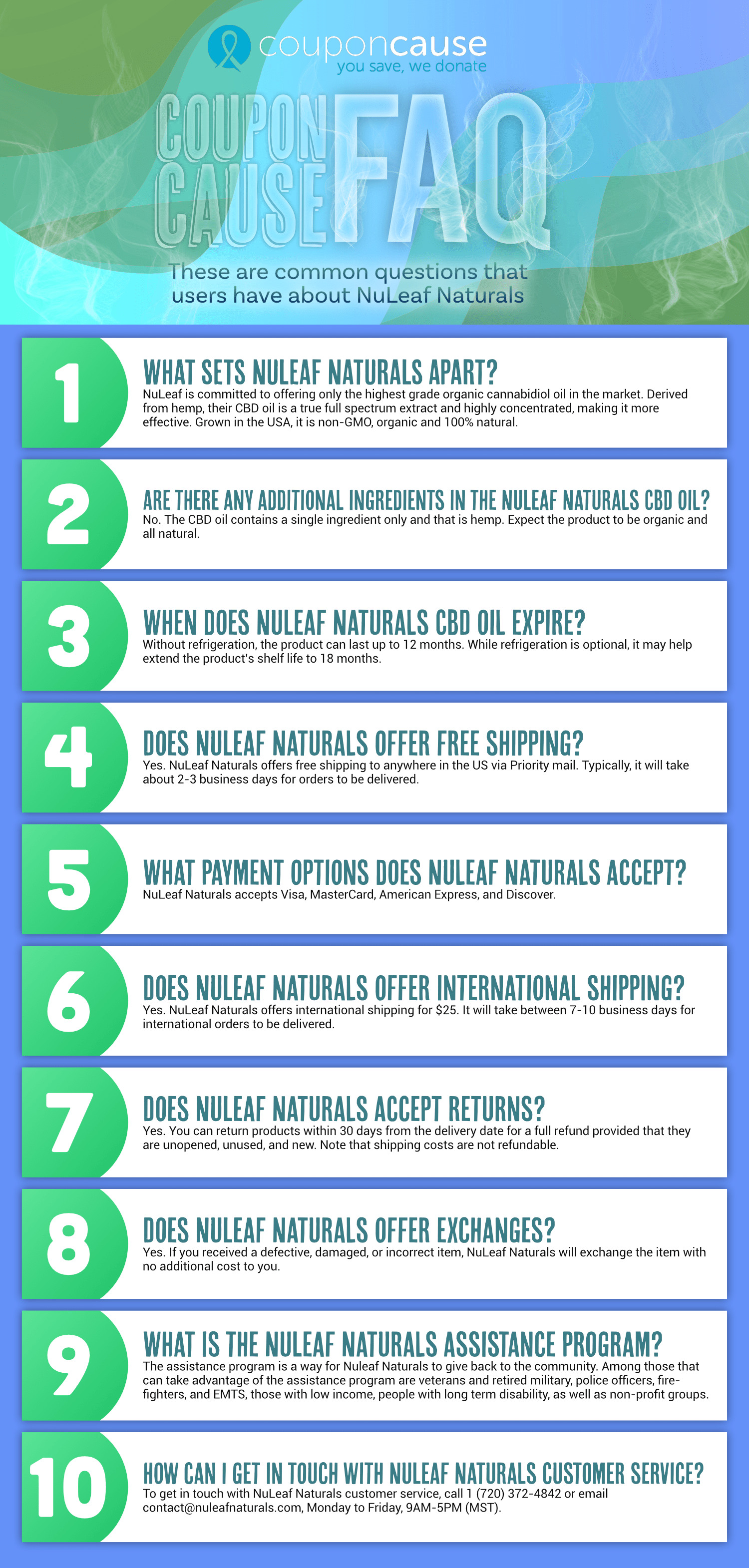 couponcause
you save, we donate

COUPON CAUSE FAQ

These are common questions that users have about NuLeaf Naturals

1
WHAT SETS NULEAF NATURALS APART?
NuLeaf is committed to offering only the highest grade organic cannabidiol oil in the market. Derived from hemp, their CBD oil is a true full spectrum extract and highly concentrated, making it more effective. Grown in the USA, it is non-GMO, organic and 100% natural.

2
ARE THERE ANY ADDITIONAL INGREDIENTS IN THE NULEAF NATURALS CBD OIL?
No. The CBD oil contains a single ingredient only and that is hemp. Expect the product to be organic and all natural.

3
WHEN DOES NULEAF NATURALS CBD OIL EXPIRE?
Without refrigeration, the product can last up to 12 months. While refrigeration is optional, it may help extend the product's shelf life to 18 months.

4
DOES NULEAF NATURALS OFFER FREE SHIPPING?
Yes. NuLeaf Naturals offers free shipping to anywhere in the US via Priority mail. Typically, it will take about 2-3 business days for orders to be delivered.

5
WHAT PAYMENT OPTIONS DOES NULEAF NATURALS ACCEPT?
NuLeaf Naturals accepts Visa, MasterCard, American Express, and Discover.

6
DOES NULEAF NATURALS OFFER INTERNATIONAL SHIPPING?
Yes. NuLeaf Naturals offers international shipping for $25. It will take between 7-10 business days for international orders to be delivered.

7
DOES NULEAF NATURALS ACCEPT RETURNS?
Yes. You can return products within 30 days from the delivery date for a full refund provided that they are unopened, unused, and new. Note that shipping costs are not refundable.

8
DOES NULEAF NATURALS OFFER EXCHANGES?
Yes. If you received a defective, damaged, or incorrect item, NuLeaf Naturals will exchange the item with no additional cost to you.

9
WHAT IS THE NULEAF NATURALS ASSISTANCE PROGRAM?
The assistance program is a way for Nuleaf Naturals to give back to the community. Among those that can take advantage of the assistance program are veterans and retired military, police officers, firefighters, and EMTS, those with low income, people with long term disability, as well as non-profit groups.

10
HOW CAN I GET IN TOUCH WITH NULEAF NATURALS CUSTOMER SERVICE?
To get in touch with NuLeaf Naturals customer service, call 1 (720) 372-4842 or email contact@nuleafnaturals.com, Monday to Friday, 9AM-5PM (MST).