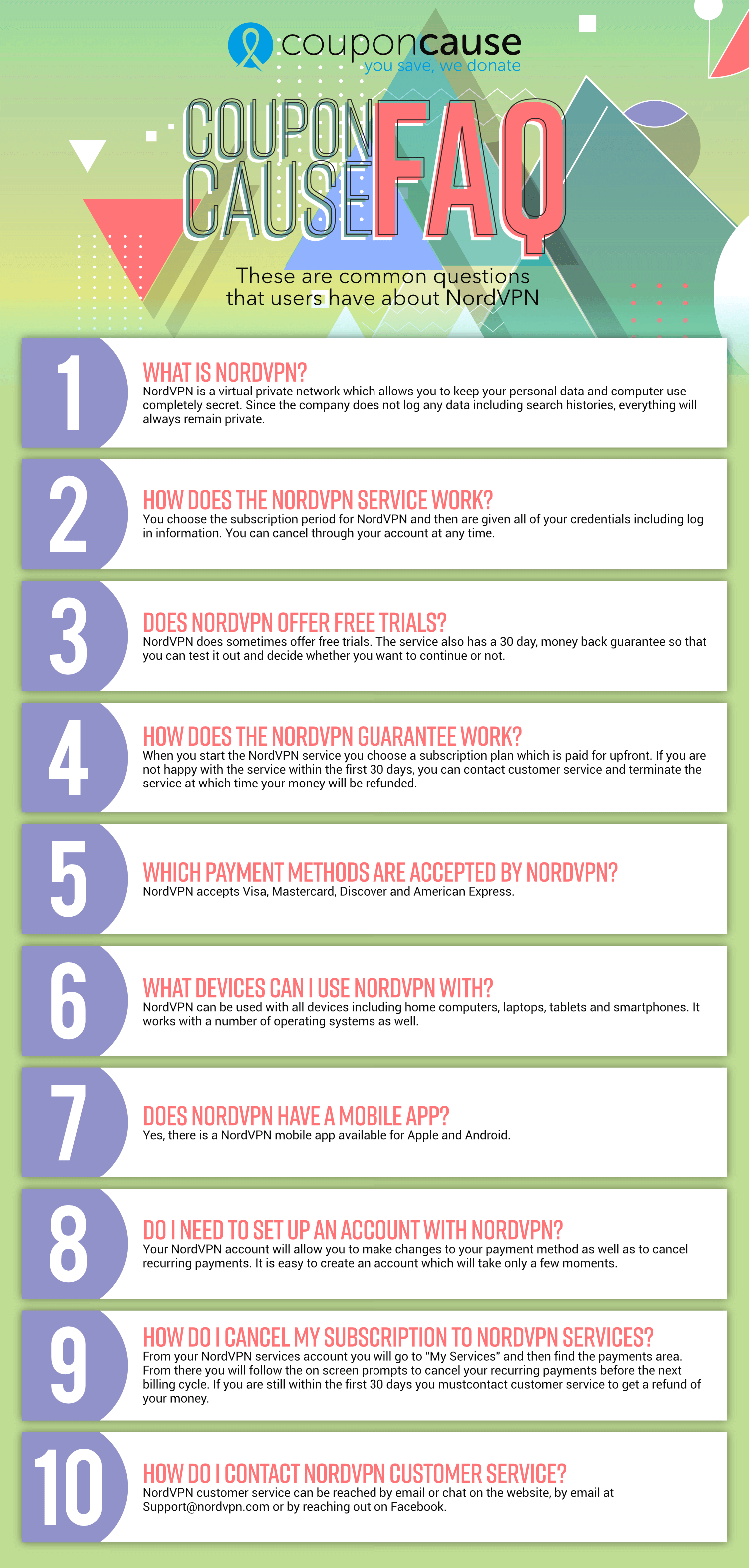 couponcause
you save, we donate

COUPON CAUSE FAQ

These are common questions that users have about NordVPN

1
WHAT IS NORDVPN?
NordVPN is a virtual private network which allows you to keep your personal data and computer use completely secret. Since the company does not log any data including search histories, everything will always remain private.

2
HOW DOES THE NORDVPN SERVICE WORK?
You choose the subscription period for NordVPN and then are given all of your credentials including log in information. You can cancel through your account at any time.

3
DOES NORDVPN OFFER FREE TRIALS?
NordVPN does sometimes offer free trials. The service also has a 30 day, money back guarantee so that you can test it out and decide whether you want to continue or not.

4
HOW DOES THE NORDVPN GUARANTEE WORK?
When you start the NordVPN service you choose a subscription plan which is paid for upfront. If you are not happy with the service within the first 30 days, you can contact customer service and terminate the service at which time your money will be refunded.

5
WHICH PAYMENT METHODS ARE ACCEPTED BY NORDVPN?
NordVPN accepts Visa, Mastercard, Discover and American Express.

6
WHAT DEVICES CAN I USE NORDVPN WITH?
NordVPN can be used with all devices including home computers, laptops, tablets and smartphones. It works with a number of operating systems as well.

7
DOES NORDVPN HAVE A MOBILE APP?
Yes, there is a NordVPN mobile app available for Apple and Android.

8
DO I NEED TO SET UP AN ACCOUNT WITH NORDVPN?
Your NordVPN account will allow you to make changes to your payment method as well as to cancel recurring payments. It is easy to create an account which will take only a few moments.

9
HOW DO I CANCEL MY SUBSCRIPTION TO NORDVPN SERVICES?
From your NordVPN services account you will go to "My Services" and then find the payments area. From there you will follow the on screen prompts to cancel your recurring payments before the next billing cycle. If you are still within the first 30 days you mustcontact customer service to get a refund of your money.

10
HOW DO I CONTACT NORDVPN CUSTOMER SERVICE?
NordVPN customer service can be reached by email or chat on the website, by email at Support@nordvpn.com or by reaching out on Facebook.