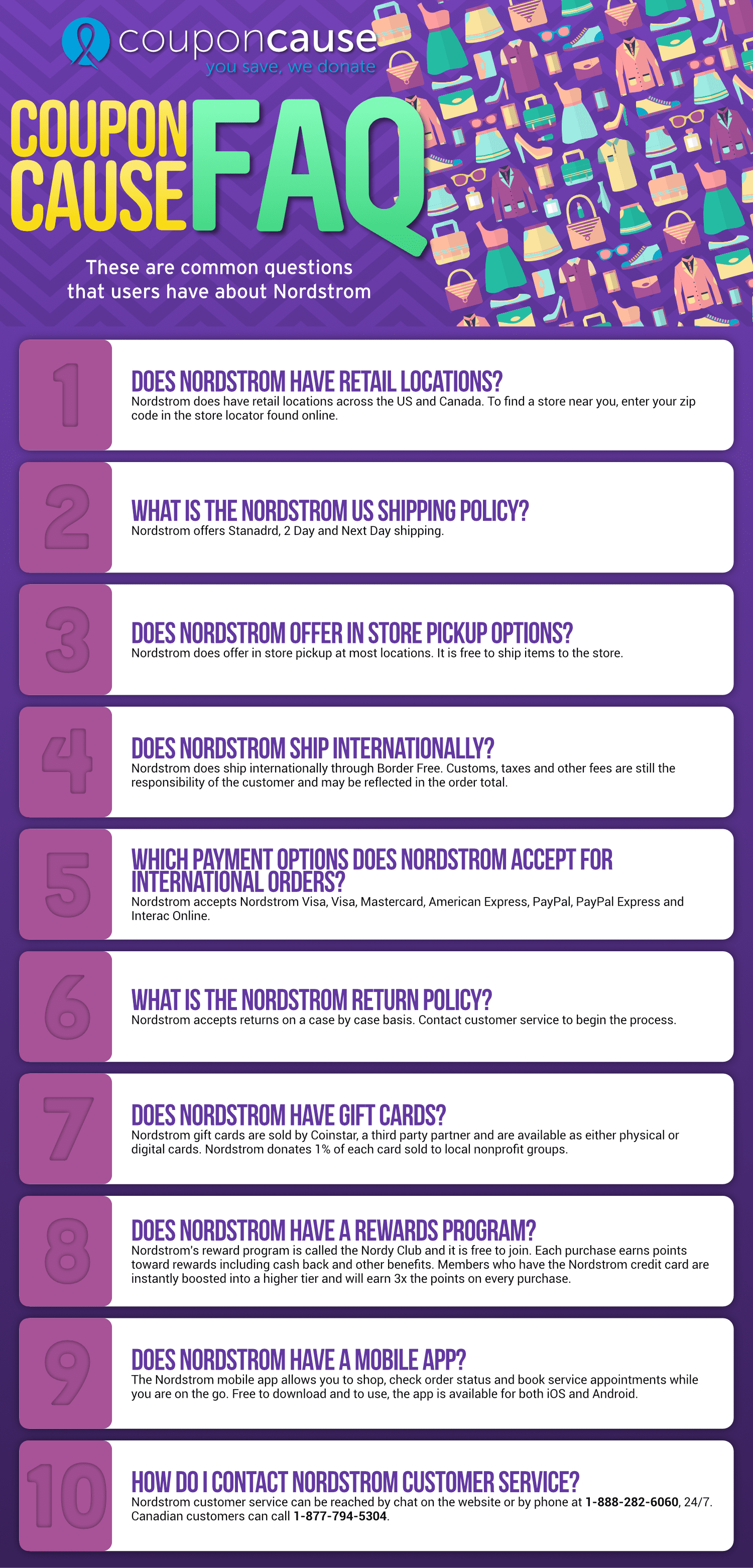 couponcause
you save, we donate

COUPON CAUSE FAQ

These are common questions that users have about Nordstrom

1
DOES NORDSTROM HAVE RETAIL LOCATIONS?
Nordstrom does have retail locations across the US and Canada. To find a store near you, enter your zip code in the store locator found online.

2
WHAT IS THE NORDSTROM US SHIPPING POLICY?
Nordstrom offers Stanadrd, 2 Day and Next Day shipping.

3
DOES NORDSTROM OFFER IN STORE PICKUP OPTIONS?
Nordstrom does offer in store pickup at most locations. It is free to ship items to the store.

4
DOES NORDSTROM SHIP INTERNATIONALLY?
Nordstrom does ship internationally through Border Free. Customs, taxes and other fees are still the responsibility of the customer and may be reflected in the order total.

5
WHICH PAYMENT OPTIONS DOES NORDSTROM ACCEPT FOR INTERNATIONAL ORDERS?
Nordstrom accepts Nordstrom Visa, Visa, Mastercard, American Express, PayPal, PayPal Express and Interac Online.

6
WHAT IS THE NORDSTROM RETURN POLICY?
Nordstrom accepts returns on a case by case basis. Contact customer service to begin the process.

7
DOES NORDSTROM HAVE GIFT CARDS?
Nordstrom gift cards are sold by Coinstar, a third party partner and are available as either physical or digital cards. Nordstrom donates 1% of each card sold to local nonprofit groups.

8
DOES NORDSTROM HAVE A REWARDS PROGRAM?
Nordstrom's reward program is called the Nordy Club and it is free to join. Each purchase earns points toward rewards including cash back and other benefits. Members who have the Nordstrom credit card are instantly boosted into a higher tier and will earn 3x the points on every purchase.

9
DOES NORDSTROM HAVE A MOBILE APP?
The Nordstrom mobile app allows you to shop, check order status and book service appointments while you are on the go. Free to download and to use, the app is available for both iOS and Android.

10
HOW DO I CONTACT NORDSTROM CUSTOMER SERVICE?
Nordstrom customer service can be reached by chat on the website or by phone at 1-888-282-6060, 24/7. Canadian customers can call 1-877-794-5304.