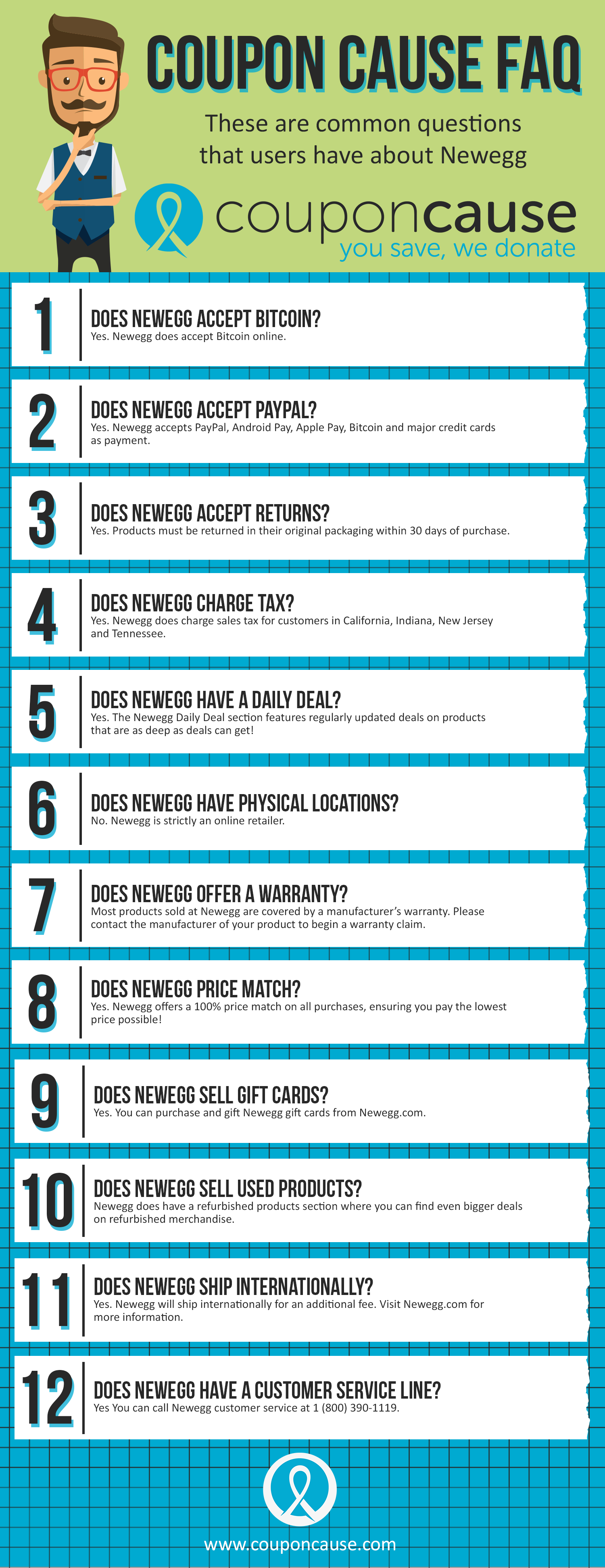 COUPON CAUSE FAQ

These are common questions that users have about Newegg

couponcause
you save, we donate

1
DOES NEWEGG ACCEPT BITCOIN?
Yes. Newegg does accept Bitcoin online.

2
DOES NEWEGG ACCEPT PAYPAL?
Yes. Newegg accepts PayPal, Android Pay, Apple Pay, Bitcoin and major credit cards as payment.

3
DOES NEWEGG ACCEPT RETURNS?
Yes. Products must be returned in their original packaging within 30 days of purchase.

4
DOES NEWEGG CHARGE TAX?
Yes. Newegg does charge sales tax for customers in California, Indiana, New Jersey and Tennessee.

5
DOES NEWEGG HAVE A DAILY DEAL?
Yes. The Newegg Daily Deal section features regularly updated deals on products that are as deep as deals can get!

6
DOES NEWEGG HAVE PHYSICAL LOCATIONS?
No. Newegg is strictly an online retailer.

7
DOES NEWEGG OFFER A WARRANTY?
Most products sold at Newegg are covered by a manufacturer's warranty. Please contact the manufacturer of your product to begin a warranty claim.

8
DOES NEWEGG PRICE MATCH?
Yes. Newegg offers a 100% price match on all purchases, ensuring you pay the lowest price possible!

9
DOES NEWEGG SELL GIFT CARDS?
Yes. You can purchase and gift Newegg gift cards from Newegg.com.

10
DOES NEWEGG SELL USED PRODUCTS?
Newegg does have a refurbished products section where you can find even bigger deals on refurbished merchandise.

11
DOES NEWEGG SHIP INTERNATIONALLY?
Yes. Newegg will ship internationally for an additional fee. Visit Newegg.com for more information.

12
DOES NEWEGG HAVE A CUSTOMER SERVICE LINE?
Yes You can call Newegg customer service at 1 (800) 390-1119.

www.couponcause.com