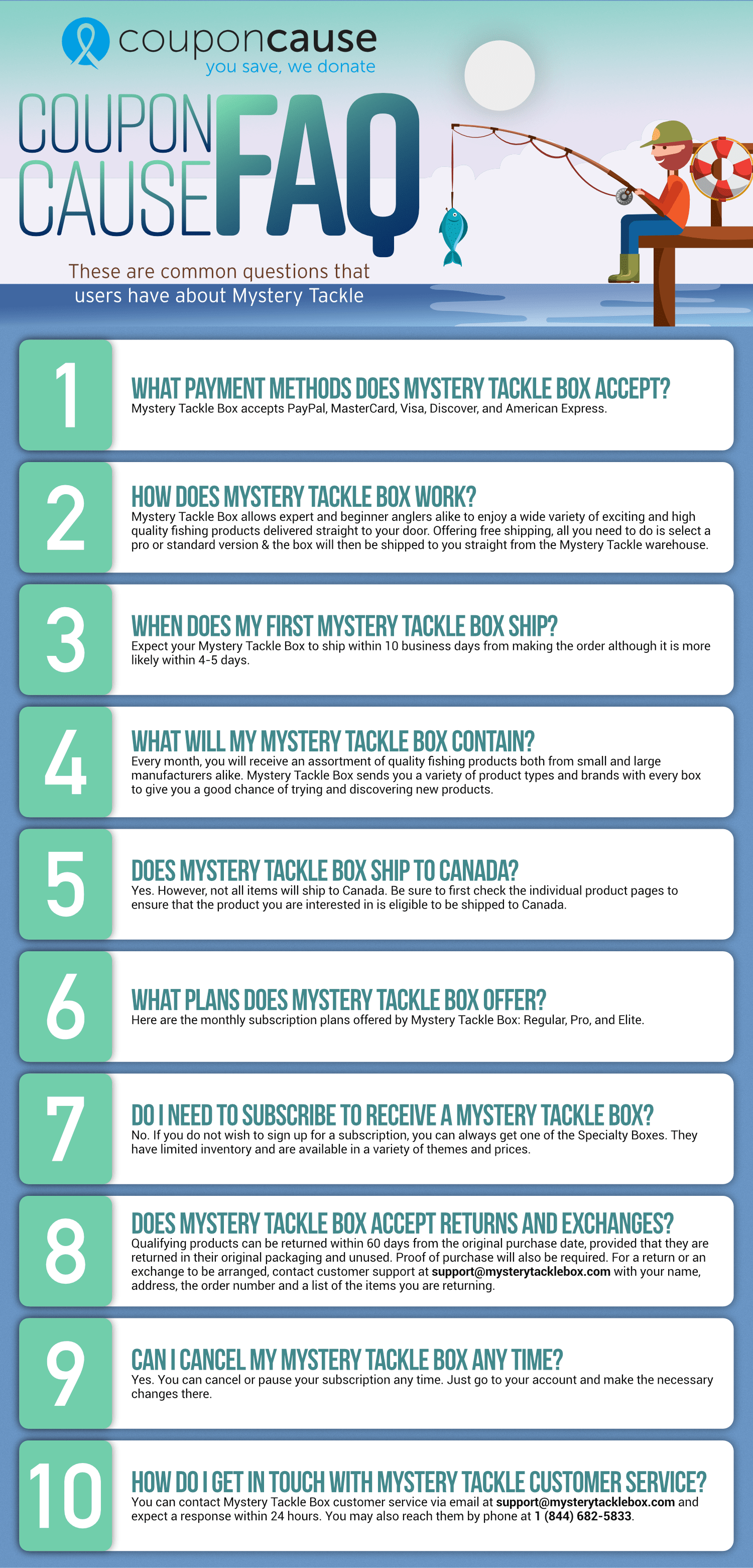 couponcause
you save, we donate

COUPON CAUSE FAQ

These are common questions that users have about Mystery Tackle

1
WHAT PAYMENT METHODS DOES MYSTERY TACKLE BOX ACCEPT?
Mystery Tackle Box accepts PayPal, MasterCard, Visa, Discover, and American Express.

2
HOW DOES MYSTERY TACKLE BOX WORK?
Mystery Tackle Box allows expert and beginner anglers alike to enjoy a wide variety of exciting and high quality fishing products delivered straight to your door. Offering free shipping, all you need to do is select a pro or standard version & the box will then be shipped to you straight from the Mystery Tackle warehouse.

3
WHEN DOES MY FIRST MYSTERY TACKLE BOX SHIP?
Expect your Mystery Tackle Box to ship within 10 business days from making the order although it is more likely within 4-5 days.

4
WHAT WILL MY MYSTERY TACKLE BOX CONTAIN?
Every month, you will receive an assortment of quality fishing products both from small and large manufacturers alike. Mystery Tackle Box sends you a variety of product types and brands with every box to give you a good chance of trying and discovering new products.

5
DOES MYSTERY TACKLE BOX SHIP TO CANADA?
Yes. However, not all items will ship to Canada. Be sure to first check the individual product pages to ensure that the product you are interested in is eligible to be shipped to Canada.

6
WHAT PLANS DOES MYSTERY TACKLE BOX OFFER?
Here are the monthly subscription plans offered by Mystery Tackle Box: Regular, Pro, and Elite.

7
DO I NEED TO SUBSCRIBE TO RECEIVE A MYSTERY TACKLE BOX?
No. If you do not wish to sign up for a subscription, you can always get one of the Specialty Boxes. They have limited inventory and are available in a variety of themes and prices.

8
DOES MYSTERY TACKLE BOX ACCEPT RETURNS AND EXCHANGES?
Qualifying products can be returned within 60 days from the original purchase date, provided that they are returned in their original packaging and unused. Proof of purchase will also be required. For a return or an exchange to be arranged, contact customer support at support@mysterytacklebox.com with your name, address, the order number and a list of the items you are returning.

9
CAN I CANCEL MY MYSTERY TACKLE BOX ANY TIME?
Yes. You can cancel or pause your subscription any time. Just go to your account and make the necessary changes there.

10
HOW DO I GET IN TOUCH WITH MYSTERY TACKLE CUSTOMER SERVICE?
You can contact Mystery Tackle Box customer service via email at support@mysterytacklebox.com and expect a response within 24 hours. You may also reach them by phone at 1 (844) 682-5833.