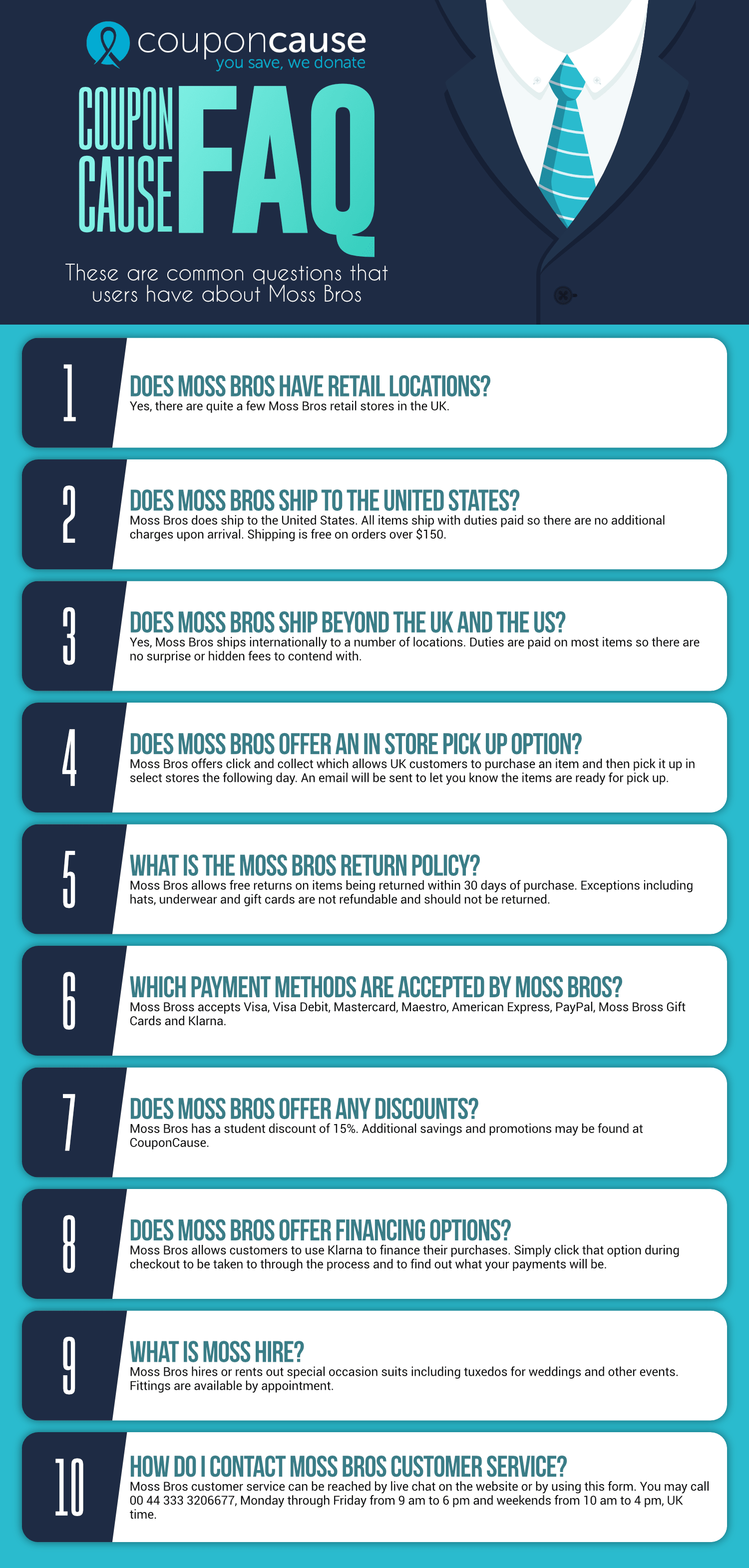 couponcause
you save, we donate

COUPON CAUSE FAQ

These are common questions that users have about Moss Bros

1
DOES MOSS BROS HAVE RETAIL LOCATIONS?
Yes, there are quite a few Moss Bros retail stores in the UK.

2
DOES MOSS BROS SHIP TO THE UNITED STATES?
Moss Bros does ship to the United States. All items ship with duties paid so there are no additional charges upon arrival. Shipping is free on orders over $150.

3
DOES MOSS BROS SHIP BEYOND THE UK AND THE US?
Yes, Moss Bros ships internationally to a number of locations. Duties are paid on most items so there are no surprise or hidden fees to contend with.

4
DOES MOSS BROS OFFER AN IN STORE PICK UP OPTION?
Moss Bros offers click and collect which allows UK customers to purchase an item and then pick it up in select stores the following day. An email will be sent to let you know the items are ready for pick up.

5
WHAT IS THE MOSS BROS RETURN POLICY?
Moss Bros allows free returns on items being returned within 30 days of purchase. Exceptions including hats, underwear and gift cards are not refundable and should not be returned.

6
WHICH PAYMENT METHODS ARE ACCEPTED BY MOSS BROS?
Moss Bross accepts Visa, Visa Debit, Mastercard, Maestro, American Express, PayPal, Moss Bross Gift Cards and Klarna.

7
DOES MOSS BROS OFFER ANY DISCOUNTS?
Moss Bros has a student discount of 15%. Additional savings and promotions may be found at CouponCause.

8
DOES MOSS BROS OFFER FINANCING OPTIONS?
Moss Bros allows customers to use Klarna to finance their purchases. Simply click that option during checkout to be taken to through the process and to find out what your payments will be.

9
WHAT IS MOSS HIRE?
Moss Bros hires or rents out special occasion suits including tuxedos for weddings and other events. Fittings are available by appointment.

10
HOW DO I CONTACT MOSS BROS CUSTOMER SERVICE?
Moss Bros customer service can be reached by live chat on the website or by using this form. You may call 00 44 333 3206677, Monday through Friday from 9 am to 6 pm and weekends from 10 am to 4 pm, UK time.