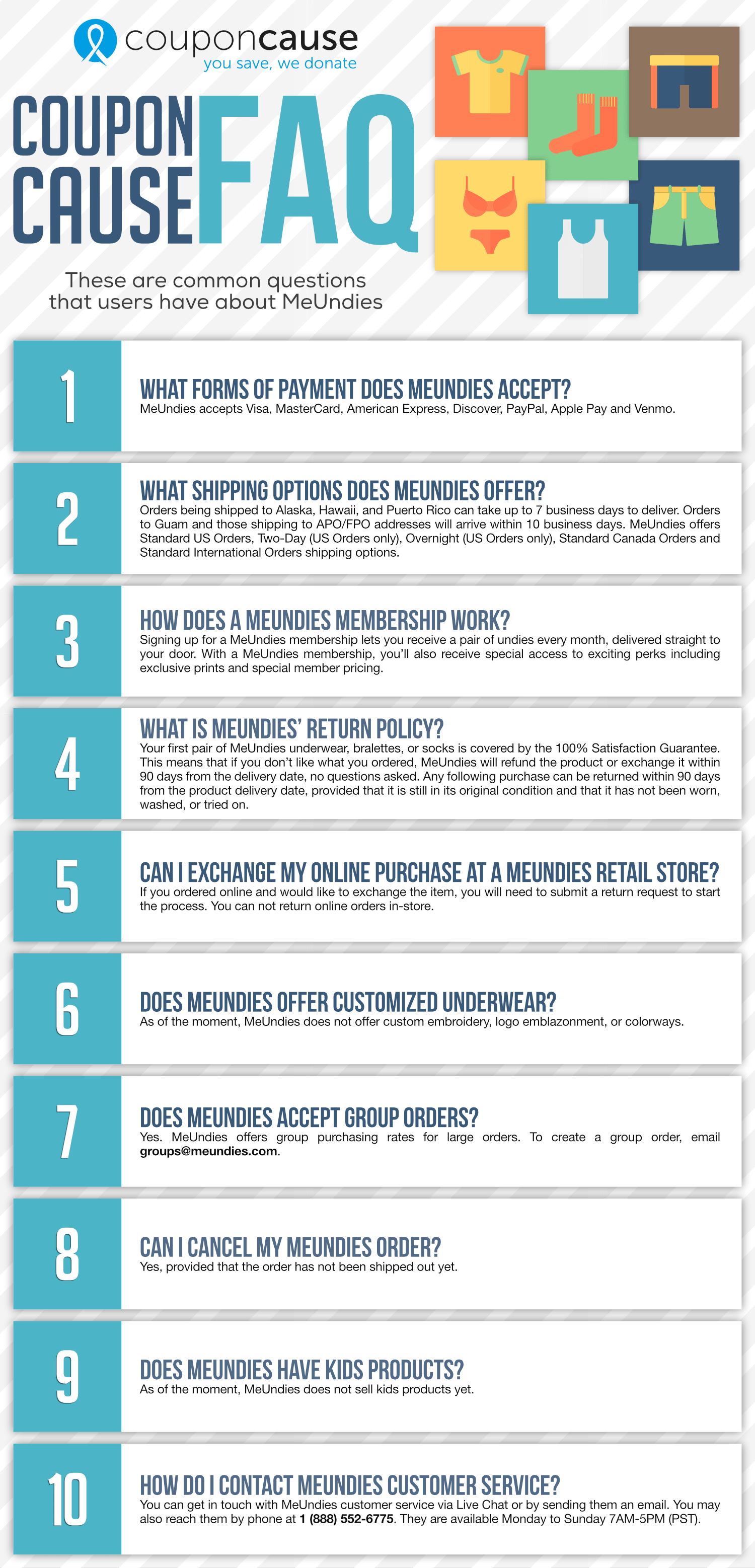 couponcause
you save, we donate

COUPON CAUSE FAQ

These are common questions that users have about MeUndies

1

WHAT FORMS OF PAYMENT DOES MEUNDIES ACCEPT?
MeUndies accepts Visa, MasterCard, American Express, Discover, PayPal, Apple Pay and Venmo.

2

WHAT SHIPPING OPTIONS DOES MEUNDIES OFFER?
Orders being shipped to Alaska, Hawaii, and Puerto Rico can take up to 7 business days to deliver. Orders to Guam and those shipping to APO/FPO addresses will arrive within 10 business days. MeUndies offers Standard US Orders, Two-Day (US Orders only), Overnight (US Orders only), Standard Canada Orders and Standard International Orders shipping options.

3

HOW DOES A MEUNDIES MEMBERSHIP WORK?
Signing up for a MeUndies membership lets you receive a pair of undies every month, delivered straight to your door. With a MeUndies membership, you'll also receive special access to exciting perks including exclusive prints and special member pricing.

4

WHAT IS MEUNDIES' RETURN POLICY?
Your first pair of MeUndies underwear, bralettes, or socks is covered by the 100% Satisfaction Guarantee. This means that if you don't like what you ordered, MeUndies will refund the product or exchange it within 90 days from the delivery date, no questions asked. Any following purchase can be returned within 90 days from the product delivery date, provided that it is still in its original condition and that it has not been worn, washed, or tried on.

5

CAN I EXCHANGE MY ONLINE PURCHASE AT A MEUNDIES RETAIL STORE?
If you ordered online and would like to exchange the item, you will need to submit a return request to start the process. You can not return online orders in-store.

6

DOES MEUNDIES OFFER CUSTOMIZED UNDERWEAR?
As of the moment, MeUndies does not offer custom embroidery, logo emblazonment, or colorways.

7

DOES MEUNDIES ACCEPT GROUP ORDERS?
Yes. MeUndies offers group purchasing rates for large orders. To create a group order, email groups@meundies.com.

8

CAN I CANCEL MY MEUNDIES ORDER?
Yes, provided that the order has not been shipped out yet.

9

DOES MEUNDIES HAVE KIDS PRODUCTS?
As of the moment, MeUndies does not sell kids products yet.

10

HOW DO I CONTACT MEUNDIES CUSTOMER SERVICE?
You can get in touch with MeUndies customer service via Live Chat or by sending them an email. You may also reach them by phone at 1 (888) 552-6775. They are available Monday to Sunday 7AM-5PM (PST).