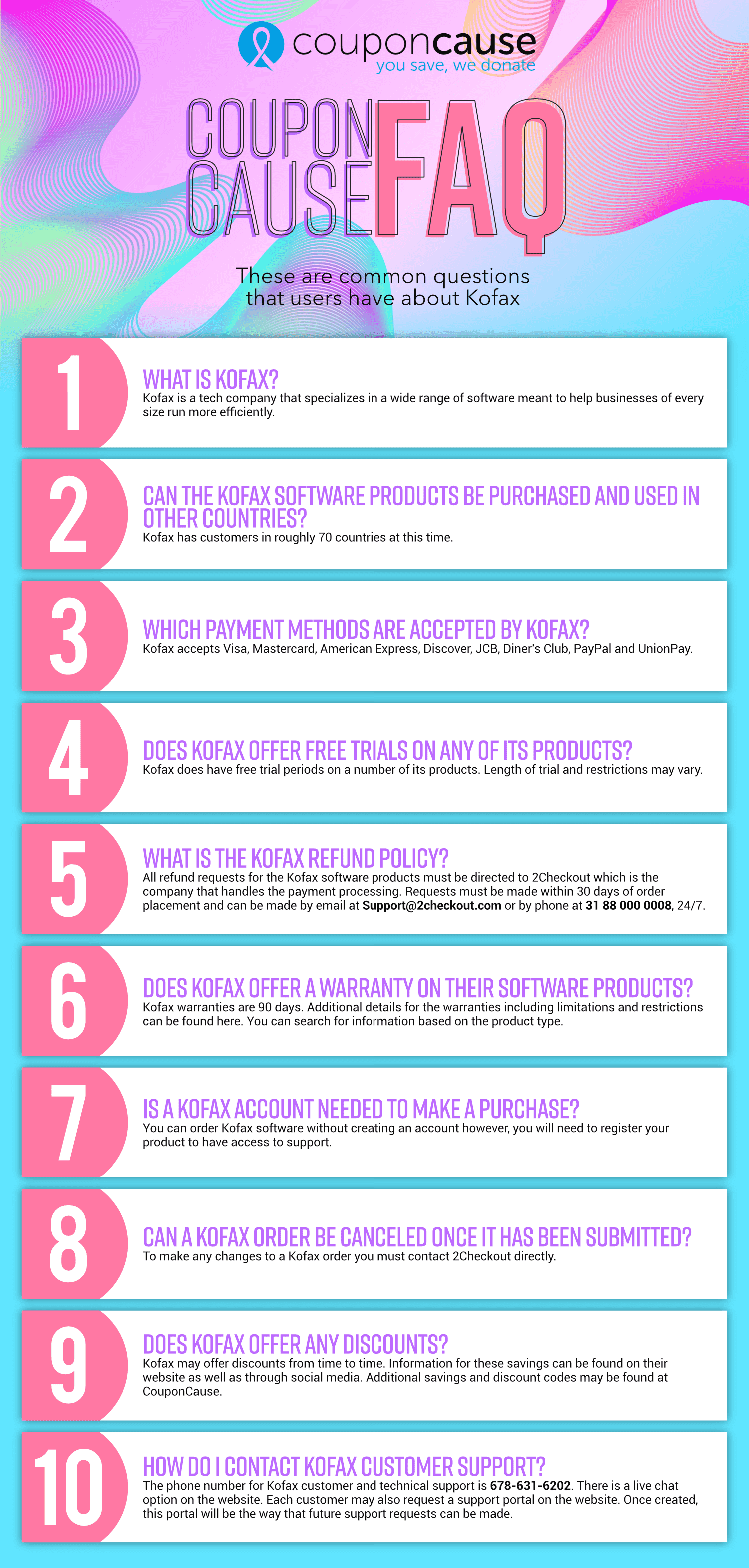 couponcause
you save, we donate

COUPON CAUSE FAQ

These are common questions that users have about Kofax

1

WHAT IS KOFAX?
Kofax is a tech company that specializes in a wide range of software meant to help businesses of every size run more efficiently.

2

CAN THE KOFAX SOFTWARE PRODUCTS BE PURCHASED AND USED IN OTHER COUNTRIES?
Kofax has customers in roughly 70 countries at this time.

3

WHICH PAYMENT METHODS ARE ACCEPTED BY KOFAX?
Kofax accepts Visa, Mastercard, American Express, Discover, JCB, Diner's Club, PayPal and UnionPay.

4

DOES KOFAX OFFER FREE TRIALS ON ANY OF ITS PRODUCTS?
Kofax does have free trial periods on a number of its products. Length of trial and restrictions may vary.

5

WHAT IS THE KOFAX REFUND POLICY?
All refund requests for the Kofax software products must be directed to 2Checkout which is the company that handles the payment processing. Requests must be made within 30 days of order placement and can be made by email at Support@2checkout.com or by phone at 31 88 000 0008, 24/7.

6

DOES KOFAX OFFER A WARRANTY ON THEIR SOFTWARE PRODUCTS?
Kofax warranties are 90 days. Additional details for the warranties including limitations and restrictions can be found here. You can search for information based on the product type.

7

IS A KOFAX ACCOUNT NEEDED TO MAKE A PURCHASE?
You can order Kofax software without creating an account however, you will need to register your product to have access to support.

8

CAN A KOFAX ORDER BE CANCELED ONCE IT HAS BEEN SUBMITTED?
To make any changes to a Kofax order you must contact 2Checkout directly.

9

DOES KOFAX OFFER ANY DISCOUNTS?
Kofax may offer discounts from time to time. Information for these savings can be found on their website as well as through social media. Additional savings and discount codes may be found at CouponCause.

10

HOW DO I CONTACT KOFAX CUSTOMER SUPPORT?
The phone number for Kofax customer and technical support is 678-631-6202. There is a live chat option on the website. Each customer may also request a support portal on the website. Once created, this portal will be the way that future support requests can be made.