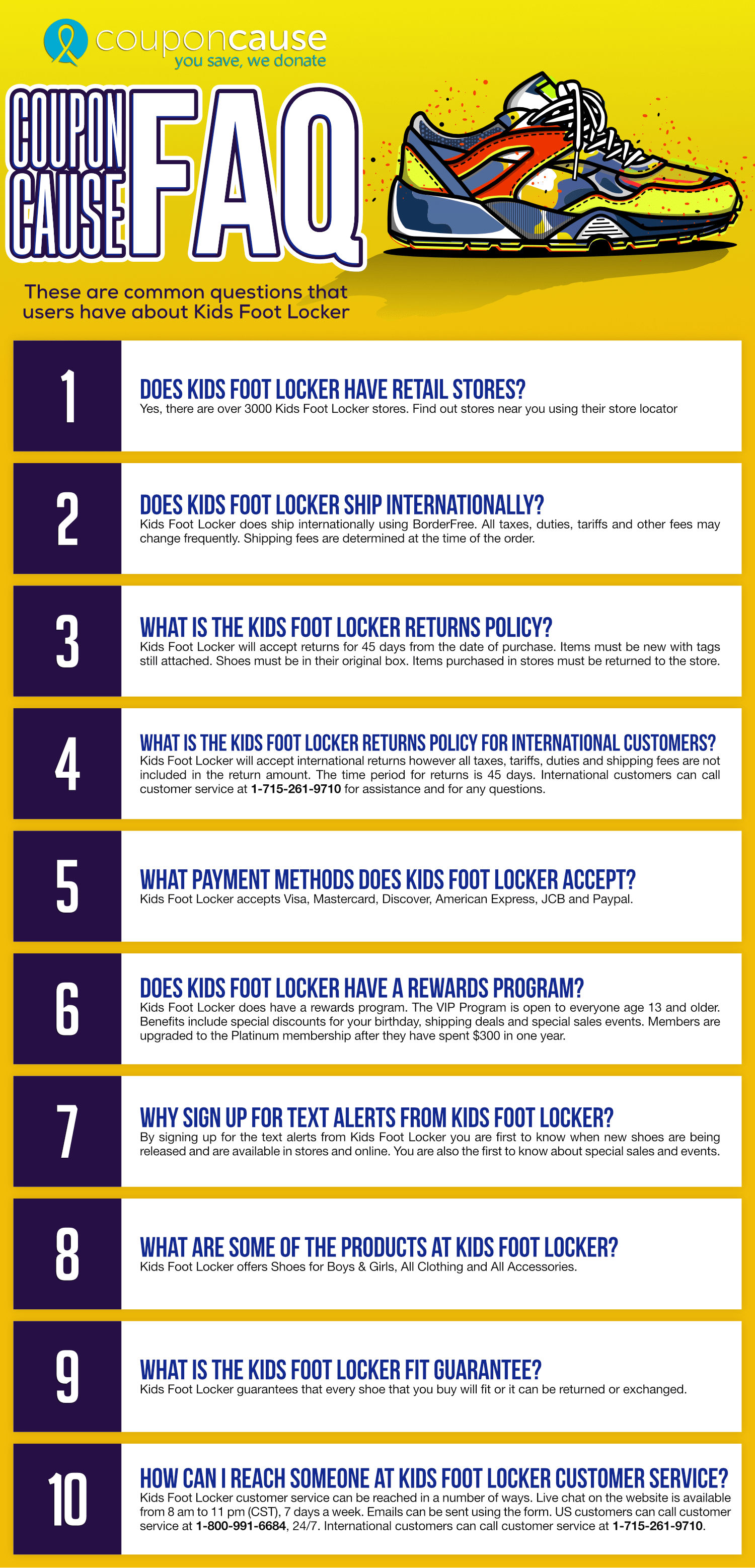 couponcause
you save, we donate

COUPON CAUSE FAQ

These are common questions that users have about Kids Foot Locker

1

DOES KIDS FOOT LOCKER HAVE RETAIL STORES?
Yes, there are over 3000 Kids Foot Locker stores. Find out stores near you using their store locator

2

DOES KIDS FOOT LOCKER SHIP INTERNATIONALLY?
Kids Foot Locker does ship internationally using BorderFree. All taxes, duties, tariffs and other fees may change frequently. Shipping fees are determined at the time of the order.

3

WHAT IS THE KIDS FOOT LOCKER RETURNS POLICY?
Kids Foot Locker will accept returns for 45 days from the date of purchase. Items must be new with tags still attached. Shoes must be in their original box. Items purchased in stores must be returned to the store.

4

WHAT IS THE KIDS FOOT LOCKER RETURNS POLICY FOR INTERNATIONAL CUSTOMERS?
Kids Foot Locker will accept international returns however all taxes, tariffs, duties and shipping fees are not included in the return amount. The time period for returns is 45 days. International customers can call customer service at 1-715-261-9710 for assistance and for any questions.

5

WHAT PAYMENT METHODS DOES KIDS FOOT LOCKER ACCEPT?
Kids Foot Locker accepts Visa, Mastercard, Discover, American Express, JCB and Paypal.

6

DOES KIDS FOOT LOCKER HAVE A REWARDS PROGRAM?
Kids Foot Locker does have a rewards program. The VIP Program is open to everyone age 13 and older. Benefits include special discounts for your birthday, shipping deals and special sales events. Members are upgraded to the Platinum membership after they have spent $300 in one year.

7

WHY SIGN UP FOR TEXT ALERTS FROM KIDS FOOT LOCKER?
By signing up for the text alerts from Kids Foot Locker you are first to know when new shoes are being released and are available in stores and online. You are also the first to know about special sales and events.

8

WHAT ARE SOME OF THE PRODUCTS AT KIDS FOOT LOCKER?
Kids Foot Locker offers Shoes for Boys & Girls, All Clothing and All Accessories.

9

WHAT IS THE KIDS FOOT LOCKER FIT GUARANTEE?
Kids Foot Locker guarantees that every shoe that you buy will fit or it can be returned or exchanged.

10

HOW CAN I REACH SOMEONE AT KIDS FOOT LOCKER CUSTOMER SERVICE?
Kids Foot Locker customer service can be reached in a number of ways. Live chat on the website is available from 8 am to 11 pm (CST), 7 days a week. Emails can be sent using the form. US customers can call customer service at 1-800-991-6684, 24/7. International customers can call customer service at 1-715-261-9710.