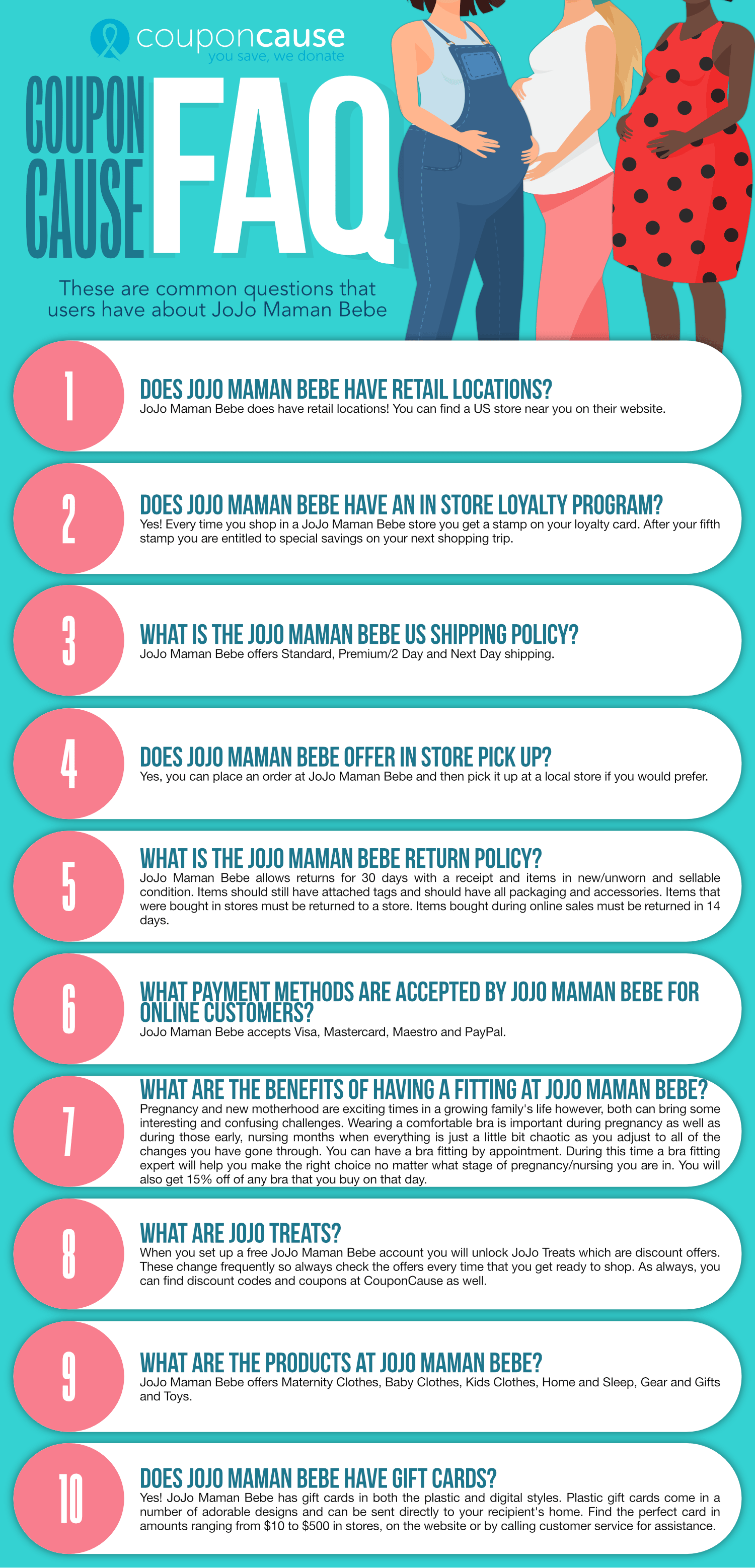 couponcause
you save, we donate

COUPON CAUSE FAQ

These are common questions that users have about JoJo Maman Bebe

1
DOES JOJO MAMAN BEBE HAVE RETAIL LOCATIONS?
JoJo Maman Bebe does have retail locations! You can find a US store near you on their website.

2
DOES JOJO MAMAN BEBE HAVE AN IN STORE LOYALTY PROGRAM?
Yes! Every time you shop in a JoJo Maman Bebe store you get a stamp on your loyalty card. After your fifth stamp you are entitled to special savings on your next shopping trip.

3
WHAT IS THE JOJO MAMAN BEBE US SHIPPING POLICY?
JoJo Maman Bebe offers Standard, Premium/2 Day and Next Day shipping.

4
DOES JOJO MAMAN BEBE OFFER IN STORE PICK UP?
Yes, you can place an order at JoJo Maman Bebe and then pick it up at a local store if you would prefer.

5
WHAT IS THE JOJO MAMAN BEBE RETURN POLICY?
JoJo Maman Bebe allows returns for 30 days with a receipt and items in new/unworn and sellable condition. Items should still have attached tags and should have all packaging and accessories. Items that were bought in stores must be returned to a store. Items bought during online sales must be returned in 14 days.

6
WHAT PAYMENT METHODS ARE ACCEPTED BY JOJO MAMAN BEBE FOR ONLINE CUSTOMERS?
JoJo Maman Bebe accepts Visa, Mastercard, Maestro and PayPal.

7
WHAT ARE THE BENEFITS OF HAVING A FITTING AT JOJO MAMAN BEBE?
Pregnancy and new motherhood are exciting times in a growing family's life however, both can bring some interesting and confusing challenges. Wearing a comfortable bra is important during pregnancy as well as during those early, nursing months when everything is just a little bit chaotic as you adjust to all of the changes you have gone through. You can have a bra fitting by appointment. During this time a bra fitting expert will help you make the right choice no matter what stage of pregnancy/nursing you are in. You will also get 15% off of any bra that you buy on that day.

8
WHAT ARE JOJO TREATS?
When you set up a free JoJo Maman Bebe account you will unlock JoJo Treats which are discount offers. These change frequently so always check the offers every time that you get ready to shop. As always, you can find discount codes and coupons at CouponCause as well.

9
WHAT ARE THE PRODUCTS AT JOJO MAMAN BEBE?
JoJo Maman Bebe offers Maternity Clothes, Baby Clothes, Kids Clothes, Home and Sleep, Gear and Gifts and Toys.

10
DOES JOJO MAMAN BEBE HAVE GIFT CARDS?
Yes! JoJo Maman Bebe has gift cards in both the plastic and digital styles. Plastic gift cards come in a number of adorable designs and can be sent directly to your recipient's home. Find the perfect card in amounts ranging from $10 to $500 in stores, on the website or by calling customer service for assistance.