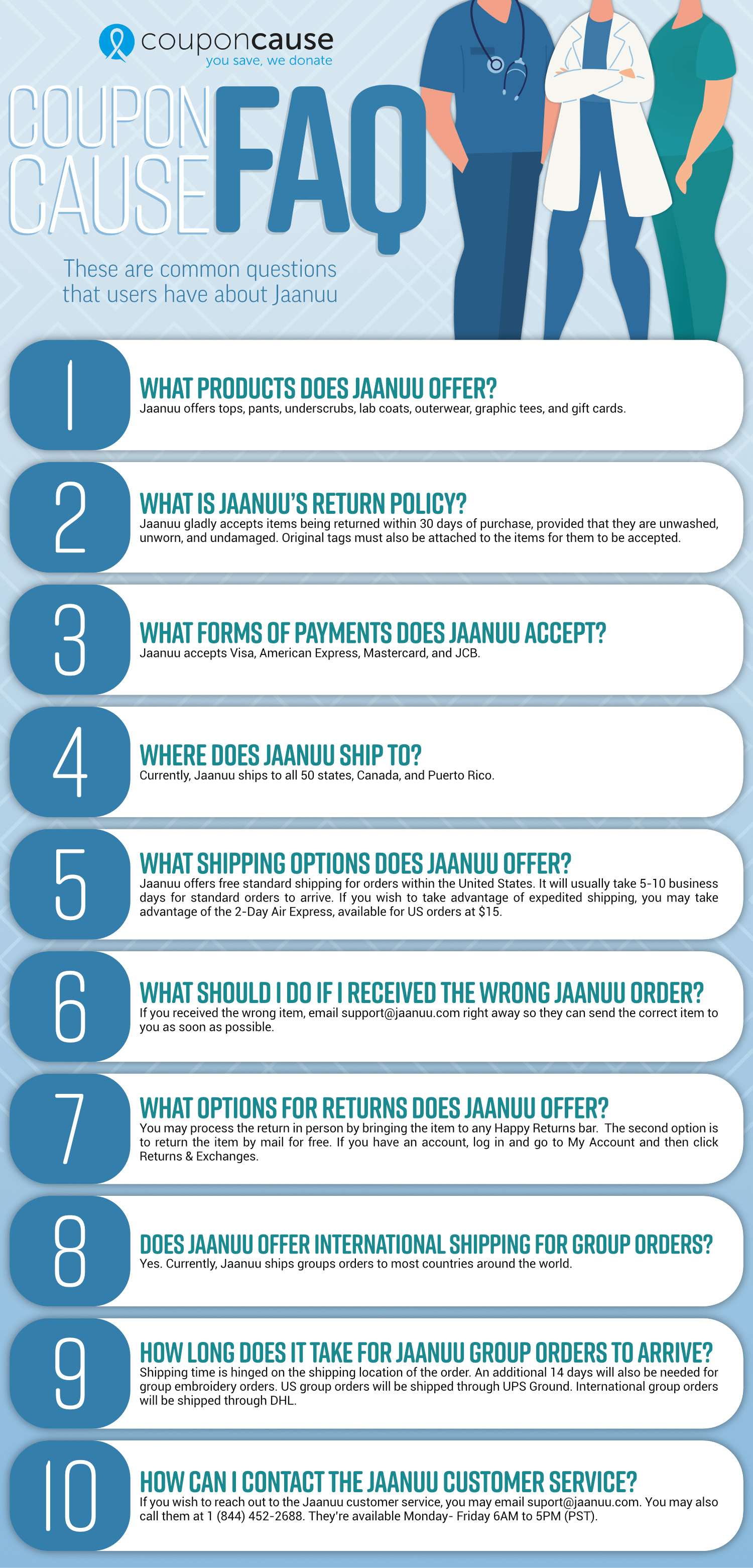 couponcause
you save, we donate

COUPON CAUSE FAQ

These are common questions that users have about Jaanuu

1
WHAT PRODUCTS DOES JAANUU OFFER?
Jaanuu offers tops, pants, underscrubs, lab coats, outerwear, graphic tees, and gift cards.

2
WHAT IS JAANUU'S RETURN POLICY?
Jaanuu gladly accepts items being returned within 30 days of purchase, provided that they are unwashed, unworn, and undamaged. Original tags must also be attached to the items for them to be accepted.

3
WHAT FORMS OF PAYMENTS DOES JAANUU ACCEPT?
Jaanuu accepts Visa, American Express, Mastercard, and JCB.

4
WHERE DOES JAANUU SHIP TO?
Currently, Jaanuu ships to all 50 states, Canada, and Puerto Rico.

5
WHAT SHIPPING OPTIONS DOES JAANUU OFFER?
Jaanuu offers free standard shipping for orders within the United States. It will usually take 5-10 business days for standard orders to arrive. If you wish to take advantage of expedited shipping, you may take advantage of the 2-Day Air Express, available for US orders at $15.

6
WHAT SHOULD I DO IF I RECEIVED THE WRONG JAANUU ORDER?
If you received the wrong item, email support@jaanuu.com right away so they can send the correct item to you as soon as possible.

7
WHAT OPTIONS FOR RETURNS DOES JAANUU OFFER?
You may process the return in person by bringing the item to any Happy Returns bar. The second option is to return the item by mail for free. If you have an account, log in and go to My Account and then click Returns & Exchanges.

8
DOES JAANUU OFFER INTERNATIONAL SHIPPING FOR GROUP ORDERS?
Yes. Currently, Jaanuu ships groups orders to most countries around the world.

9
HOW LONG DOES IT TAKE FOR JAANUU GROUP ORDERS TO ARRIVE?
Shipping time is hinged on the shipping location of the order. An additional 14 days will also be needed for group embroidery orders. US group orders will be shipped through UPS Ground. International group orders will be shipped through DHL.

10
HOW CAN I CONTACT THE JAANUU CUSTOMER SERVICE?
If you wish to reach out to the Jaanuu customer service, you may email suport@jaanuu.com. You may also call them at 1 (844) 452-2688. They're available Monday- Friday 6AM to 5PM (PST).