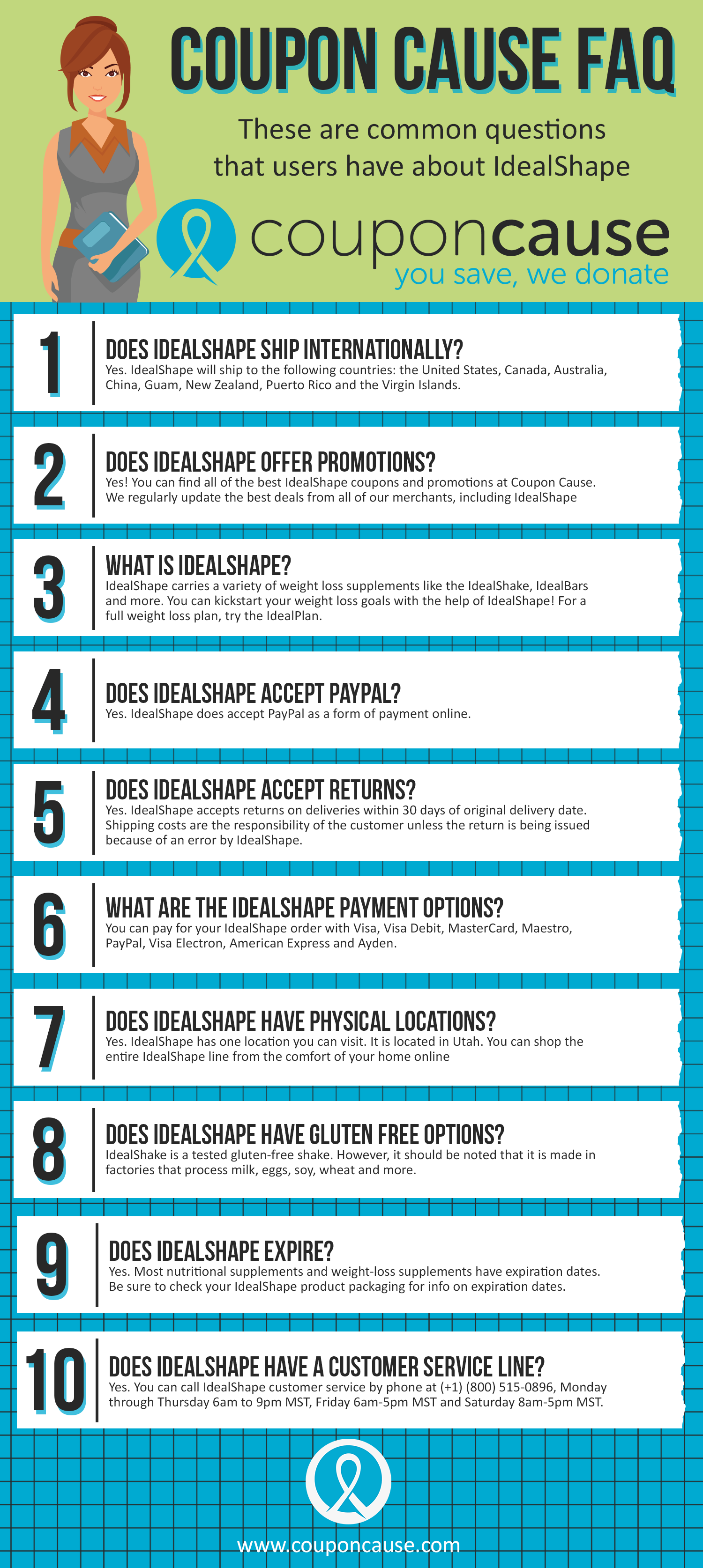 COUPON CAUSE FAQ

These are common questions that users have about IdealShape

couponcause
you save, we donate

1
DOES IDEALSHAPE SHIP INTERNATIONALLY?
Yes. IdealShape will ship to the following countries: the United States, Canada, Australia, China, Guam, New Zealand, Puerto Rico and the Virgin Islands.

2
DOES IDEALSHAPE OFFER PROMOTIONS?
Yes! You can find all of the best IdealShape coupons and promotions at Coupon Cause. We regularly update the best deals from all of our merchants, including IdealShape

3
WHAT IS IDEALSHAPE?
IdealShape carries a variety of weight loss supplements like the IdealShake, IdealBars and more. You can kickstart your weight loss goals with the help of IdealShape! For a full weight loss plan, try the IdealPlan.

4
DOES IDEALSHAPE ACCEPT PAYPAL?
Yes. IdealShape does accept PayPal as a form of payment online.

5
DOES IDEALSHAPE ACCEPT RETURNS?
Yes. IdealShape accepts returns on deliveries within 30 days of original delivery date. Shipping costs are the responsibility of the customer unless the return is being issued because of an error by IdealShape.

6
WHAT ARE THE IDEALSHAPE PAYMENT OPTIONS?
You can pay for your IdealShape order with Visa, Visa Debit, MasterCard, Maestro, PayPal, Visa Electron, American Express and Ayden.

7
DOES IDEALSHAPE HAVE PHYSICAL LOCATIONS?
Yes. IdealShape has one location you can visit. It is located in Utah. You can shop the entire IdealShape line from the comfort of your home online

8
DOES IDEALSHAPE HAVE GLUTEN FREE OPTIONS?
IdealShake is a tested gluten-free shake. However, it should be noted that it is made in factories that process milk, eggs, soy, wheat and more.

9
DOES IDEALSHAPE EXPIRE?
Yes. Most nutritional supplements and weight-loss supplements have expiration dates. Be sure to check your IdealShape product packaging for info on expiration dates.

10
DOES IDEALSHAPE HAVE A CUSTOMER SERVICE LINE?
Yes. You can call IdealShape customer service by phone at (+1) (800) 515-0896, Monday through Thursday 6am to 9pm MST, Friday 6am-5pm MST and Saturday 8am-5pm MST.

www.couponcause.com