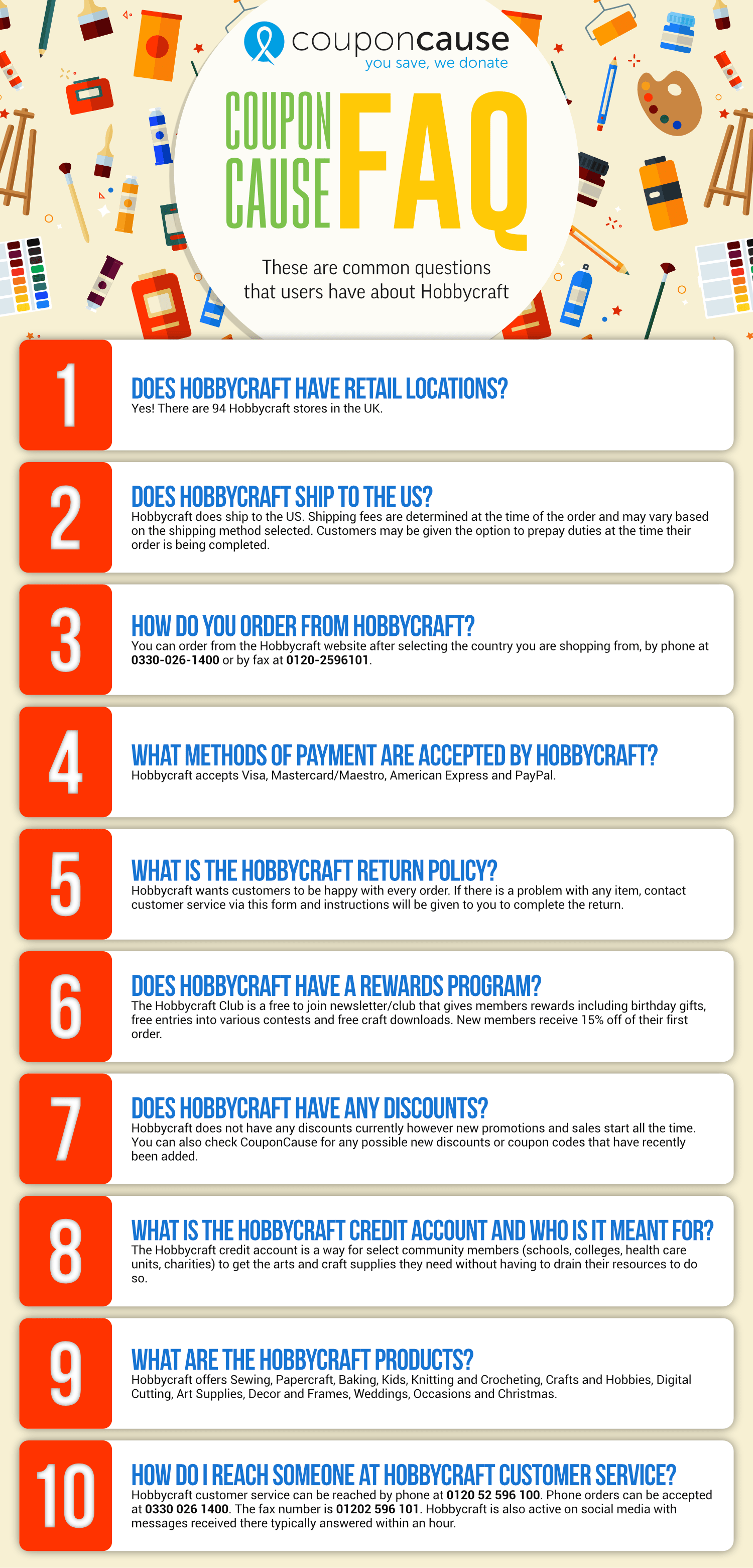 couponcause
you save, we donate

COUPON CAUSE FAQ

These are common questions that users have about Hobbycraft

1
DOES HOBBYCRAFT HAVE RETAIL LOCATIONS?
Yes! There are 94 Hobbycraft stores in the UK.

2
DOES HOBBYCRAFT SHIP TO THE US?
Hobbycraft does ship to the US. Shipping fees are determined at the time of the order and may vary based on the shipping method selected. Customers may be given the option to prepay duties at the time their order is being completed.

3
HOW DO YOU ORDER FROM HOBBYCRAFT?
You can order from the Hobbycraft website after selecting the country you are shopping from, by phone at 0330-026-1400 or by fax at 0120-2596101.

4
WHAT METHODS OF PAYMENT ARE ACCEPTED BY HOBBYCRAFT?
Hobbycraft accepts Visa, Mastercard/Maestro, American Express and PayPal.

5
WHAT IS THE HOBBYCRAFT RETURN POLICY?
Hobbycraft wants customers to be happy with every order. If there is a problem with any item, contact customer service via this form and instructions will be given to you to complete the return.

6
DOES HOBBYCRAFT HAVE A REWARDS PROGRAM?
The Hobbycraft Club is a free to join newsletter/club that gives members rewards including birthday gifts, free entries into various contests and free craft downloads. New members receive 15% off of their first order.

7
DOES HOBBYCRAFT HAVE ANY DISCOUNTS?
Hobbycraft does not have any discounts currently however new promotions and sales start all the time. You can also check CouponCause for any possible new discounts or coupon codes that have recently been added.

8
WHAT IS THE HOBBYCRAFT CREDIT ACCOUNT AND WHO IS IT MEANT FOR?
The Hobbycraft credit account is a way for select community members (schools, colleges, health care units, charities) to get the arts and craft supplies they need without having to drain their resources to do so.

9
WHAT ARE THE HOBBYCRAFT PRODUCTS?
Hobbycraft offers Sewing, Papercraft, Baking, Kids, Knitting and Crocheting, Crafts and Hobbies, Digital Cutting, Art Supplies, Decor and Frames, Weddings, Occasions and Christmas.

10
HOW DO I REACH SOMEONE AT HOBBYCRAFT CUSTOMER SERVICE?
Hobbycraft customer service can be reached by phone at 0120 52 596 100. Phone orders can be accepted at 0330 026 1400. The fax number is 01202 596 101. Hobbycraft is also active on social media with messages received there typically answered within an hour.