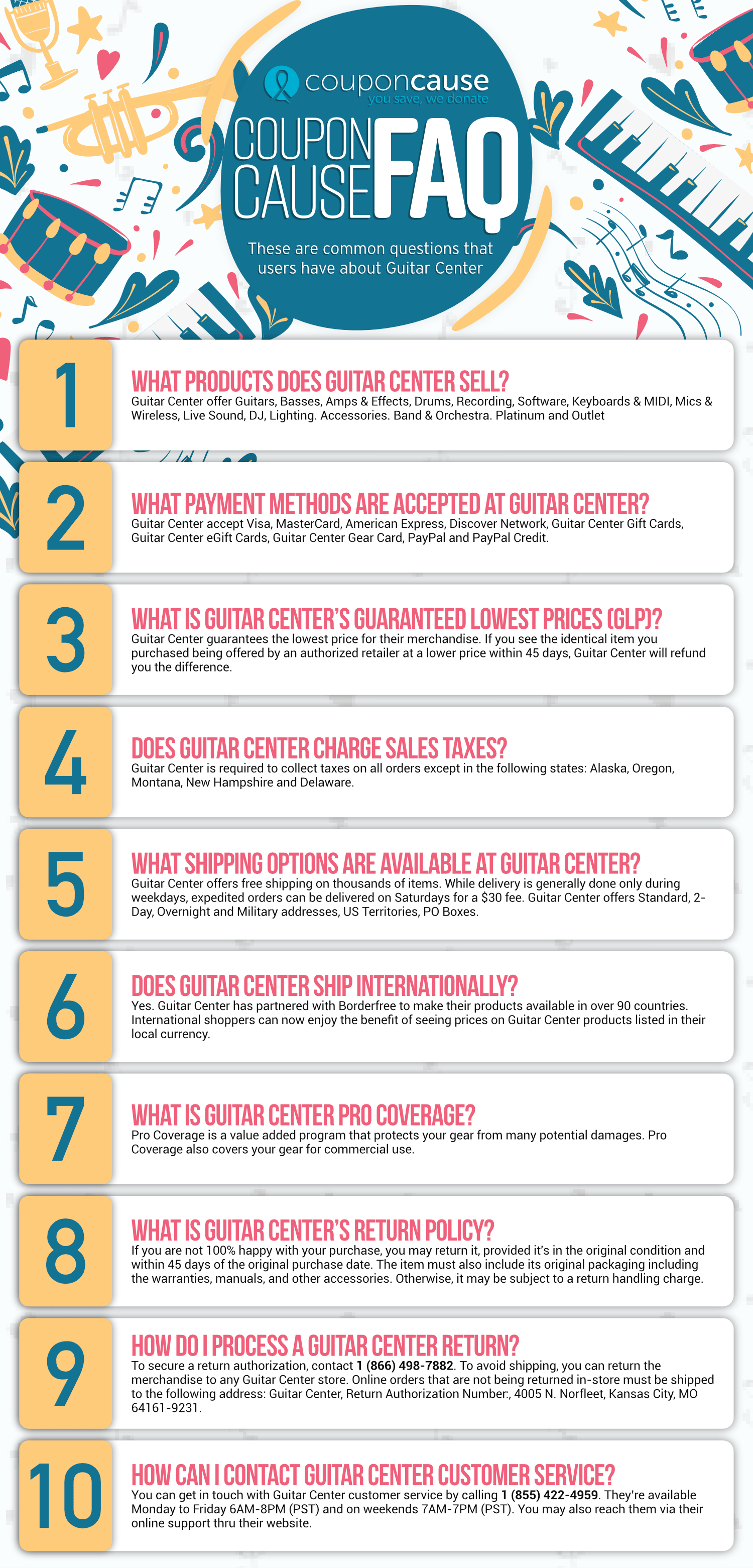 couponcause
you save, we donate

COUPON CAUSE FAQ

These are common questions that users have about Guitar Center

1
WHAT PRODUCTS DOES GUITAR CENTER SELL?
Guitar Center offer Guitars, Basses, Amps & Effects, Drums, Recording, Software, Keyboards & MIDI, Mics & Wireless, Live Sound, DJ, Lighting. Accessories. Band & Orchestra. Platinum and Outlet

2
WHAT PAYMENT METHODS ARE ACCEPTED AT GUITAR CENTER?
Guitar Center accept Visa, MasterCard, American Express, Discover Network, Guitar Center Gift Cards, Guitar Center eGift Cards, Guitar Center Gear Card, PayPal and PayPal Credit.

3
WHAT IS GUITAR CENTER'S GUARANTEED LOWEST PRICES (GLP)?
Guitar Center guarantees the lowest price for their merchandise. If you see the identical item you purchased being offered by an authorized retailer at a lower price within 45 days, Guitar Center will refund you the difference.

4
DOES GUITAR CENTER CHARGE SALES TAXES?
Guitar Center is required to collect taxes on all orders except in the following states: Alaska, Oregon, Montana, New Hampshire and Delaware.

5
WHAT SHIPPING OPTIONS ARE AVAILABLE AT GUITAR CENTER?
Guitar Center offers free shipping on thousands of items. While delivery is generally done only during weekdays, expedited orders can be delivered on Saturdays for a $30 fee. Guitar Center offers Standard, 2-Day, Overnight and Military addresses, US Territories, PO Boxes.

6
DOES GUITAR CENTER SHIP INTERNATIONALLY?
Yes. Guitar Center has partnered with Borderfree to make their products available in over 90 countries. International shoppers can now enjoy the benefit of seeing prices on Guitar Center products listed in their local currency.

7
WHAT IS GUITAR CENTER PRO COVERAGE?
Pro Coverage is a value added program that protects your gear from many potential damages. Pro Coverage also covers your gear for commercial use.

8
WHAT IS GUITAR CENTER'S RETURN POLICY?
If you are not 100% happy with your purchase, you may return it, provided it's in the original condition and within 45 days of the original purchase date. The item must also include its original packaging including the warranties, manuals, and other accessories. Otherwise, it may be subject to a return handling charge.

9
HOW DO I PROCESS A GUITAR CENTER RETURN?
To secure a return authorization, contact 1 (866) 498-7882. To avoid shipping, you can return the merchandise to any Guitar Center store. Online orders that are not being returned in-store must be shipped to the following address: Guitar Center, Return Authorization Number:, 4005 N. Norfleet, Kansas City, MO 64161-9231.

10
HOW CAN I CONTACT GUITAR CENTER CUSTOMER SERVICE?
You can get in touch with Guitar Center customer service by calling 1 (855) 422-4959. They're available Monday to Friday 6AM-8PM (PST) and on weekends 7AM-7PM (PST). You may also reach them via their online support thru their website.