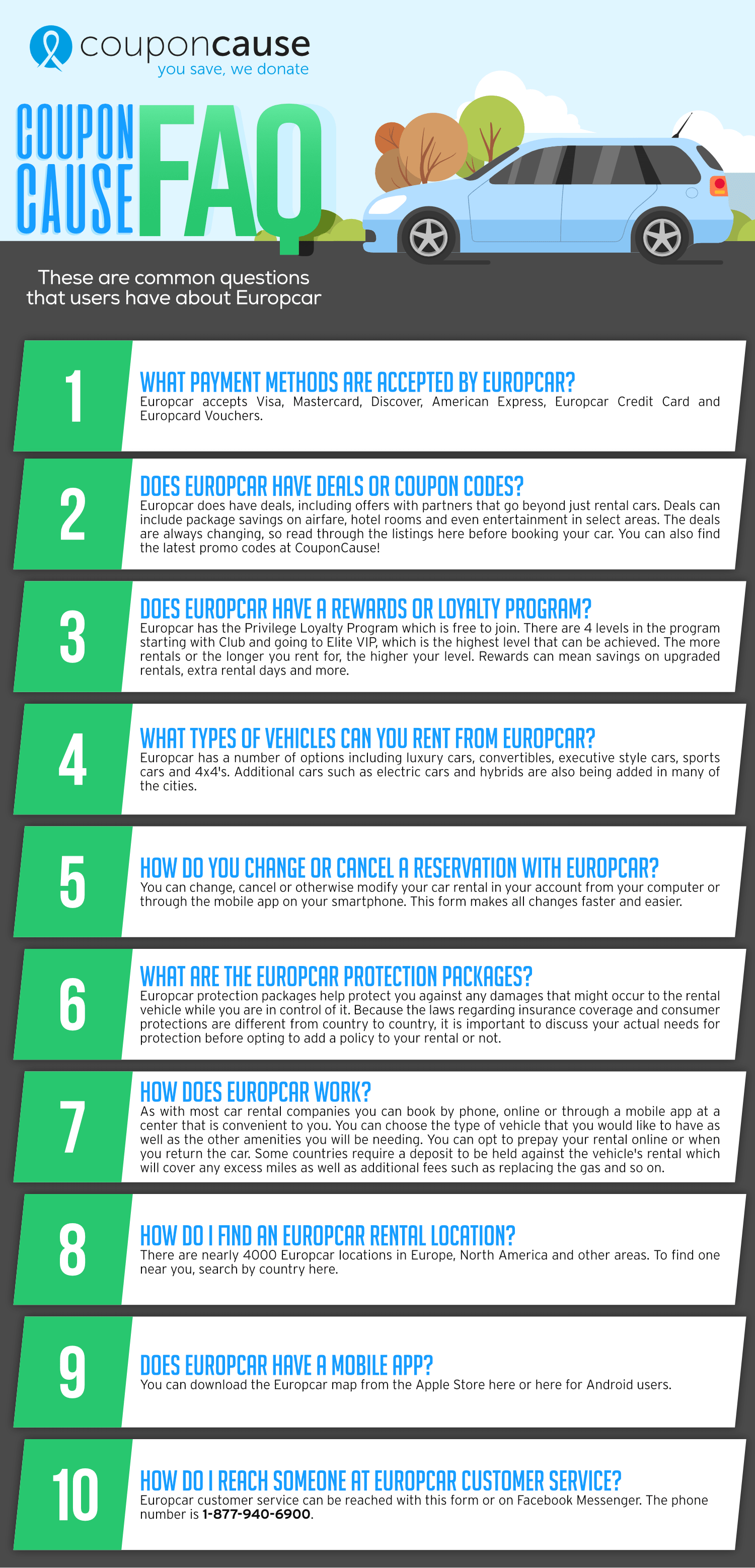 couponcause
you save, we donate

COUPON CAUSE FAQ

These are common questions that users have about Europcar

1

WHAT PAYMENT METHODS ARE ACCEPTED BY EUROPCAR?
Europcar accepts Visa, Mastercard, Discover, American Express, Europcar Credit Card and Europcard Vouchers.

2

DOES EUROPCAR HAVE DEALS OR COUPON CODES?
Europcar does have deals, including offers with partners that go beyond just rental cars. Deals can include package savings on airfare, hotel rooms and even entertainment in select areas. The deals are always changing, so read through the listings here before booking your car. You can also find the latest promo codes at CouponCause!

3

DOES EUROPCAR HAVE A REWARDS OR LOYALTY PROGRAM?
Europcar has the Privilege Loyalty Program which is free to join. There are 4 levels in the program starting with Club and going to Elite VIP, which is the highest level that can be achieved. The more rentals or the longer you rent for, the higher your level. Rewards can mean savings on upgraded rentals, extra rental days and more.

4

WHAT TYPES OF VEHICLES CAN YOU RENT FROM EUROPCAR?
Europcar has a number of options including luxury cars, convertibles, executive style cars, sports cars and 4x4's. Additional cars such as electric cars and hybrids are also being added in many of the cities.

5

HOW DO YOU CHANGE OR CANCEL A RESERVATION WITH EUROPCAR?
You can change, cancel or otherwise modify your car rental in your account from your computer or through the mobile app on your smartphone. This form makes all changes faster and easier.

6

WHAT ARE THE EUROPCAR PROTECTION PACKAGES?
Europcar protection packages help protect you against any damages that might occur to the rental vehicle while you are in control of it. Because the laws regarding insurance coverage and consumer protections are different from country to country, it is important to discuss your actual needs for protection before opting to add a policy to your rental or not.

7

HOW DOES EUROPCAR WORK?
As with most car rental companies you can book by phone, online or through a mobile app at a center that is convenient to you. You can choose the type of vehicle that you would like to have as well as the other amenities you will be needing. You can opt to prepay your rental online or when you return the car. Some countries require a deposit to be held against the vehicle's rental which will cover any excess miles as well as additional fees such as replacing the gas and so on.

8

HOW DO I FIND AN EUROPCAR RENTAL LOCATION?
There are nearly 4000 Europcar locations in Europe, North America and other areas. To find one near you, search by country here.

9

DOES EUROPCAR HAVE A MOBILE APP?
You can download the Europcar map from the Apple Store here or here for Android users.

10

HOW DO I REACH SOMEONE AT EUROPCAR CUSTOMER SERVICE?
Europcar customer service can be reached with this form or on Facebook Messenger. The phone number is 1-877-940-6900.