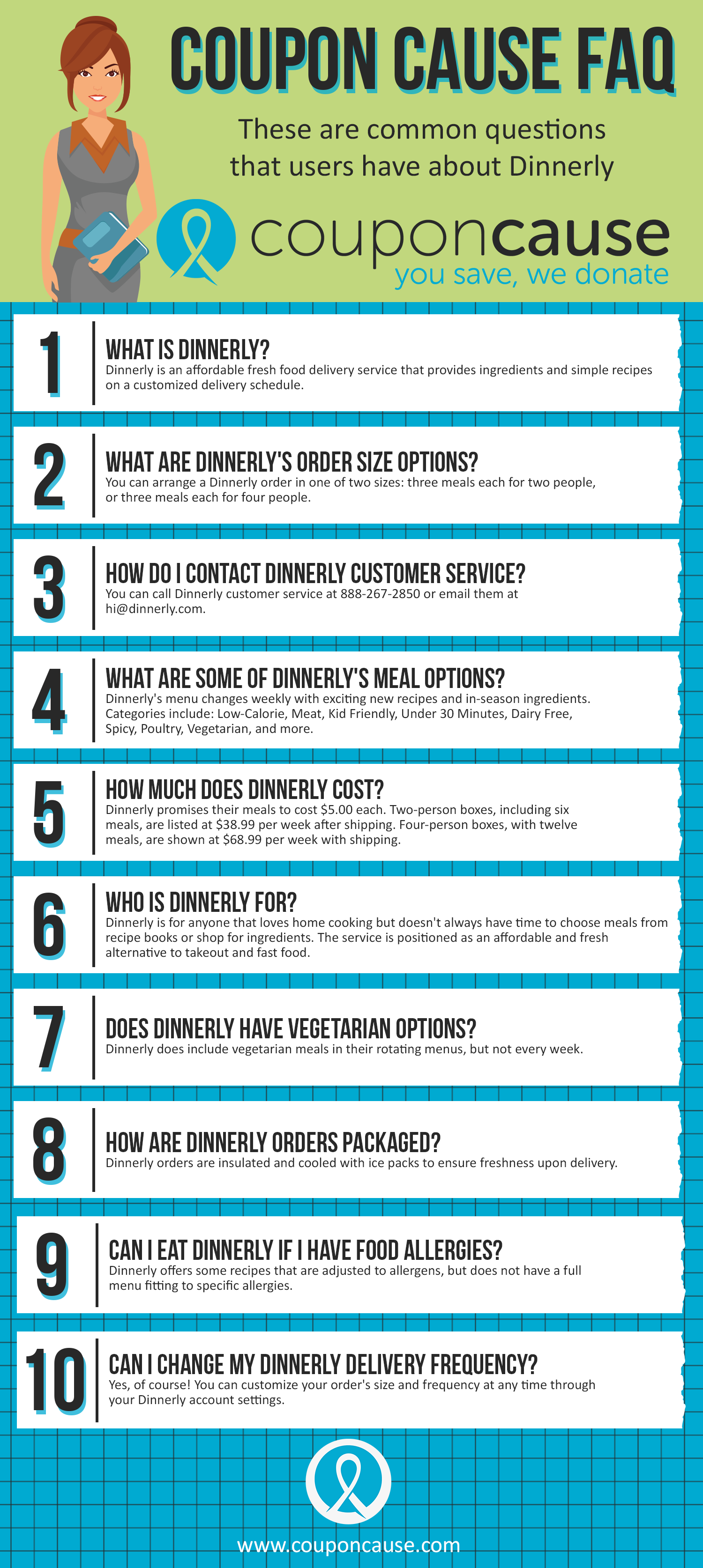 COUPON CAUSE FAQ

These are common questions that users have about Dinnerly

couponcause
you save, we donate

1
WHAT IS DINNERLY?
Dinnerly is an affordable fresh food delivery service that provides ingredients and simple recipes on a customized delivery schedule.

2
WHAT ARE DINNERLY'S ORDER SIZE OPTIONS?
You can arrange a Dinnerly order in one of two sizes: three meals each for two people, or three meals each for four people.

3
HOW DO I CONTACT DINNERLY CUSTOMER SERVICE?
You can call Dinnerly customer service at 888-267-2850 or email them at hi@dinnerly.com.

4
WHAT ARE SOME OF DINNERLY'S MEAL OPTIONS?
Dinnerly's menu changes weekly with exciting new recipes and in-season ingredients. Categories include: Low-Calorie, Meat, Kid Friendly, Under 30 Minutes, Dairy Free, Spicy, Poultry, Vegetarian, and more.

5
HOW MUCH DOES DINNERLY COST?
Dinnerly promises their meals to cost $5.00 each. Two-person boxes, including six meals, are listed at $38.99 per week after shipping. Four-person boxes, with twelve meals, are shown at $68.99 per week with shipping.

6
WHO IS DINNERLY FOR?
Dinnerly is for anyone that loves home cooking but doesn't always have time to choose meals from recipe books or shop for ingredients. The service is positioned as an affordable and fresh alternative to takeout and fast food.

7
DOES DINNERLY HAVE VEGETARIAN OPTIONS?
Dinnerly does include vegetarian meals in their rotating menus, but not every week.

8
HOW ARE DINNERLY ORDERS PACKAGED?
Dinnerly orders are insulated and cooled with ice packs to ensure freshness upon delivery.

9
CAN I EAT DINNERLY IF I HAVE FOOD ALLERGIES?
Dinnerly offers some recipes that are adjusted to allergens, but does not have a full menu fitting to specific allergies.

10
CAN I CHANGE MY DINNERLY DELIVERY FREQUENCY?
Yes, of course! You can customize your order's size and frequency at any time through your Dinnerly account settings.

www.couponcause.com