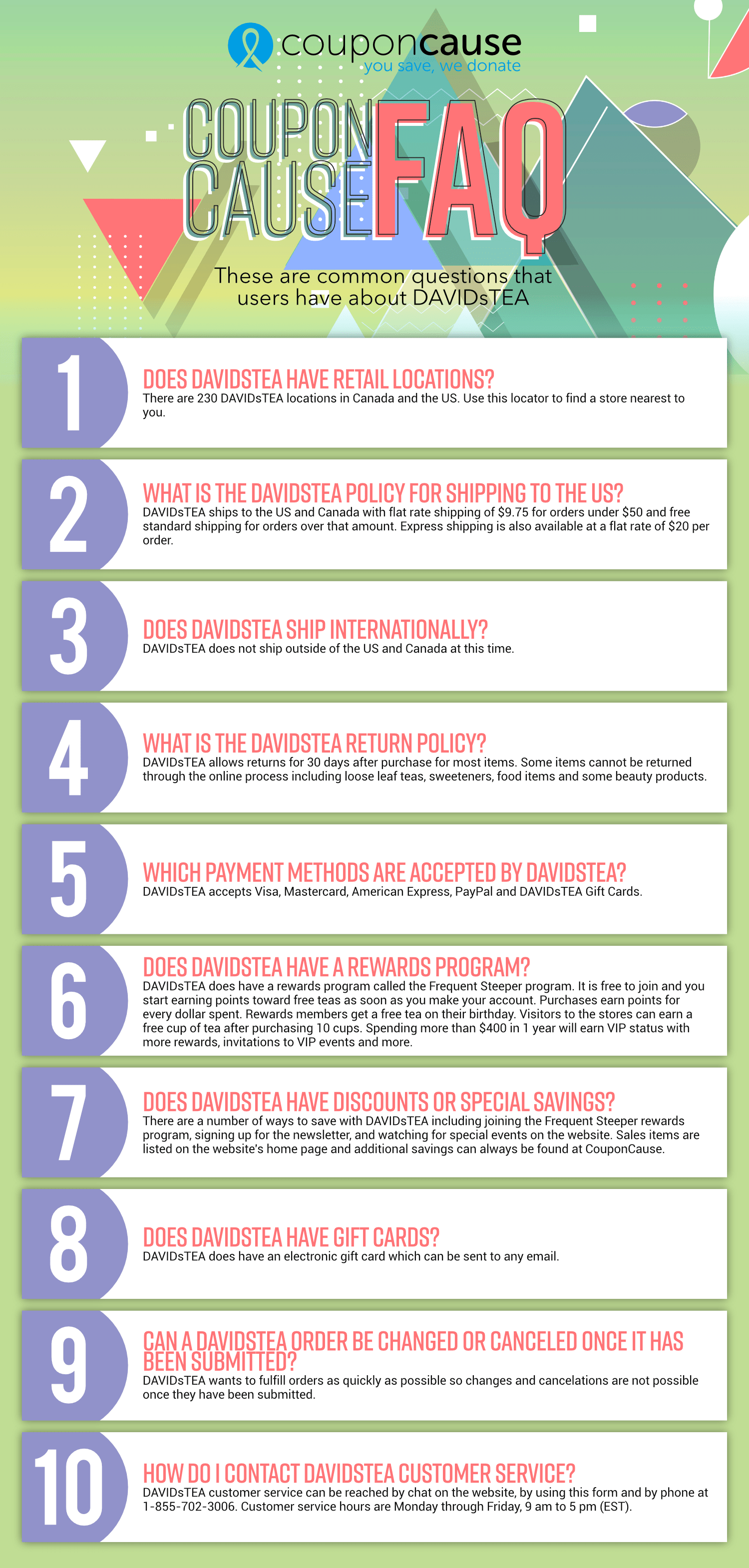 couponcause
you save, we donate

COUPON CAUSE FAQ

These are common questions that users have about DAVIDsTEA

1
DOES DAVIDSTEA HAVE RETAIL LOCATIONS?
There are 230 DAVIDsTEA locations in Canada and the US. Use this locator to find a store nearest to you.

2
WHAT IS THE DAVIDSTEA POLICY FOR SHIPPING TO THE US?
DAVIDsTEA ships to the US and Canada with flat rate shipping of $9.75 for orders under $50 and free standard shipping for orders over that amount. Express shipping is also available at a flat rate of $20 per order.

3
DOES DAVIDSTEA SHIP INTERNATIONALLY?
DAVIDsTEA does not ship outside of the US and Canada at this time.

4
WHAT IS THE DAVIDSTEA RETURN POLICY?
DAVIDsTEA allows returns for 30 days after purchase for most items. Some items cannot be returned through the online process including loose leaf teas, sweeteners, food items and some beauty products.

5
WHICH PAYMENT METHODS ARE ACCEPTED BY DAVIDSTEA?
DAVIDsTEA accepts Visa, Mastercard, American Express, PayPal and DAVIDsTEA Gift Cards.

6
DOES DAVIDSTEA HAVE A REWARDS PROGRAM?
DAVIDsTEA does have a rewards program called the Frequent Steeper program. It is free to join and you start earning points toward free teas as soon as you make your account. Purchases earn points for every dollar spent. Rewards members get a free tea on their birthday. Visitors to the stores can earn a free cup of tea after purchasing 10 cups. Spending more than $400 in 1 year will earn VIP status with more rewards, invitations to VIP events and more.

7
DOES DAVIDSTEA HAVE DISCOUNTS OR SPECIAL SAVINGS?
There are a number of ways to save with DAVIDsTEA including joining the Frequent Steeper rewards program, signing up for the newsletter, and watching for special events on the website. Sales items are listed on the website's home page and additional savings can always be found at CouponCause.

8
DOES DAVIDSTEA HAVE GIFT CARDS?
DAVIDsTEA does have an electronic gift card which can be sent to any email.

9
CAN A DAVIDSTEA ORDER BE CHANGED OR CANCELED ONCE IT HAS BEEN SUBMITTED?
DAVIDsTEA wants to fulfill orders as quickly as possible so changes and cancelations are not possible once they have been submitted.

10
HOW DO I CONTACT DAVIDSTEA CUSTOMER SERVICE?
DAVIDsTEA customer service can be reached by chat on the website, by using this form and by phone at 1-855-702-3006. Customer service hours are Monday through Friday, 9 am to 5 pm (EST).