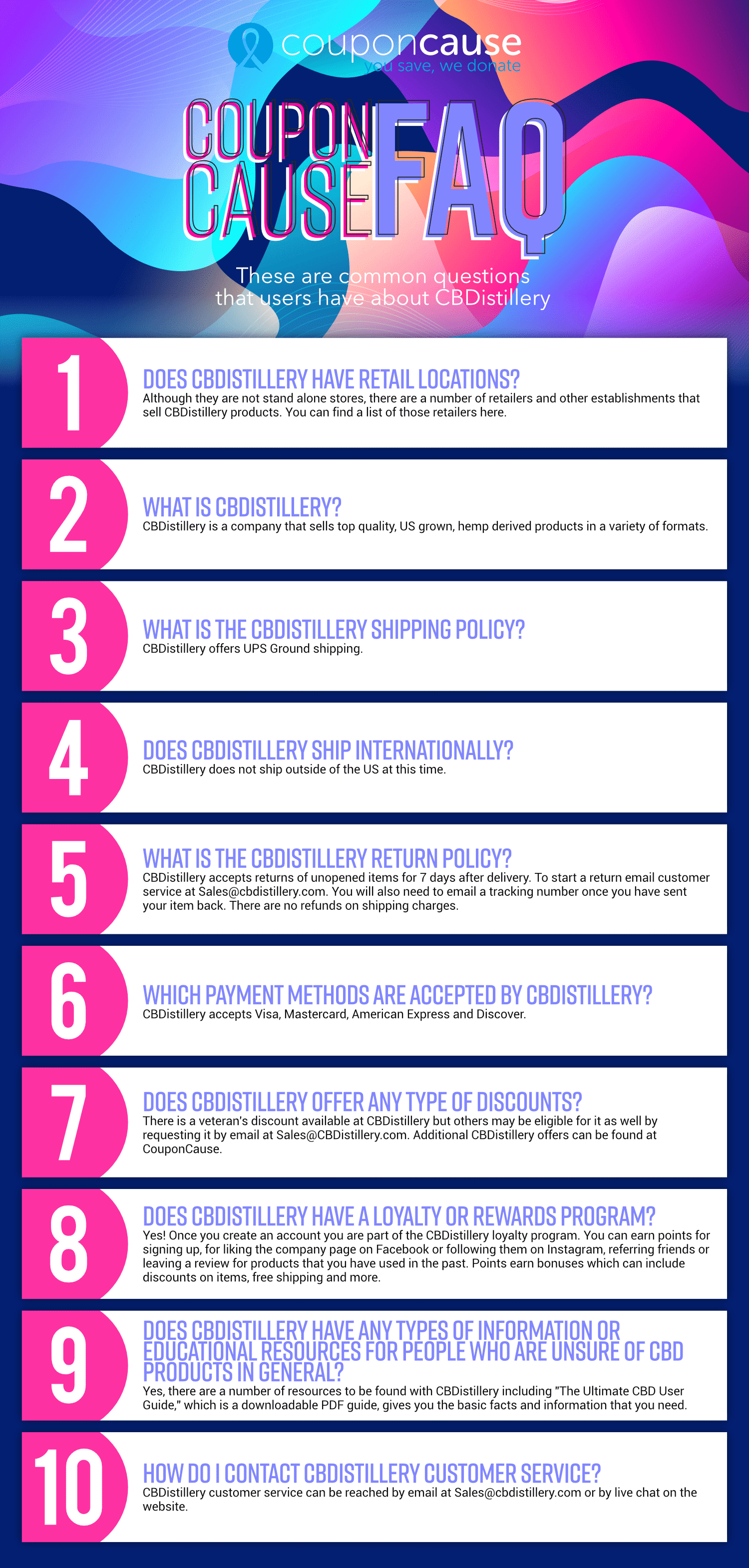 couponcause
you save, we donate

COUPON CAUSE FAQ

These are common questions that users have about CBDistillery

1
DOES CBDISTILLERY HAVE RETAIL LOCATIONS?
Although they are not stand alone stores, there are a number of retailers and other establishments that sell CBDistillery products. You can find a list of those retailers here.

2
WHAT IS CBDISTILLERY?
CBDistillery is a company that sells top quality, US grown, hemp derived products in a variety of formats.

3
WHAT IS THE CBDISTILLERY SHIPPING POLICY?
CBDistillery offers UPS Ground shipping.

4
DOES CBDISTILLERY SHIP INTERNATIONALLY?
CBDistillery does not ship outside of the US at this time.

5
WHAT IS THE CBDISTILLERY RETURN POLICY?
CBDistillery accepts returns of unopened items for 7 days after delivery. To start a return email customer service at Sales@cbdistillery.com. You will also need to email a tracking number once you have sent your item back. There are no refunds on shipping charges.

6
WHICH PAYMENT METHODS ARE ACCEPTED BY CBDISTILLERY?
CBDistillery accepts Visa, Mastercard, American Express and Discover.

7
DOES CBDISTILLERY OFFER ANY TYPE OF DISCOUNTS?
There is a veteran's discount available at CBDistillery but others may be eligible for it as well by requesting it by email at Sales@CBDistillery.com. Additional CBDistillery offers can be found at CouponCause.

8
DOES CBDISTILLERY HAVE A LOYALTY OR REWARDS PROGRAM?
Yes! Once you create an account you are part of the CBDistillery loyalty program. You can earn points for signing up, for liking the company page on Facebook or following them on Instagram, referring friends or leaving a review for products that you have used in the past. Points earn bonuses which can include discounts on items, free shipping and more.

9
DOES CBDISTILLERY HAVE ANY TYPES OF INFORMATION OR EDUCATIONAL RESOURCES FOR PEOPLE WHO ARE UNSURE OF CBD PRODUCTS IN GENERAL?
Yes, there are a number of resources to be found with CBDistillery including "The Ultimate CBD User Guide," which is a downloadable PDF guide, gives you the basic facts and information that you need.

10
HOW DO I CONTACT CBDISTILLERY CUSTOMER SERVICE?
CBDistillery customer service can be reached by email at Sales@cbdistillery.com or by live chat on the website.