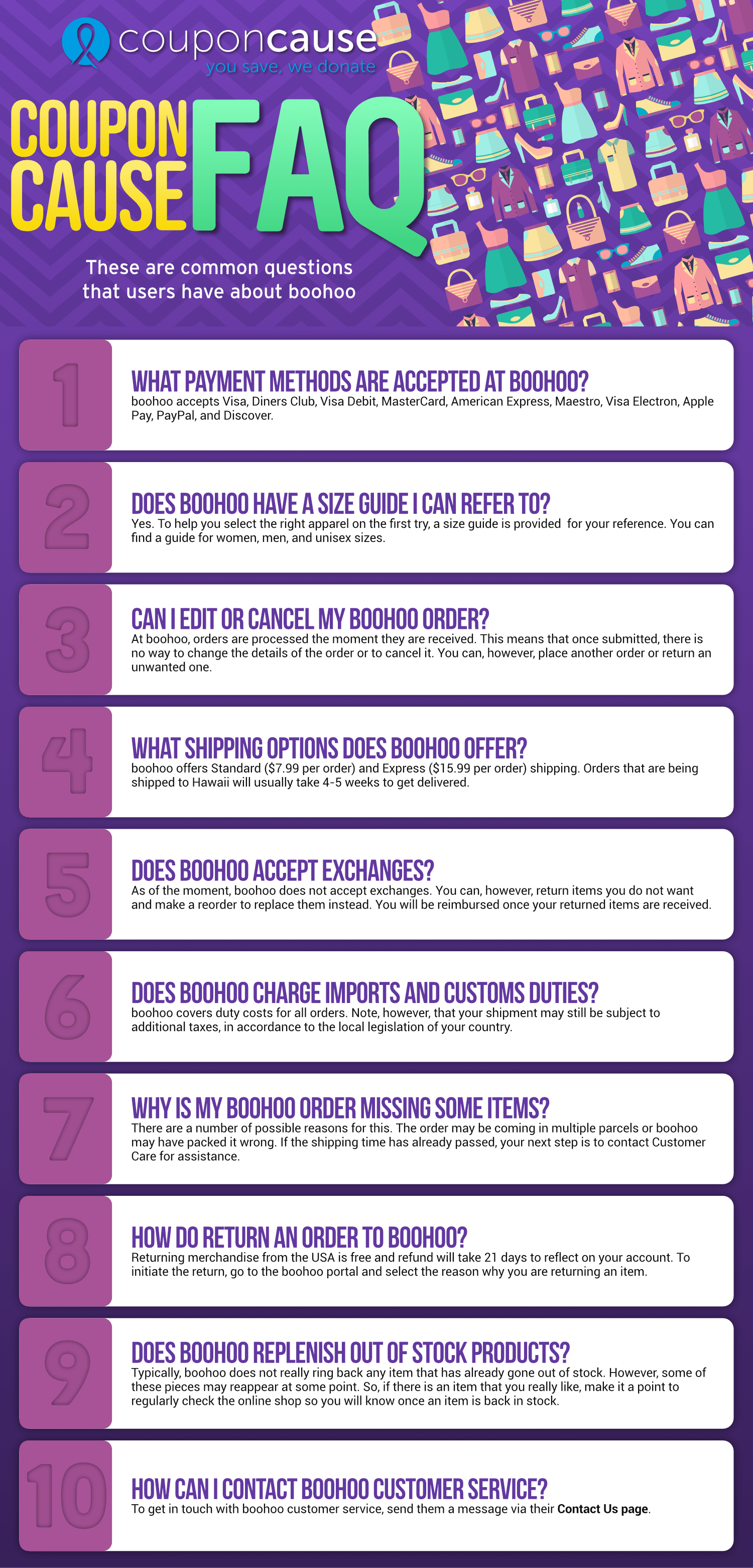 couponcause
you save, we donate

COUPON CAUSE FAQ

These are common questions that users have about boohoo

1

WHAT PAYMENT METHODS ARE ACCEPTED AT BOOHOO?
boohoo accepts Visa, Diners Club, Visa Debit, MasterCard, American Express, Maestro, Visa Electron, Apple Pay, PayPal, and Discover.

2

DOES BOOHOO HAVE A SIZE GUIDE I CAN REFER TO?
Yes. To help you select the right apparel on the first try, a size guide is provided for your reference. You can find a guide for women, men, and unisex sizes.

3

CAN I EDIT OR CANCEL MY BOOHOO ORDER?
At boohoo, orders are processed the moment they are received. This means that once submitted, there is no way to change the details of the order or to cancel it. You can, however, place another order or return an unwanted one.

4

WHAT SHIPPING OPTIONS DOES BOOHOO OFFER?
boohoo offers Standard ($7.99 per order) and Express ($15.99 per order) shipping. Orders that are being shipped to Hawaii will usually take 4-5 weeks to get delivered.

5

DOES BOOHOO ACCEPT EXCHANGES?
As of the moment, boohoo does not accept exchanges. You can, however, return items you do not want and make a reorder to replace them instead. You will be reimbursed once your returned items are received.

6

DOES BOOHOO CHARGE IMPORTS AND CUSTOMS DUTIES?
boohoo covers duty costs for all orders. Note, however, that your shipment may still be subject to additional taxes, in accordance to the local legislation of your country.

7

WHY IS MY BOOHOO ORDER MISSING SOME ITEMS?
There are a number of possible reasons for this. The order may be coming in multiple parcels or boohoo may have packed it wrong. If the shipping time has already passed, your next step is to contact Customer Care for assistance.

8

HOW DO RETURN AN ORDER TO BOOHOO?
Returning merchandise from the USA is free and refund will take 21 days to reflect on your account. To initiate the return, go to the boohoo portal and select the reason why you are returning an item.

9

DOES BOOHOO REPLENISH OUT OF STOCK PRODUCTS?
Typically, boohoo does not really ring back any item that has already gone out of stock. However, some of these pieces may reappear at some point. So, if there is an item that you really like, make it a point to regularly check the online shop so you will know once an item is back in stock.

10

HOW CAN I CONTACT BOOHOO CUSTOMER SERVICE?
To get in touch with boohoo customer service, send them a message via their Contact Us page.