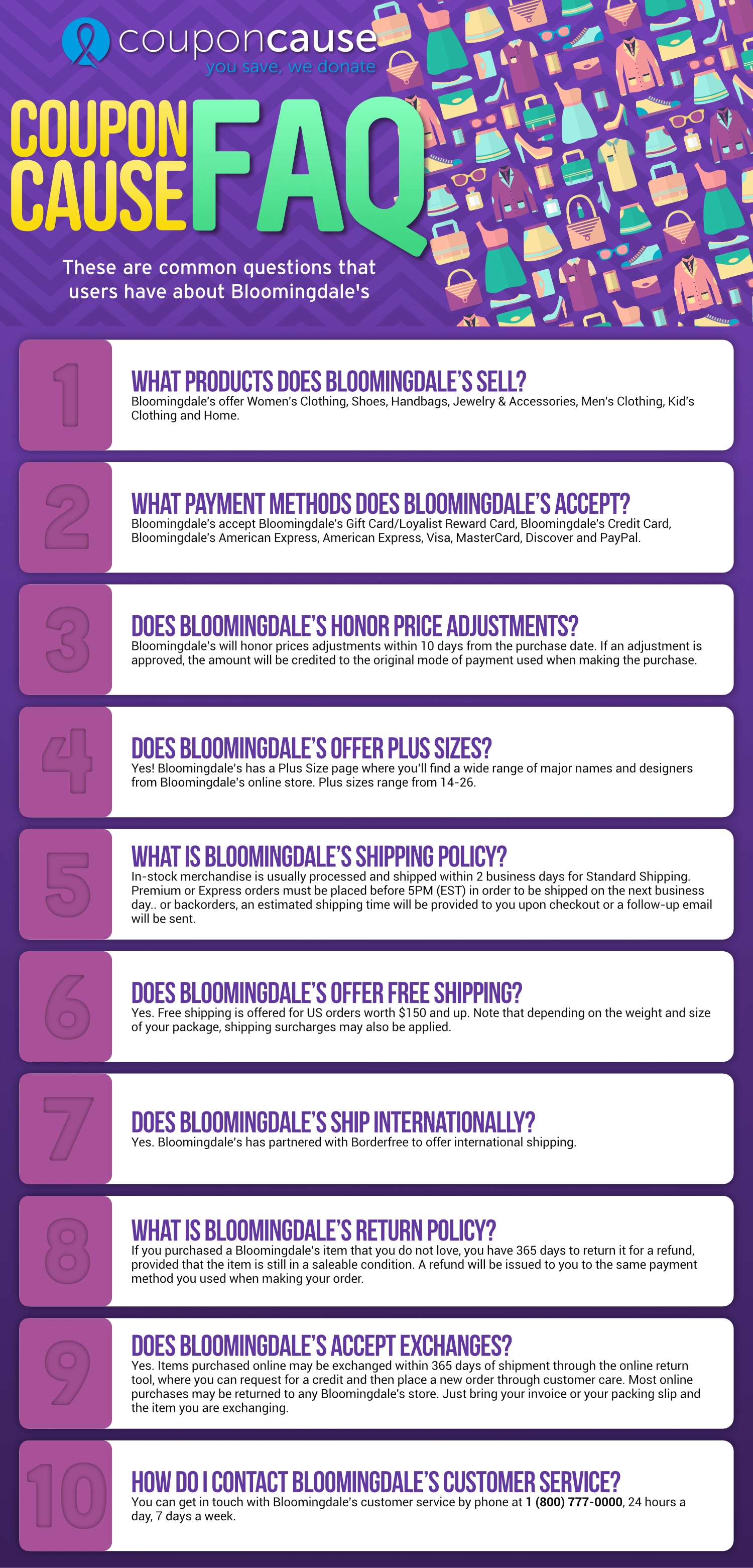 couponcause
you save, we donate

COUPON CAUSE FAQ

These are common questions that users have about Bloomingdale's

1
WHAT PRODUCTS DOES BLOOMINGDALE'S SELL?
Bloomingdale's offer Women's Clothing, Shoes, Handbags, Jewelry & Accessories, Men's Clothing, Kid's Clothing and Home.

2
WHAT PAYMENT METHODS DOES BLOOMINGDALE'S ACCEPT?
Bloomingdale's accept Bloomingdale's Gift Card/Loyalist Reward Card, Bloomingdale's Credit Card, Bloomingdale's American Express, American Express, Visa, MasterCard, Discover and PayPal.

3
DOES BLOOMINGDALE'S HONOR PRICE ADJUSTMENTS?
Bloomingdale's will honor prices adjustments within 10 days from the purchase date. If an adjustment is approved, the amount will be credited to the original mode of payment used when making the purchase.

4
DOES BLOOMINGDALE'S OFFER PLUS SIZES?
Yes! Bloomingdale's has a Plus Size page where you'll find a wide range of major names and designers from Bloomingdale's online store. Plus sizes range from 14-26.

5
WHAT IS BLOOMINGDALE'S SHIPPING POLICY?
In-stock merchandise is usually processed and shipped within 2 business days for Standard Shipping. Premium or Express orders must be placed before 5PM (EST) in order to be shipped on the next business day.. or backorders, an estimated shipping time will be provided to you upon checkout or a follow-up email will be sent.

6
DOES BLOOMINGDALE'S OFFER FREE SHIPPING?
Yes. Free shipping is offered for US orders worth $150 and up. Note that depending on the weight and size of your package, shipping surcharges may also be applied.

7
DOES BLOOMINGDALE'S SHIP INTERNATIONALLY?
Yes. Bloomingdale's has partnered with Borderfree to offer international shipping.

8
WHAT IS BLOOMINGDALE'S RETURN POLICY?
If you purchased a Bloomingdale's item that you do not love, you have 365 days to return it for a refund, provided that the item is still in a saleable condition. A refund will be issued to you to the same payment method you used when making your order.

9
DOES BLOOMINGDALE'S ACCEPT EXCHANGES?
Yes. Items purchased online may be exchanged within 365 days of shipment through the online return tool, where you can request for a credit and then place a new order through customer care. Most online purchases may be returned to any Bloomingdale's store. Just bring your invoice or your packing slip and the item you are exchanging.

10
HOW DO I CONTACT BLOOMINGDALE'S CUSTOMER SERVICE?
You can get in touch with Bloomingdale's customer service by phone at 1 (800) 777-0000, 24 hours a day, 7 days a week.