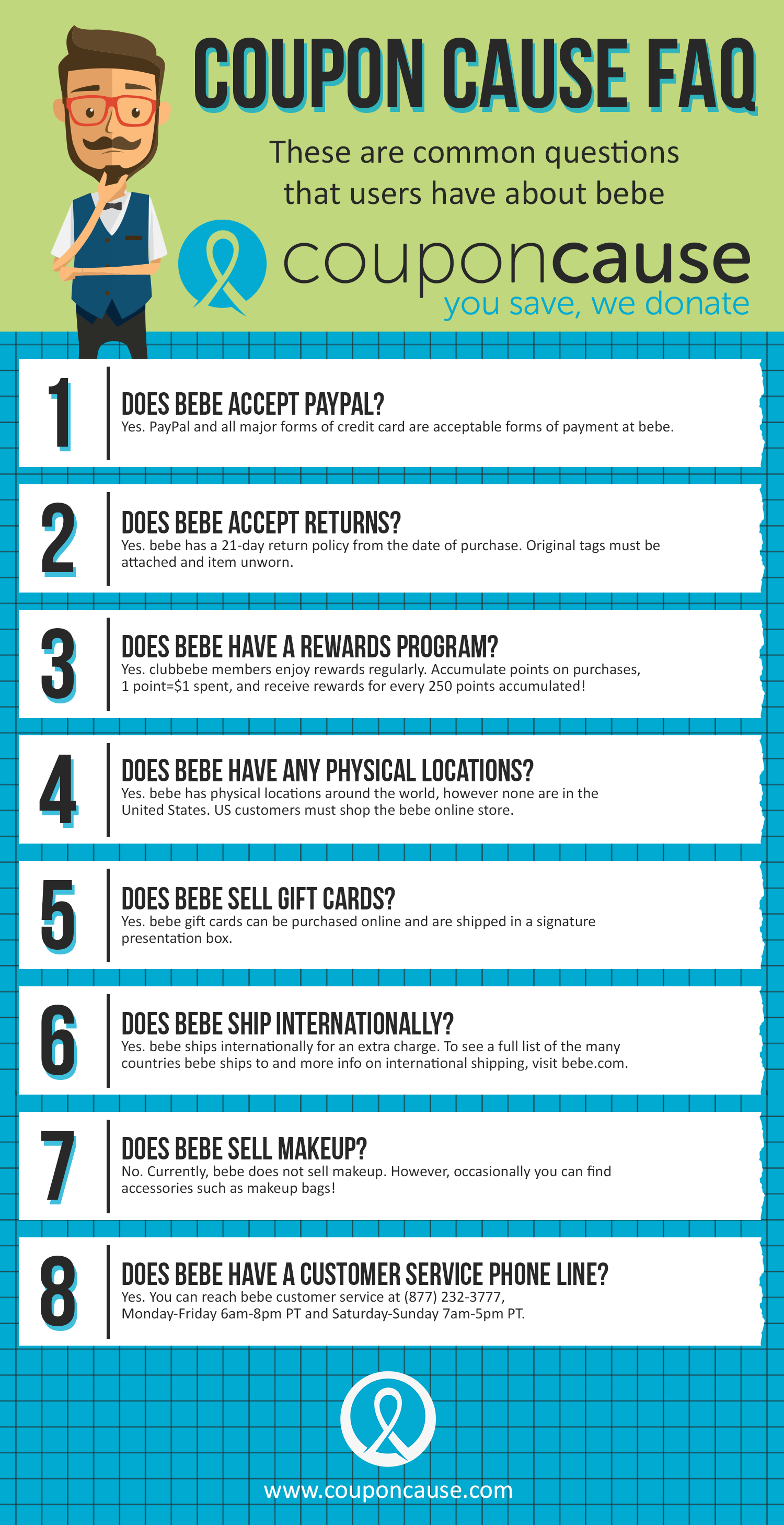 COUPON CAUSE FAQ

These are common questions that users have about bebe

couponcause
you save, we donate

1
DOES BEBE ACCEPT PAYPAL?
Yes. PayPal and all major forms of credit card are acceptable forms of payment at bebe.

2
DOES BEBE ACCEPT RETURNS?
Yes. bebe has a 21-day return policy from the date of purchase. Original tags must be attached and item unworn.

3
DOES BEBE HAVE A REWARDS PROGRAM?
Yes. clubbebe members enjoy rewards regularly. Accumulate points on purchases, 1 point=$1 spent, and receive rewards for every 250 points accumulated!

4
DOES BEBE HAVE ANY PHYSICAL LOCATIONS?
Yes. bebe has physical locations around the world, however none are in the United States. US customers must shop the bebe online store.

5
DOES BEBE SELL GIFT CARDS?
Yes. bebe gift cards can be purchased online and are shipped in a signature presentation box.

6
DOES BEBE SHIP INTERNATIONALLY?
Yes. bebe ships internationally for an extra charge. To see a full list of the many countries bebe ships to and more info on international shipping, visit bebe.com.

7
DOES BEBE SELL MAKEUP?
No. Currently, bebe does not sell makeup. However, occasionally you can find accessories such as makeup bags!

8
DOES BEBE HAVE A CUSTOMER SERVICE PHONE LINE?
Yes. You can reach bebe customer service at (877) 232-3777, Monday-Friday 6am-8pm PT and Saturday-Sunday 7am-5pm PT.

www.couponcause.com