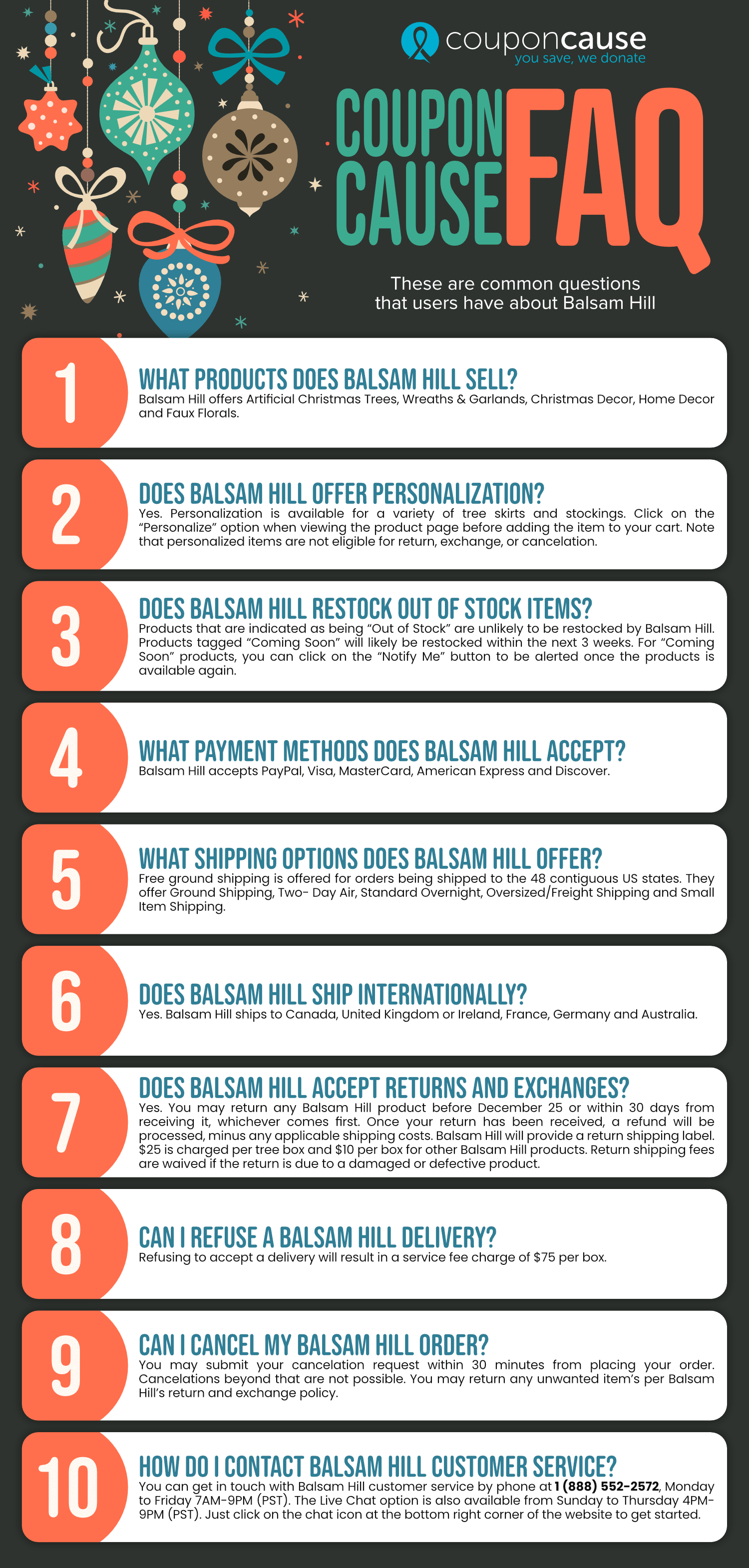 couponcause
you save, we donate

COUPON CAUSE FAQ

These are common questions that users have about Balsam Hill

1
WHAT PRODUCTS DOES BALSAM HILL SELL?
Balsam Hill offers Artificial Christmas Trees, Wreaths & Garlands, Christmas Decor, Home Decor and Faux Florals.

2
DOES BALSAM HILL OFFER PERSONALIZATION?
Yes. Personalization is available for a variety of tree skirts and stockings. Click on the "Personalize" option when viewing the product page before adding the item to your cart. Note that personalized items are not eligible for return, exchange, or cancelation.

3
DOES BALSAM HILL RESTOCK OUT OF STOCK ITEMS?
Products that are indicated as being "Out of Stock" are unlikely to be restocked by Balsam Hill. Products tagged "Coming Soon" will likely be restocked within the next 3 weeks. For "Coming Soon" products, you can click on the "Notify Me" button to be alerted once the products is available again.

4
WHAT PAYMENT METHODS DOES BALSAM HILL ACCEPT?
Balsam Hill accepts PayPal, Visa, MasterCard, American Express and Discover.

5
WHAT SHIPPING OPTIONS DOES BALSAM HILL OFFER?
Free ground shipping is offered for orders being shipped to the 48 contiguous US states. They offer Ground Shipping, Two- Day Air, Standard Overnight, Oversized/Freight Shipping and Small Item Shipping.

6
DOES BALSAM HILL SHIP INTERNATIONALLY?
Yes. Balsam Hill ships to Canada, United Kingdom or Ireland, France, Germany and Australia.

7
DOES BALSAM HILL ACCEPT RETURNS AND EXCHANGES?
Yes. You may return any Balsam Hill product before December 25 or within 30 days from receiving it, whichever comes first. Once your return has been received, a refund will be processed, minus any applicable shipping costs. Balsam Hill will provide a return shipping label. $25 is charged per tree box and $10 per box for other Balsam Hill products. Return shipping fees are waived if the return is due to a damaged or defective product.

8
CAN I REFUSE A BALSAM HILL DELIVERY?
Refusing to accept a delivery will result in a service fee charge of $75 per box.

9
CAN I CANCEL MY BALSAM HILL ORDER?
You may submit your cancelation request within 30 minutes from placing your order. Cancelations beyond that are not possible. You may return any unwanted item's per Balsam Hill's return and exchange policy.

10
HOW DO I CONTACT BALSAM HILL CUSTOMER SERVICE?
You can get in touch with Balsam Hill customer service by phone at 1 (888) 552-2572, Monday to Friday 7AM-9PM (PST). The Live Chat option is also available from Sunday to Thursday 4PM-9PM (PST). Just click on the chat icon at the bottom right corner of the website to get started.